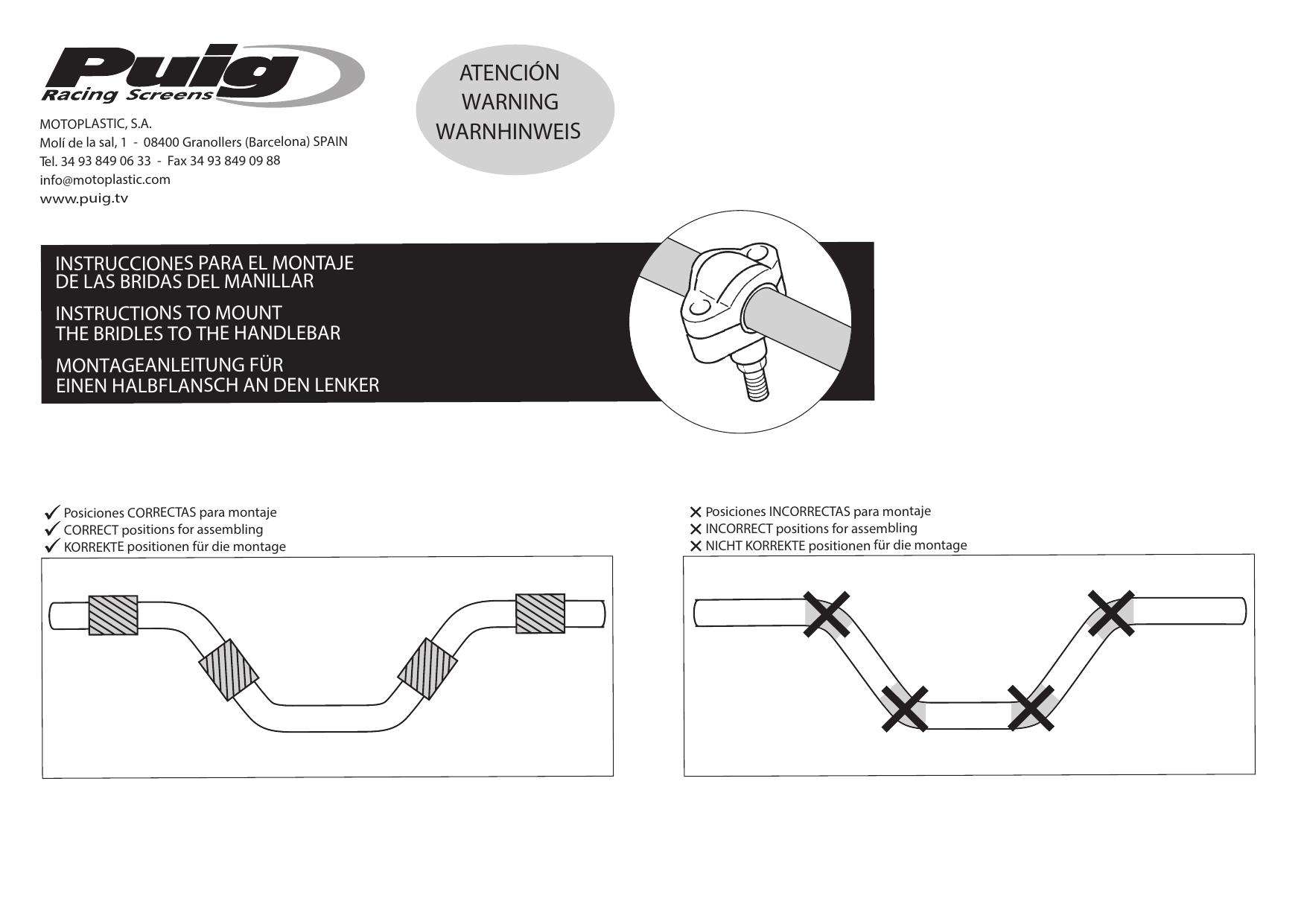 Puig
Racing Screens

MOTOPLASTIC, S.A.
Molí de la sal, 1 - 08400 Granollers (Barcelona) SPAIN
Tel. 34 93 849 06 33 - Fax 34 93 849 09 88
info@motoplastic.com
www.puig.tv

ATENCIÓN
WARNING
WARNHINWEIS

INSTRUCCIONES PARA EL MONTAJE DE LAS BRIDAS DEL MANILLAR

INSTRUCTIONS TO MOUNT THE BRIDLES TO THE HANDLEBAR

MONTAGEANLEITUNG FÜR EINEN HALBFLANSCH AN DEN LENKER

✓ Posiciones CORRECTAS para montaje
✓ CORRECT positions for assembling
✓ KORREKTE positionen für die montage

✕ Posiciones INCORRECTAS para montaje
✕ INCORRECT positions for assembling
✕ NICHT KORREKTE positionen für die montage