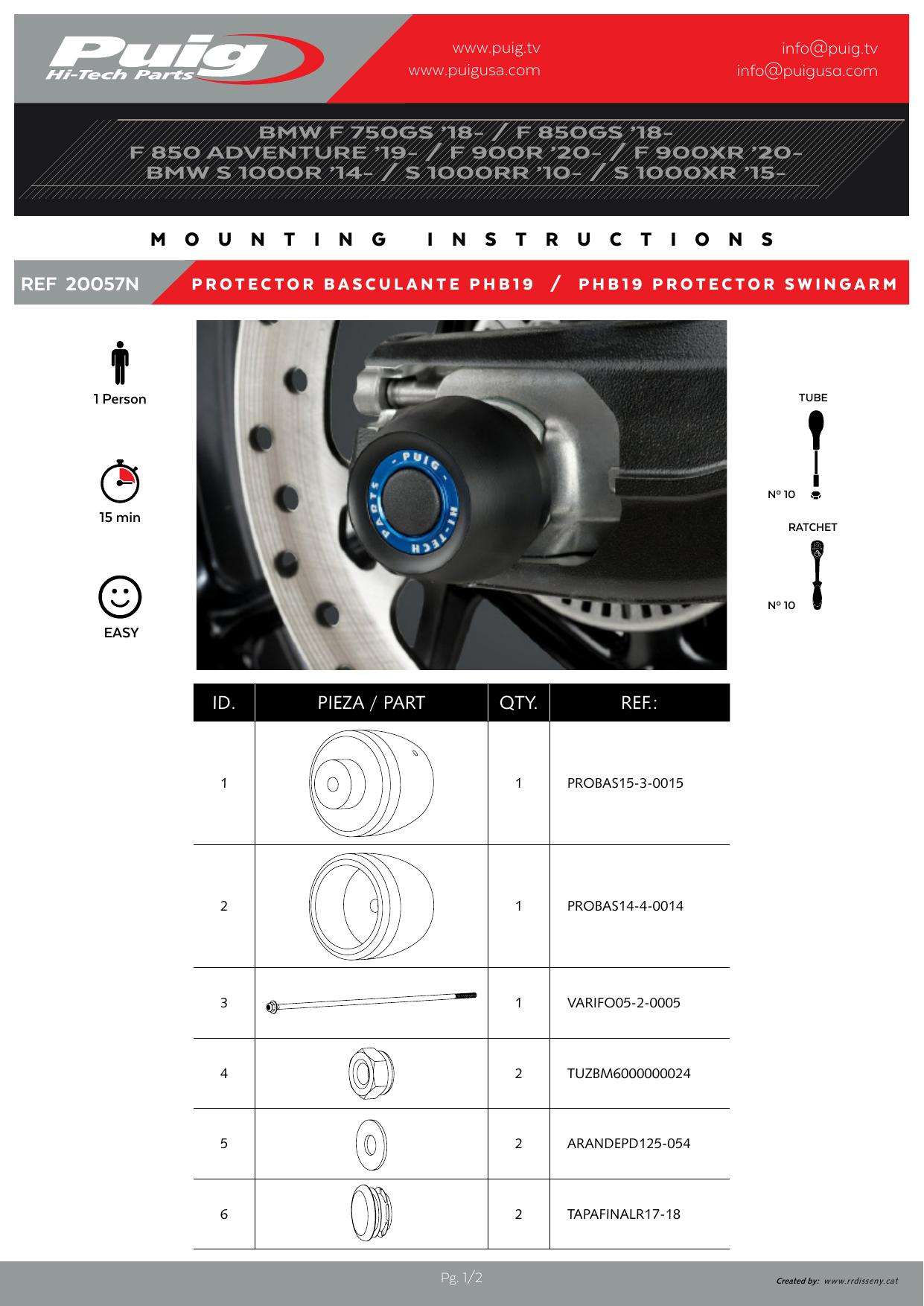 Puig Hi-Tech Parts

www.puig.tv
www.puigusa.com

info@puig.tv
info@puigusa.com

BMW F 750GS '18- / F 850GS '18-
F 850 ADVENTURE '19- / F 900R '20- / F 900XR '20-
BMW S 1000R '14- / S 1000RR '10- / S 1000XR '15-

MOUNTING INSTRUCTIONS

REF 20057N

PROTECTOR BASCULANTE PHB19 / PHB19 PROTECTOR SWINGARM

1 Person

15 min

EASY

PUIG HI-TECH PARTS

TUBE

Nº 10

RATCHET

Nº 10

| ID. | PIEZA / PART | QTY. | REF.: |
|---|---|---|---|
| 1 | | 1 | PROBAS15-3-0015 |
| 2 | | 1 | PROBAS14-4-0014 |
| 3 | | 1 | VARIFO05-2-0005 |
| 4 | | 2 | TUZBM6000000024 |
| 5 | | 2 | ARANDEPD125-054 |
| 6 | | 2 | TAPAFINALR17-18 |

Pg. 1/2

Created by: www.rrdisseny.cat