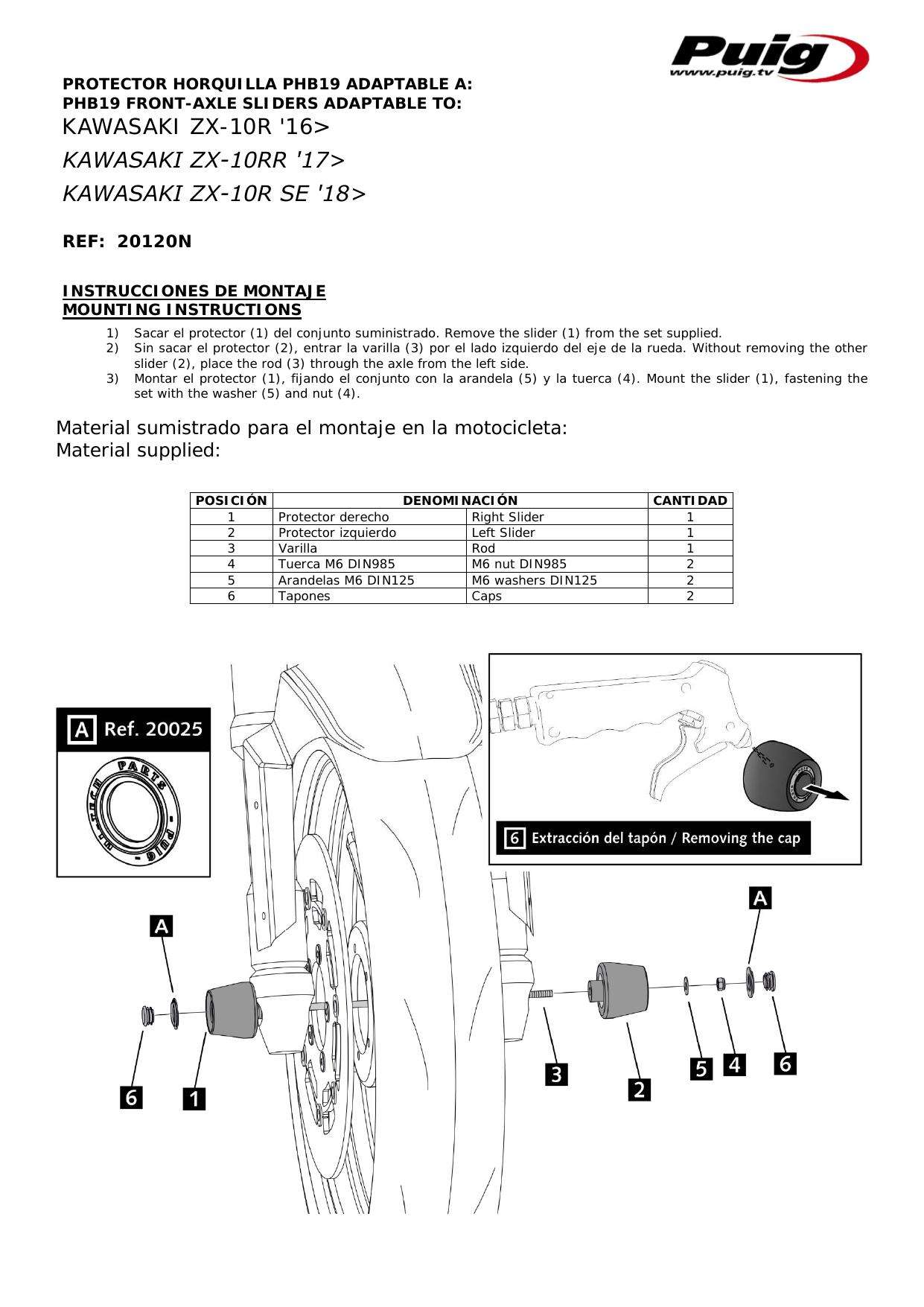 Puig
www.puig.tv

PROTECTOR HORQUILLA PHB19 ADAPTABLE A:
PHB19 FRONT-AXLE SLIDERS ADAPTABLE TO:
KAWASAKI ZX-10R '16>
KAWASAKI ZX-10RR '17>
KAWASAKI ZX-10R SE '18>

REF: 20120N

INSTRUCCIONES DE MONTAJE
MOUNTING INSTRUCTIONS

1) Sacar el protector (1) del conjunto suministrado. Remove the slider (1) from the set supplied.
2) Sin sacar el protector (2), entrar la varilla (3) por el lado izquierdo del eje de la rueda. Without removing the other slider (2), place the rod (3) through the axle from the left side.
3) Montar el protector (1), fijando el conjunto con la arandela (5) y la tuerca (4). Mount the slider (1), fastening the set with the washer (5) and nut (4).

Material sumistrado para el montaje en la motocicleta:
Material supplied:

| POSICIÓN | DENOMINACIÓN | | CANTIDAD |
|---|---|---|---|
| 1 | Protector derecho | Right Slider | 1 |
| 2 | Protector izquierdo | Left Slider | 1 |
| 3 | Varilla | Rod | 1 |
| 4 | Tuerca M6 DIN985 | M6 nut DIN985 | 2 |
| 5 | Arandelas M6 DIN125 | M6 washers DIN125 | 2 |
| 6 | Tapones | Caps | 2 |

A Ref. 20025

PARTS - PUIG - HI-TECH

6 Extracción del tapón / Removing the cap

A
A
6
1
3
2
5
4
6