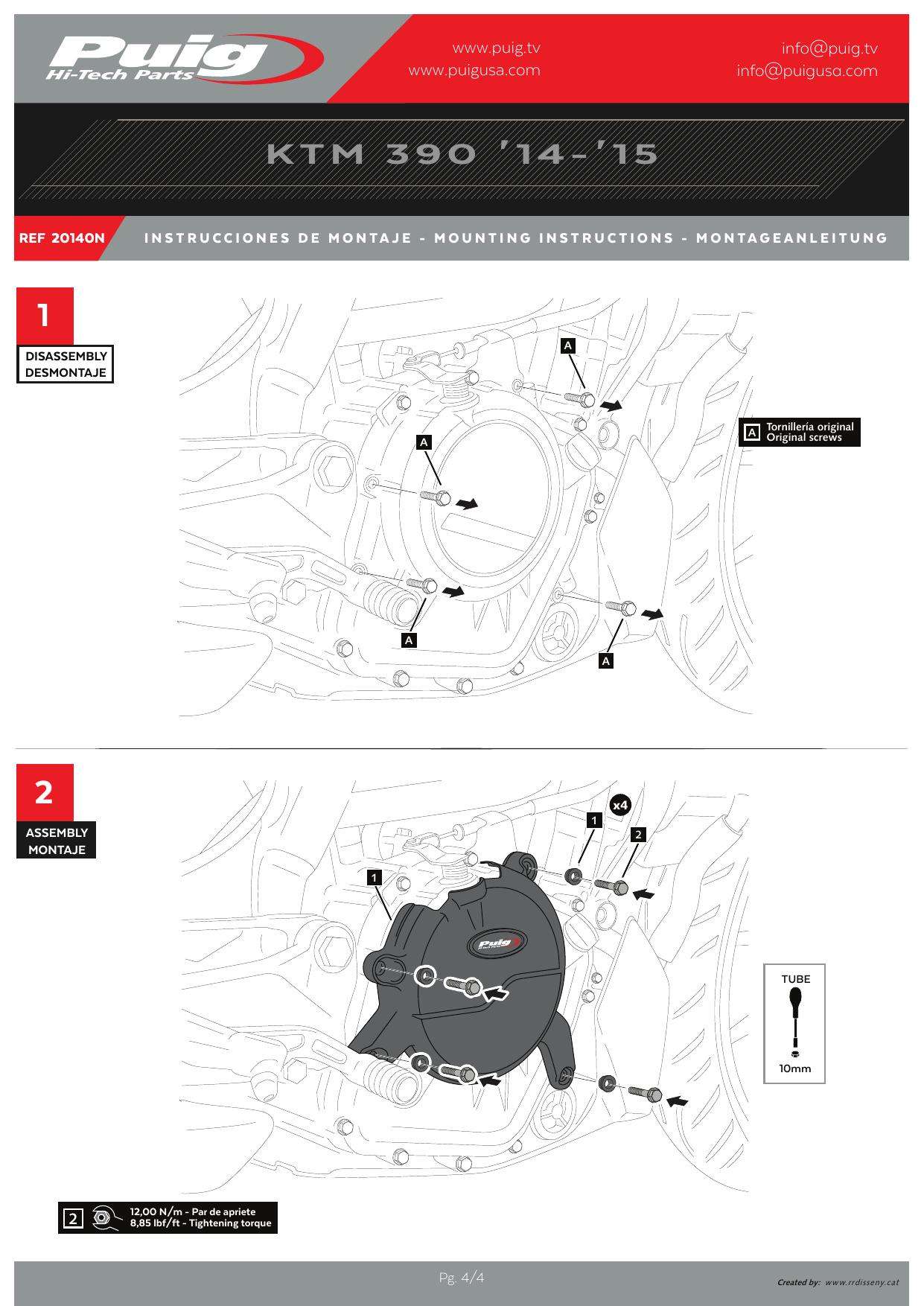 Puig
Hi-Tech Parts

www.puig.tv
www.puigusa.com

info@puig.tv
info@puigusa.com

KTM 390 '14-'15

REF 20140N

INSTRUCCIONES DE MONTAJE - MOUNTING INSTRUCTIONS - MONTAGEANLEITUNG

1
DISASSEMBLY
DESMONTAJE

A
A
A
A

A Tornillería original
Original screws

2
ASSEMBLY
MONTAJE

x4
1
2
1

Puig

TUBE
10mm

2 12,00 N/m - Par de apriete
8,85 lbf/ft - Tightening torque

Pg. 4/4

Created by: www.rrdisseny.cat