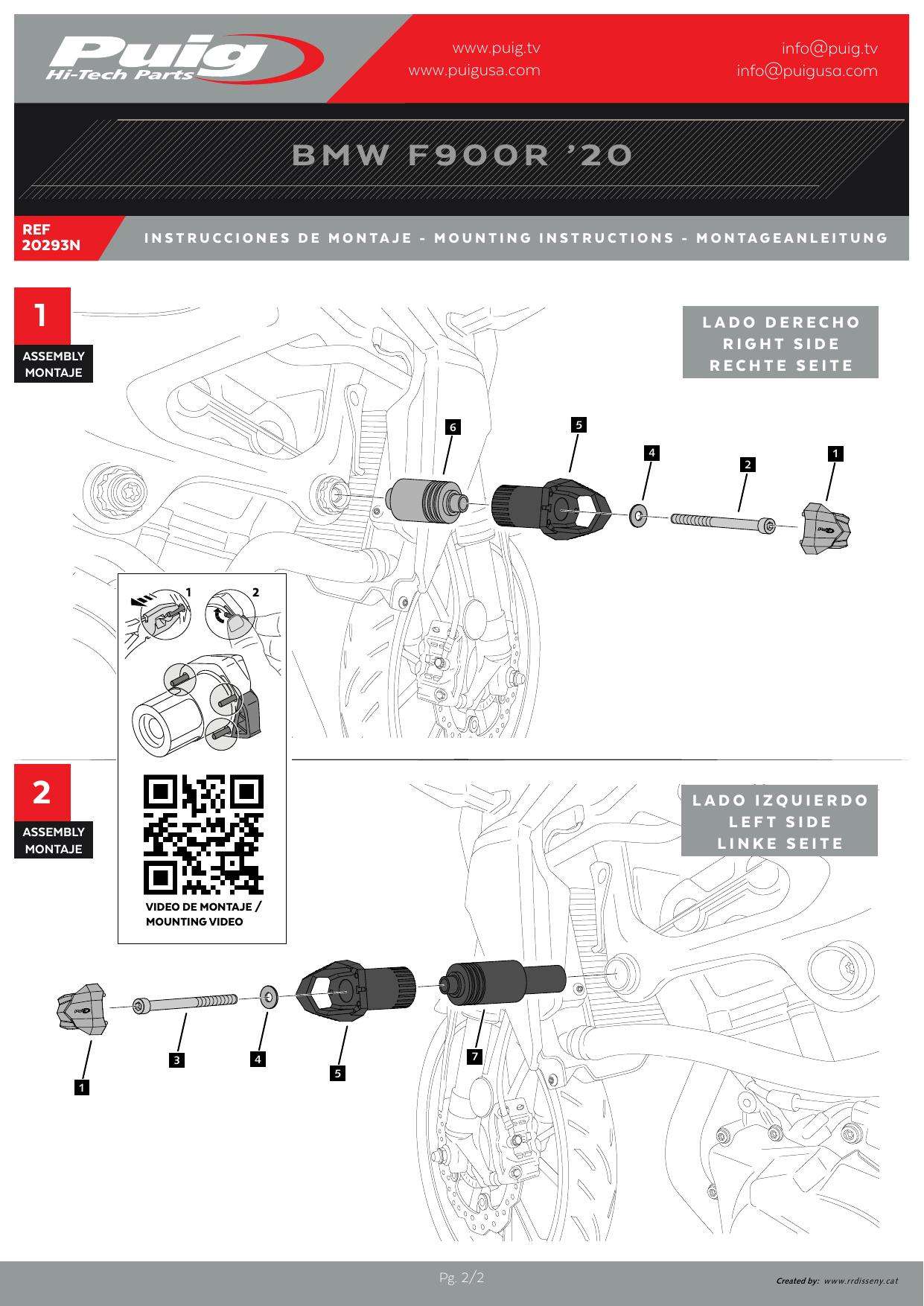 Puig
Hi-Tech Parts

www.puig.tv
www.puigusa.com

info@puig.tv
info@puigusa.com

BMW F900R '20

REF
20293N

INSTRUCCIONES DE MONTAJE - MOUNTING INSTRUCTIONS - MONTAGEANLEITUNG

1
ASSEMBLY
MONTAJE

LADO DERECHO
RIGHT SIDE
RECHTE SEITE

6
5
4
2
1

1
2

VIDEO DE MONTAJE /
MOUNTING VIDEO

2
ASSEMBLY
MONTAJE

LADO IZQUIERDO
LEFT SIDE
LINKE SEITE

1
3
4
5
7

Pg. 2/2

Created by: www.rrdisseny.cat