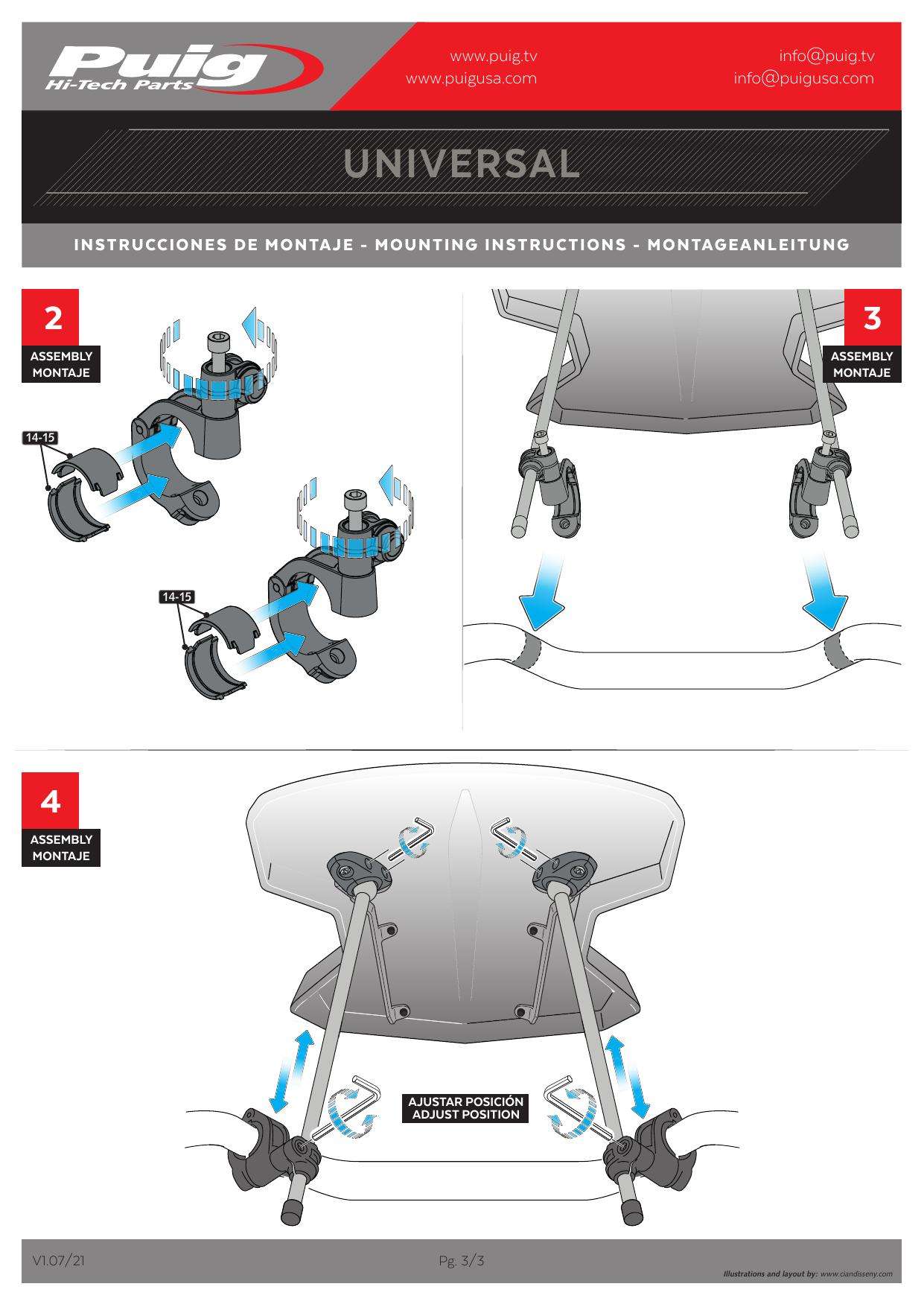 Puig
Hi-Tech Parts

www.puig.tv
www.puigusa.com

info@puig.tv
info@puigusa.com

UNIVERSAL

INSTRUCCIONES DE MONTAJE - MOUNTING INSTRUCTIONS - MONTAGEANLEITUNG

2
ASSEMBLY
MONTAJE

14-15

14-15

3
ASSEMBLY
MONTAJE

4
ASSEMBLY
MONTAJE

AJUSTAR POSICIÓN
ADJUST POSITION

V1.07/21

Pg. 3/3

Illustrations and layout by: www.ciandisseny.com