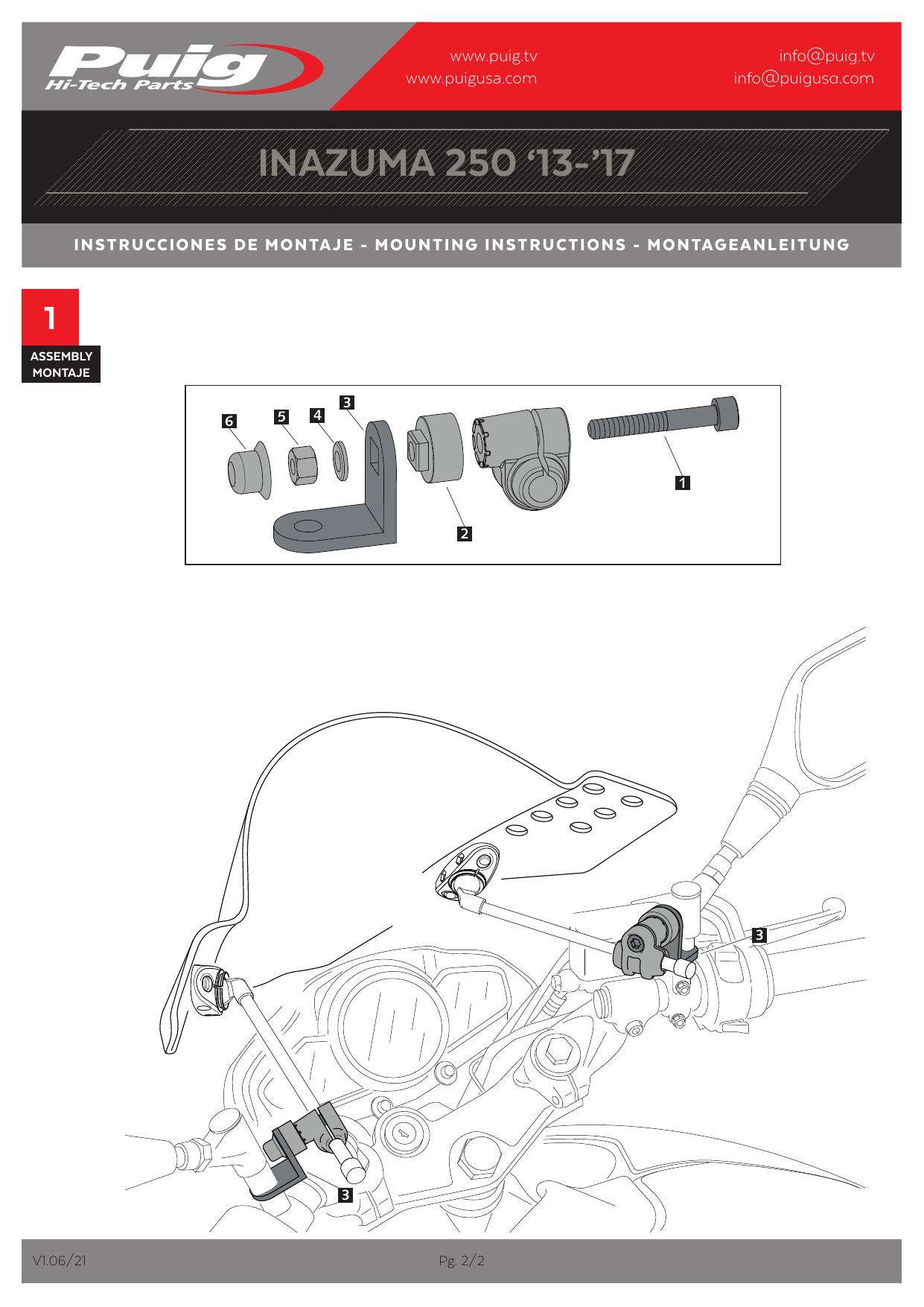 Puig Hi-Tech Parts

www.puig.tv
www.puigusa.com

info@puig.tv
info@puigusa.com

INAZUMA 250 '13-'17

INSTRUCCIONES DE MONTAJE - MOUNTING INSTRUCTIONS - MONTAGEANLEITUNG

1
ASSEMBLY
MONTAJE

6
5
4
3
2
1

3

3

V1.06/21
Pg. 2/2