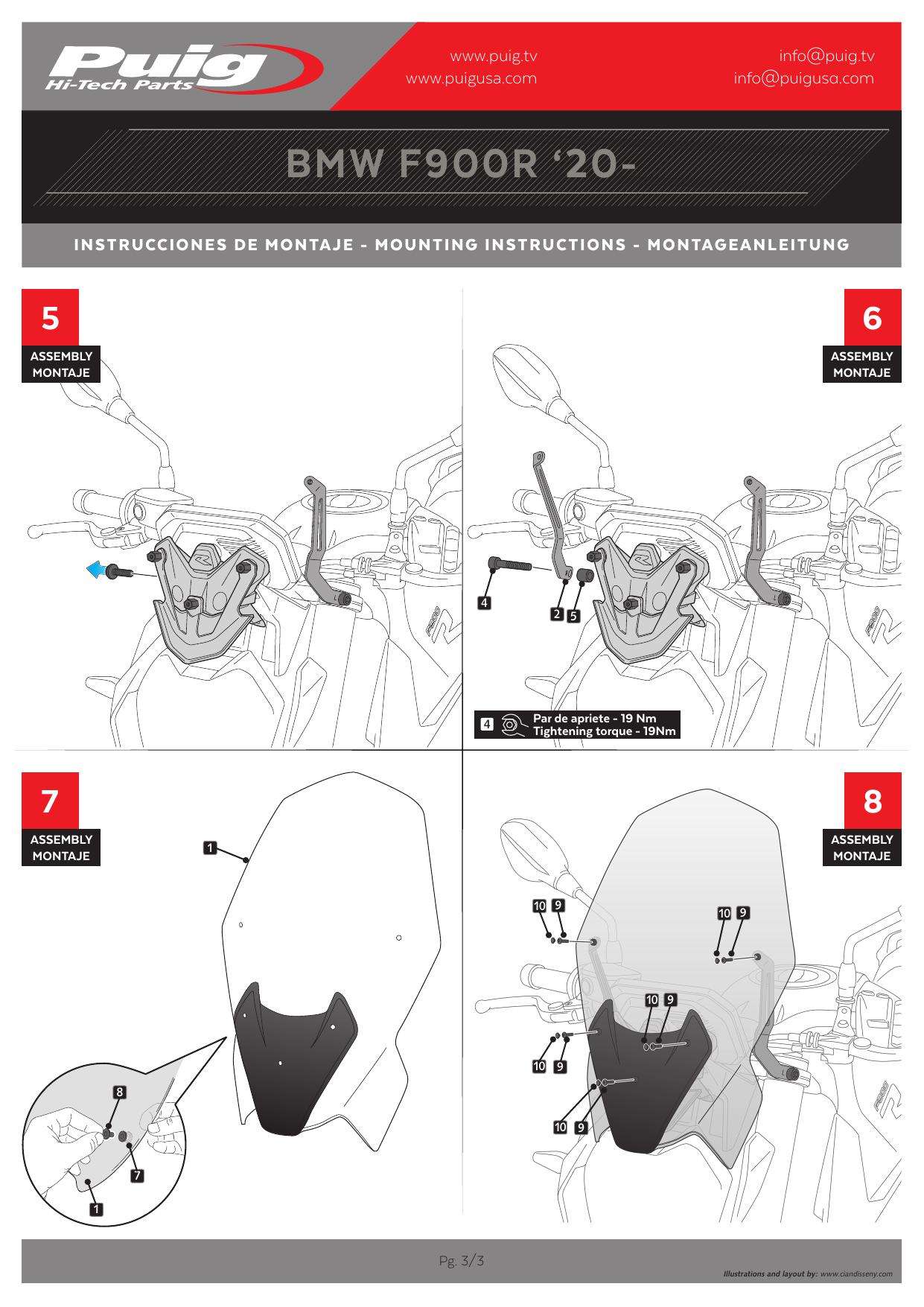 Puig
Hi-Tech Parts

www.puig.tv
www.puigusa.com

info@puig.tv
info@puigusa.com

BMW F900R '20-

INSTRUCCIONES DE MONTAJE - MOUNTING INSTRUCTIONS - MONTAGEANLEITUNG

5
ASSEMBLY
MONTAJE

6
ASSEMBLY
MONTAJE

4
2 5

4 Par de apriete - 19 Nm
Tightening torque - 19Nm

7
ASSEMBLY
MONTAJE

1
8
7
1

8
ASSEMBLY
MONTAJE

10 9
10 9
10 9
10 9
10 9

Pg. 3/3

Illustrations and layout by: www.ciandisseny.com