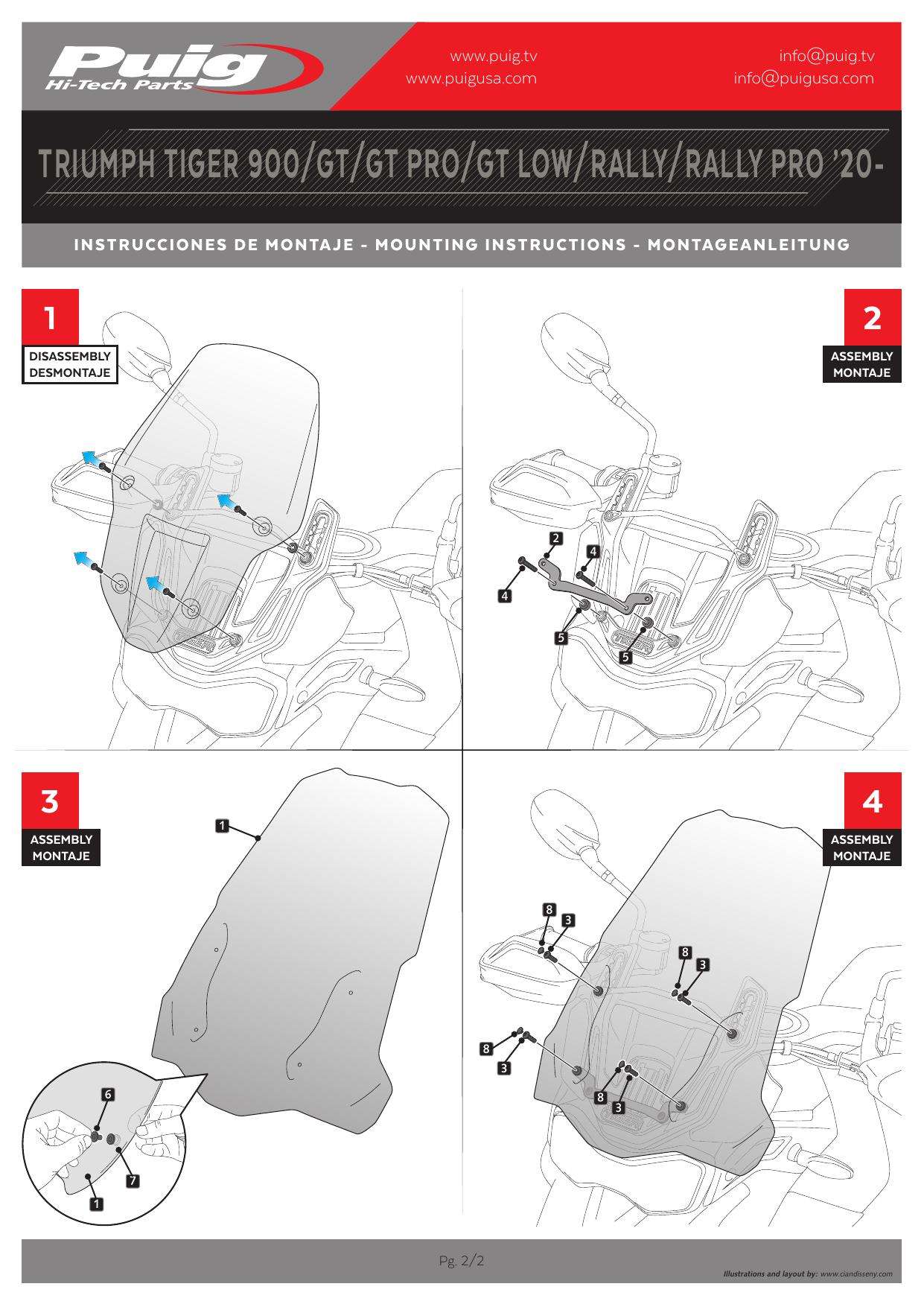 Puig
Hi-Tech Parts

www.puig.tv
www.puigusa.com

info@puig.tv
info@puigusa.com

TRIUMPH TIGER 900/GT/GT PRO/GT LOW/RALLY/RALLY PRO '20-

INSTRUCCIONES DE MONTAJE - MOUNTING INSTRUCTIONS - MONTAGEANLEITUNG

1
DISASSEMBLY
DESMONTAJE

2
ASSEMBLY
MONTAJE

2
4
4
5
5

3
ASSEMBLY
MONTAJE

1
6
7
1

4
ASSEMBLY
MONTAJE

8
3
8
3
8
3
8
3

Pg. 2/2

Illustrations and layout by: www.ciandisseny.com