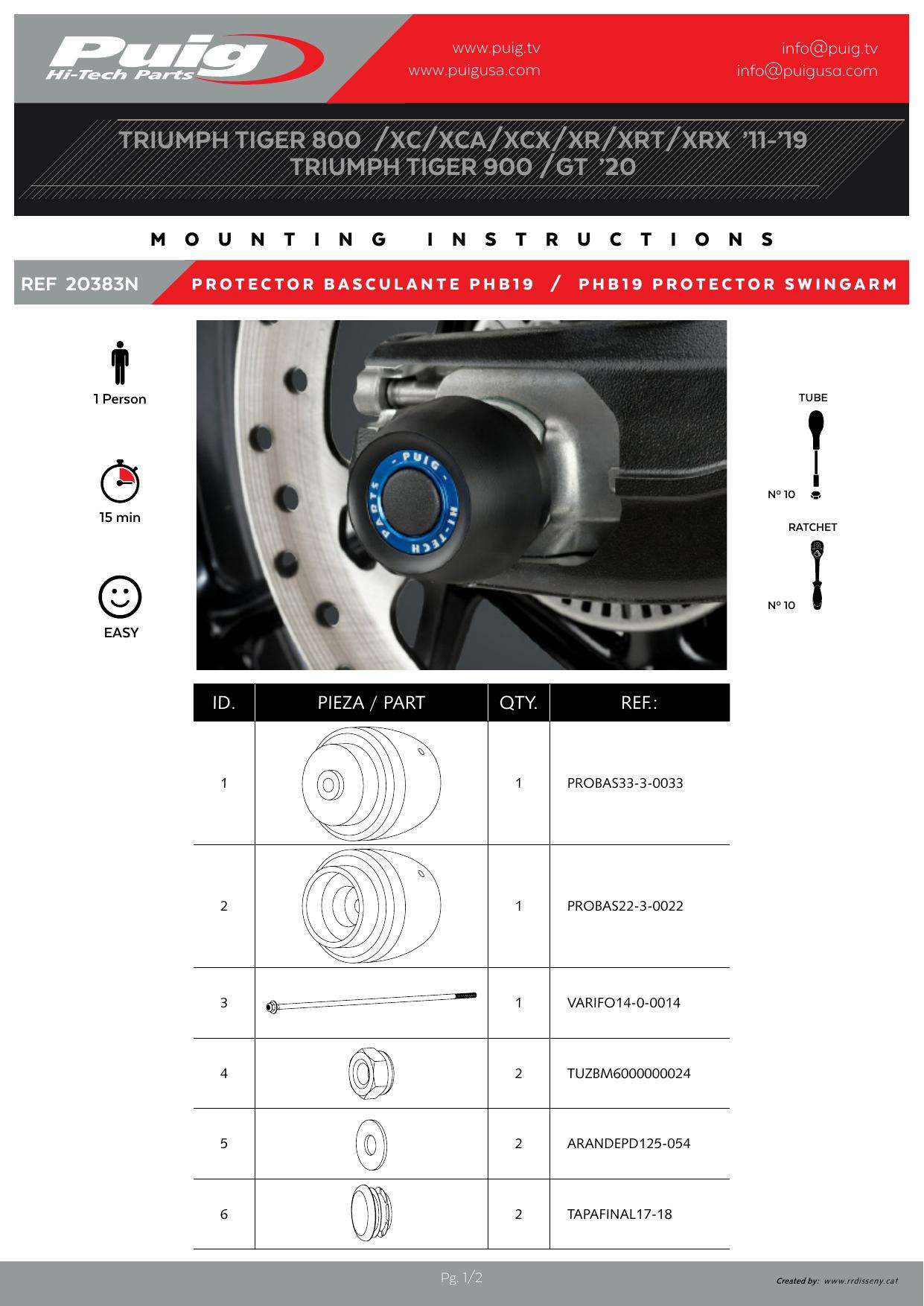 Puig
Hi-Tech Parts

www.puig.tv
www.puigusa.com

info@puig.tv
info@puigusa.com

TRIUMPH TIGER 800 /XC/XCA/XCX/XR/XRT/XRX '11-'19
TRIUMPH TIGER 900 /GT '20

MOUNTING INSTRUCTIONS

REF 20383N

PROTECTOR BASCULANTE PHB19 / PHB19 PROTECTOR SWINGARM

1 Person

15 min

EASY

PUIG HI-TECH PARTS

TUBE

Nº 10

RATCHET

Nº 10

| ID. | PIEZA / PART | QTY. | REF.: |
|---|---|---|---|
| 1 | | 1 | PROBAS33-3-0033 |
| 2 | | 1 | PROBAS22-3-0022 |
| 3 | | 1 | VARIFO14-0-0014 |
| 4 | | 2 | TUZBM6000000024 |
| 5 | | 2 | ARANDEPD125-054 |
| 6 | | 2 | TAPAFINAL17-18 |

Pg. 1/2

Created by: www.rrdisseny.cat