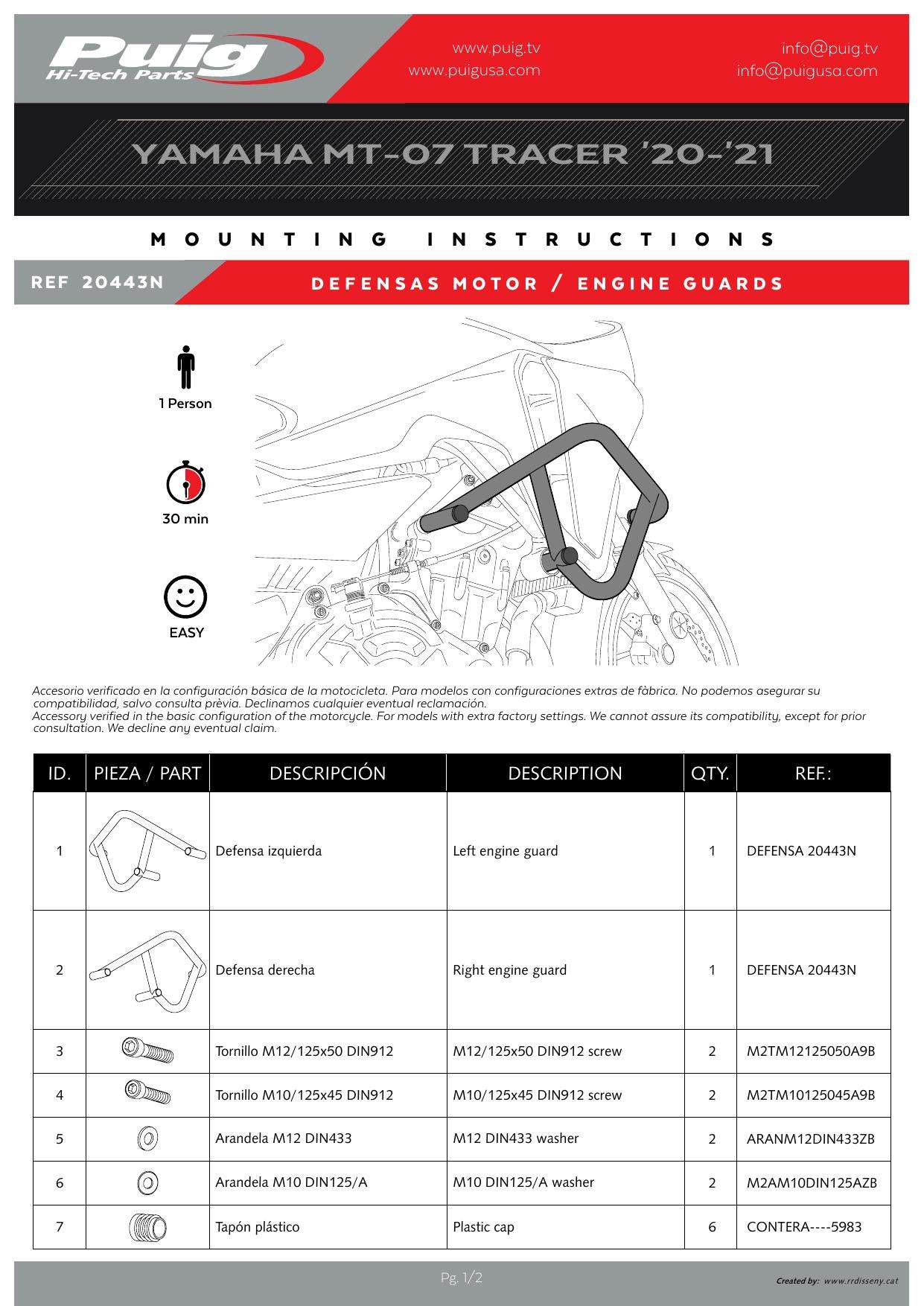 Puig
Hi-Tech Parts

www.puig.tv
www.puigusa.com

info@puig.tv
info@puigusa.com

YAMAHA MT-07 TRACER '20-'21

MOUNTING INSTRUCTIONS

REF 20443N

DEFENSAS MOTOR / ENGINE GUARDS

1 Person

30 min

EASY

Accesorio verificado en la configuración básica de la motocicleta. Para modelos con configuraciones extras de fàbrica. No podemos asegurar su compatibilidad, salvo consulta prèvia. Declinamos cualquier eventual reclamación.
Accessory verified in the basic configuration of the motorcycle. For models with extra factory settings. We cannot assure its compatibility, except for prior consultation. We decline any eventual claim.

| ID. | PIEZA / PART | DESCRIPCIÓN | DESCRIPTION | QTY. | REF.: |
|---|---|---|---|---|---|
| 1 | | Defensa izquierda | Left engine guard | 1 | DEFENSA 20443N |
| 2 | | Defensa derecha | Right engine guard | 1 | DEFENSA 20443N |
| 3 | | Tornillo M12/125x50 DIN912 | M12/125x50 DIN912 screw | 2 | M2TM12125050A9B |
| 4 | | Tornillo M10/125x45 DIN912 | M10/125x45 DIN912 screw | 2 | M2TM10125045A9B |
| 5 | | Arandela M12 DIN433 | M12 DIN433 washer | 2 | ARANM12DIN433ZB |
| 6 | | Arandela M10 DIN125/A | M10 DIN125/A washer | 2 | M2AM10DIN125AZB |
| 7 | | Tapón plástico | Plastic cap | 6 | CONTERA----5983 |

Pg. 1/2

Created by: www.rrdisseny.cat