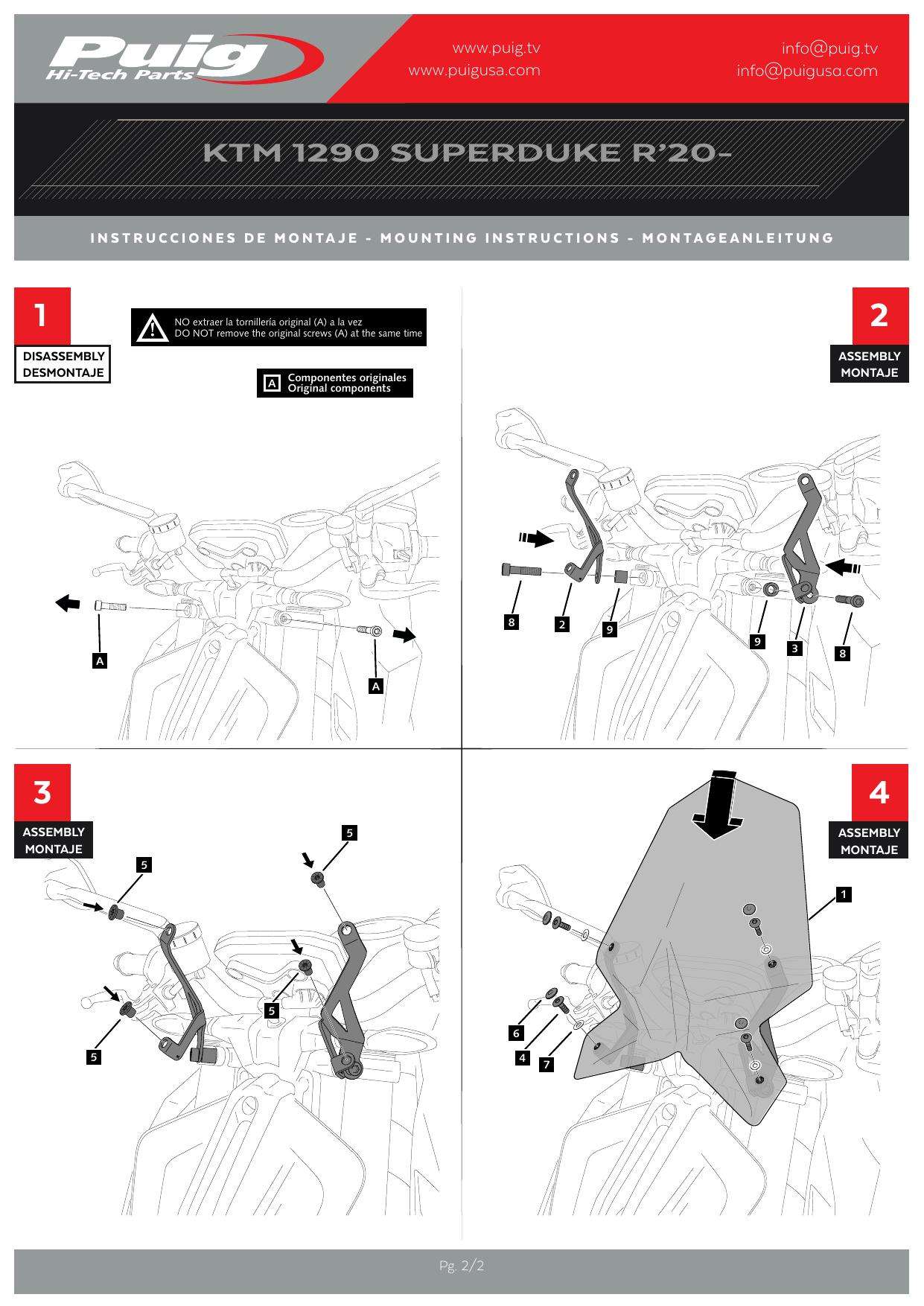 Puig
Hi-Tech Parts

www.puig.tv
www.puigusa.com

info@puig.tv
info@puigusa.com

KTM 1290 SUPERDUKE R'20-

INSTRUCCIONES DE MONTAJE - MOUNTING INSTRUCTIONS - MONTAGEANLEITUNG

1
DISASSEMBLY
DESMONTAJE

NO extraer la tornillería original (A) a la vez
DO NOT remove the original screws (A) at the same time

A Componentes originales
Original components

A
A

2
ASSEMBLY
MONTAJE

8
2
9
9
3
8

3
ASSEMBLY
MONTAJE

5
5
5
5

4
ASSEMBLY
MONTAJE

1
6
4
7

Pg. 2/2