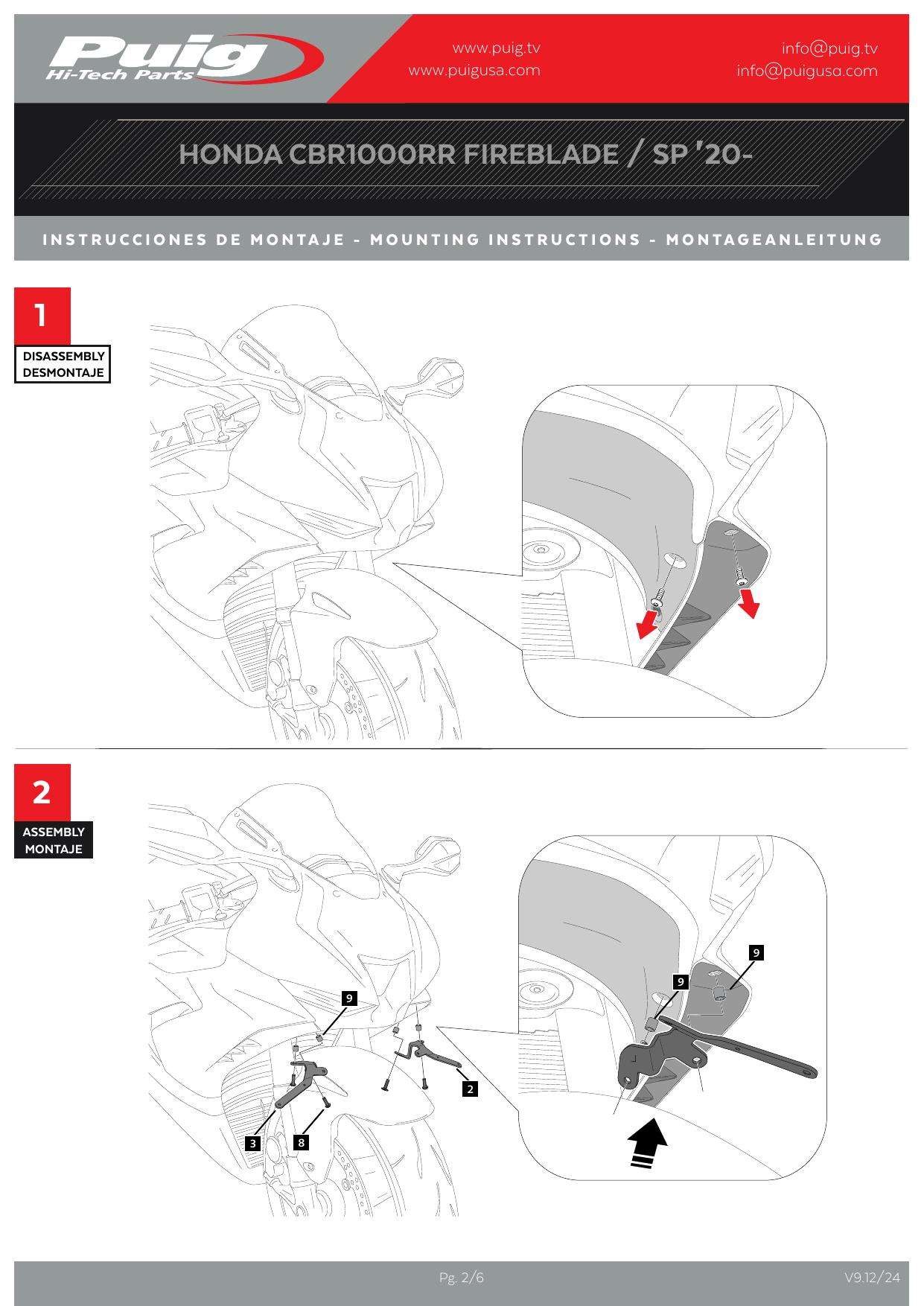 Puig
Hi-Tech Parts

www.puig.tv
www.puigusa.com

info@puig.tv
info@puigusa.com

HONDA CBR1000RR FIREBLADE / SP '20-

INSTRUCCIONES DE MONTAJE - MOUNTING INSTRUCTIONS - MONTAGEANLEITUNG

1
DISASSEMBLY
DESMONTAJE

2
ASSEMBLY
MONTAJE

9
2
3
8
9
9

Pg. 2/6

V9.12/24