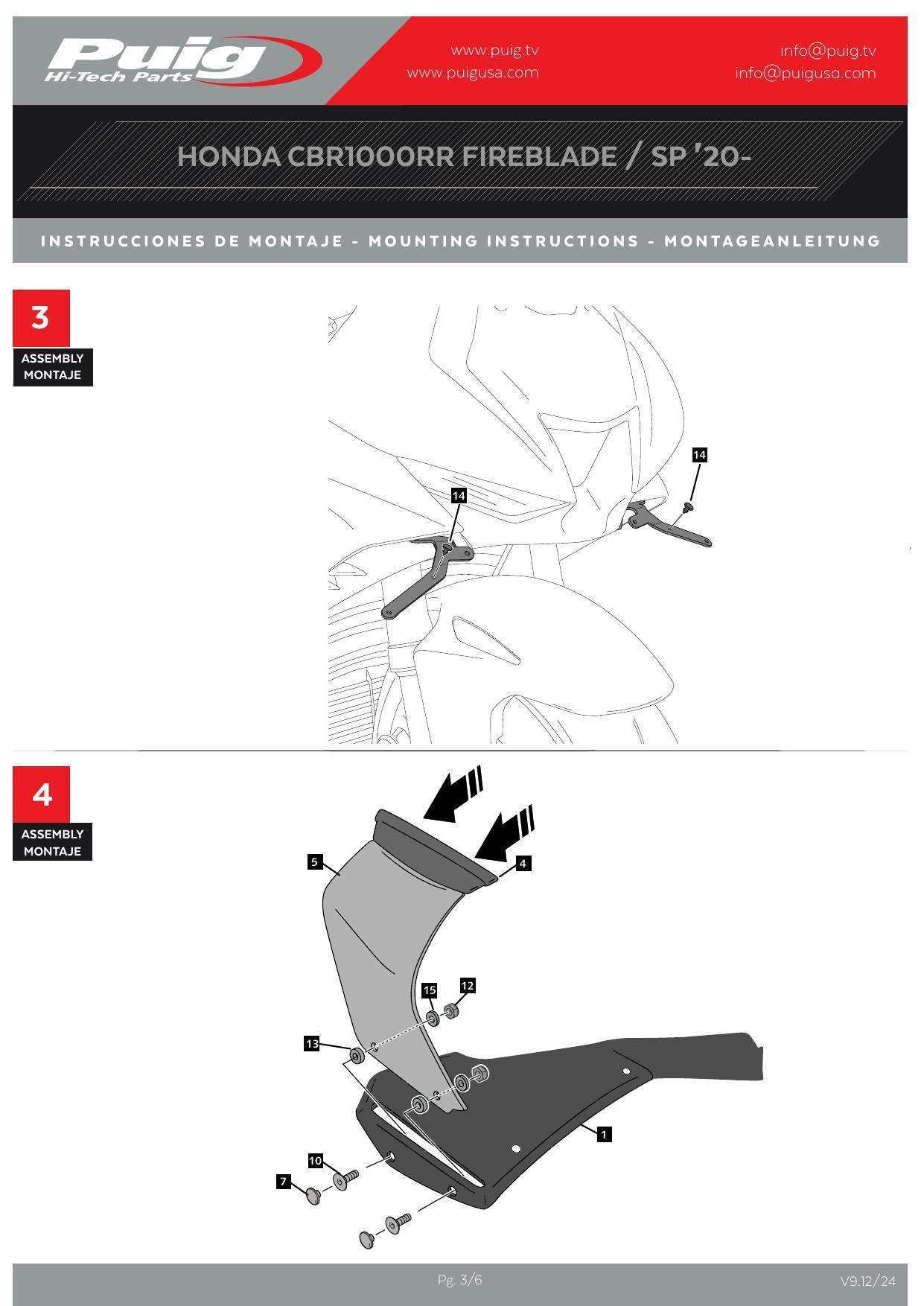 Puig
Hi-Tech Parts

www.puig.tv
www.puigusa.com

info@puig.tv
info@puigusa.com

HONDA CBR1000RR FIREBLADE / SP '20-

INSTRUCCIONES DE MONTAJE - MOUNTING INSTRUCTIONS - MONTAGEANLEITUNG

3
ASSEMBLY
MONTAJE

14

14

4
ASSEMBLY
MONTAJE

5

4

15

12

13

1

10

7

Pg. 3/6

V9.12/24