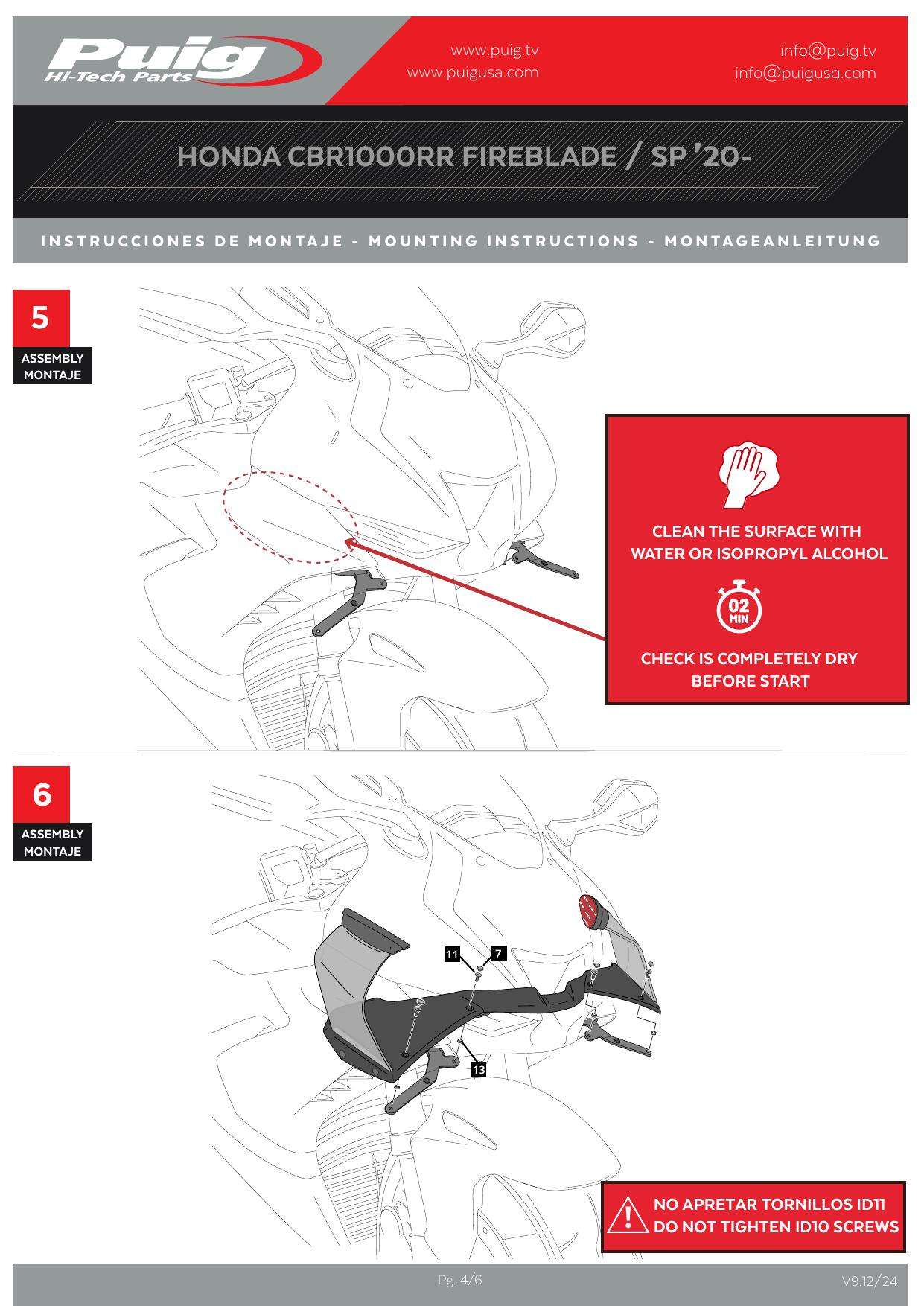 Puig Hi-Tech Parts

www.puig.tv
www.puigusa.com

info@puig.tv
info@puigusa.com

HONDA CBR1000RR FIREBLADE / SP '20-

INSTRUCCIONES DE MONTAJE - MOUNTING INSTRUCTIONS - MONTAGEANLEITUNG

5
ASSEMBLY
MONTAJE

CLEAN THE SURFACE WITH WATER OR ISOPROPYL ALCOHOL

02 MIN

CHECK IS COMPLETELY DRY BEFORE START

6
ASSEMBLY
MONTAJE

11
7
13

NO APRETAR TORNILLOS ID11
DO NOT TIGHTEN ID10 SCREWS

Pg. 4/6

V9.12/24