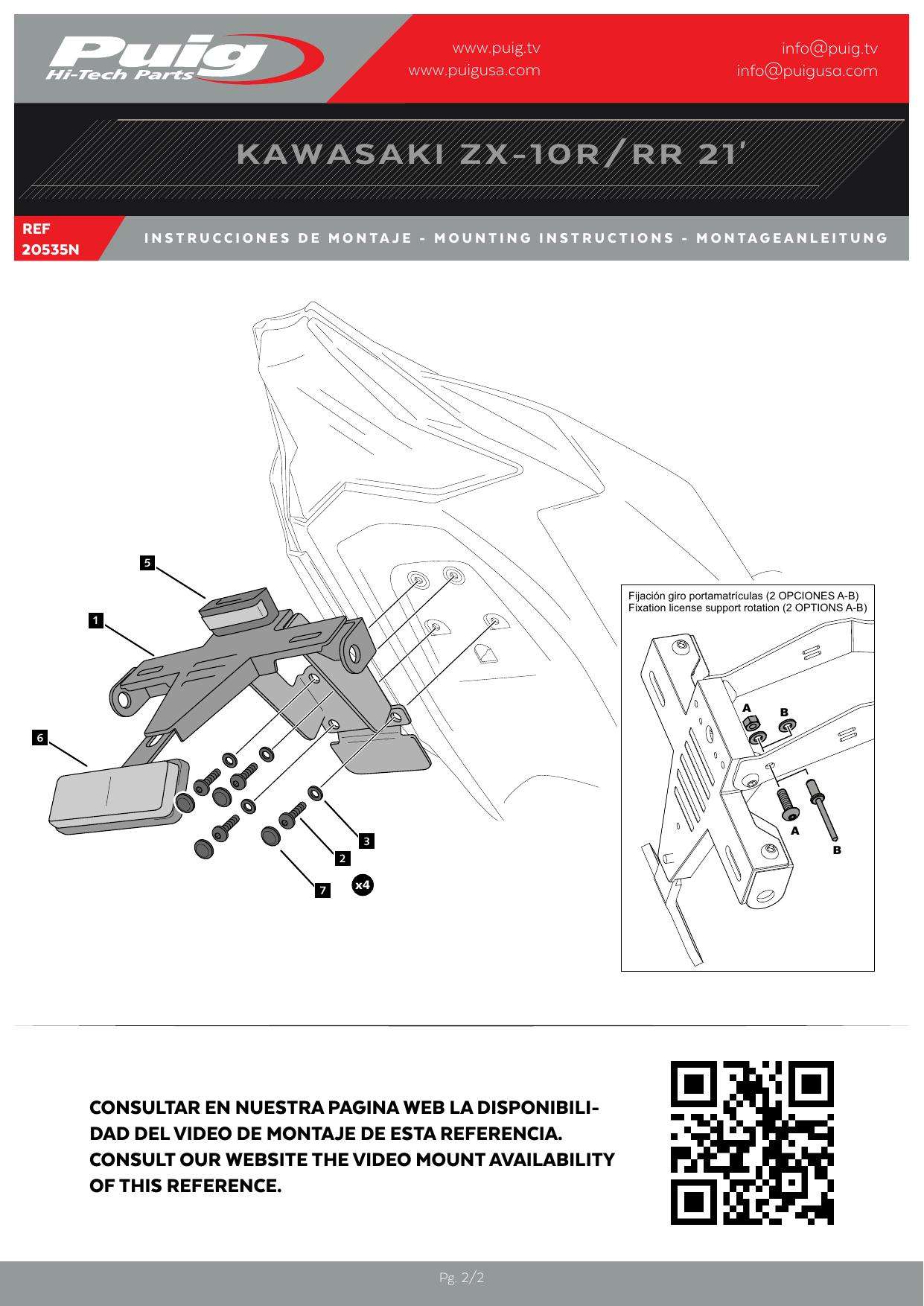 Puig
Hi-Tech Parts

www.puig.tv
www.puigusa.com

info@puig.tv
info@puigusa.com

KAWASAKI ZX-10R/RR 21'

REF
20535N

INSTRUCCIONES DE MONTAJE - MOUNTING INSTRUCTIONS - MONTAGEANLEITUNG

5
1
6
3
2
7
x4

Fijación giro portamatrículas (2 OPCIONES A-B)
Fixation license support rotation (2 OPTIONS A-B)

A
B
A
B

CONSULTAR EN NUESTRA PAGINA WEB LA DISPONIBILIDAD DEL VIDEO DE MONTAJE DE ESTA REFERENCIA.
CONSULT OUR WEBSITE THE VIDEO MOUNT AVAILABILITY OF THIS REFERENCE.

Pg. 2/2