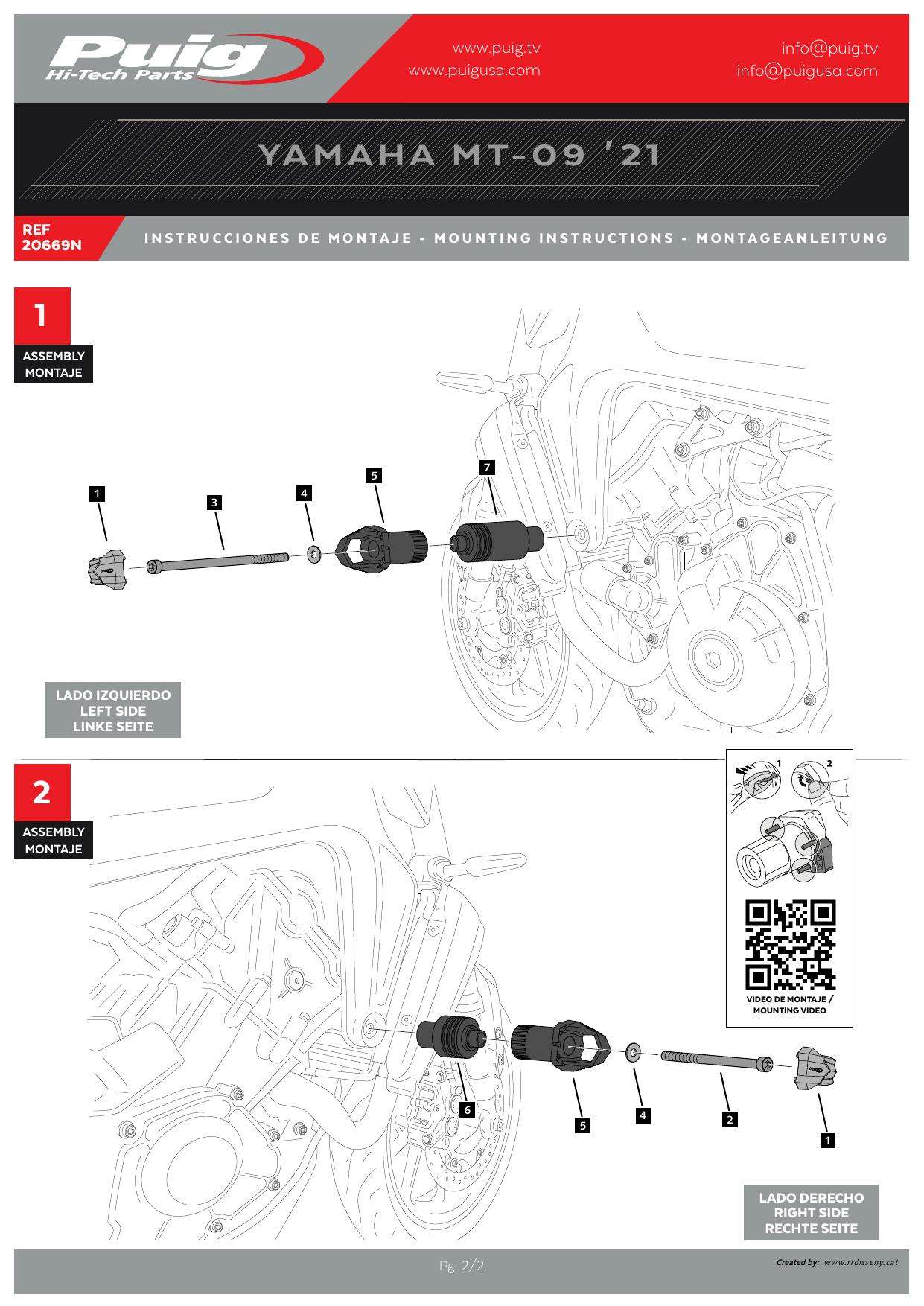 Puig
Hi-Tech Parts

www.puig.tv
www.puigusa.com

info@puig.tv
info@puigusa.com

YAMAHA MT-09 '21

REF
20669N

INSTRUCCIONES DE MONTAJE - MOUNTING INSTRUCTIONS - MONTAGEANLEITUNG

1
ASSEMBLY
MONTAJE

1
3
4
5
7

LADO IZQUIERDO
LEFT SIDE
LINKE SEITE

2
ASSEMBLY
MONTAJE

1
2

VIDEO DE MONTAJE /
MOUNTING VIDEO

6
5
4
2
1

LADO DERECHO
RIGHT SIDE
RECHTE SEITE

Pg. 2/2

Created by: www.rrdisseny.cat