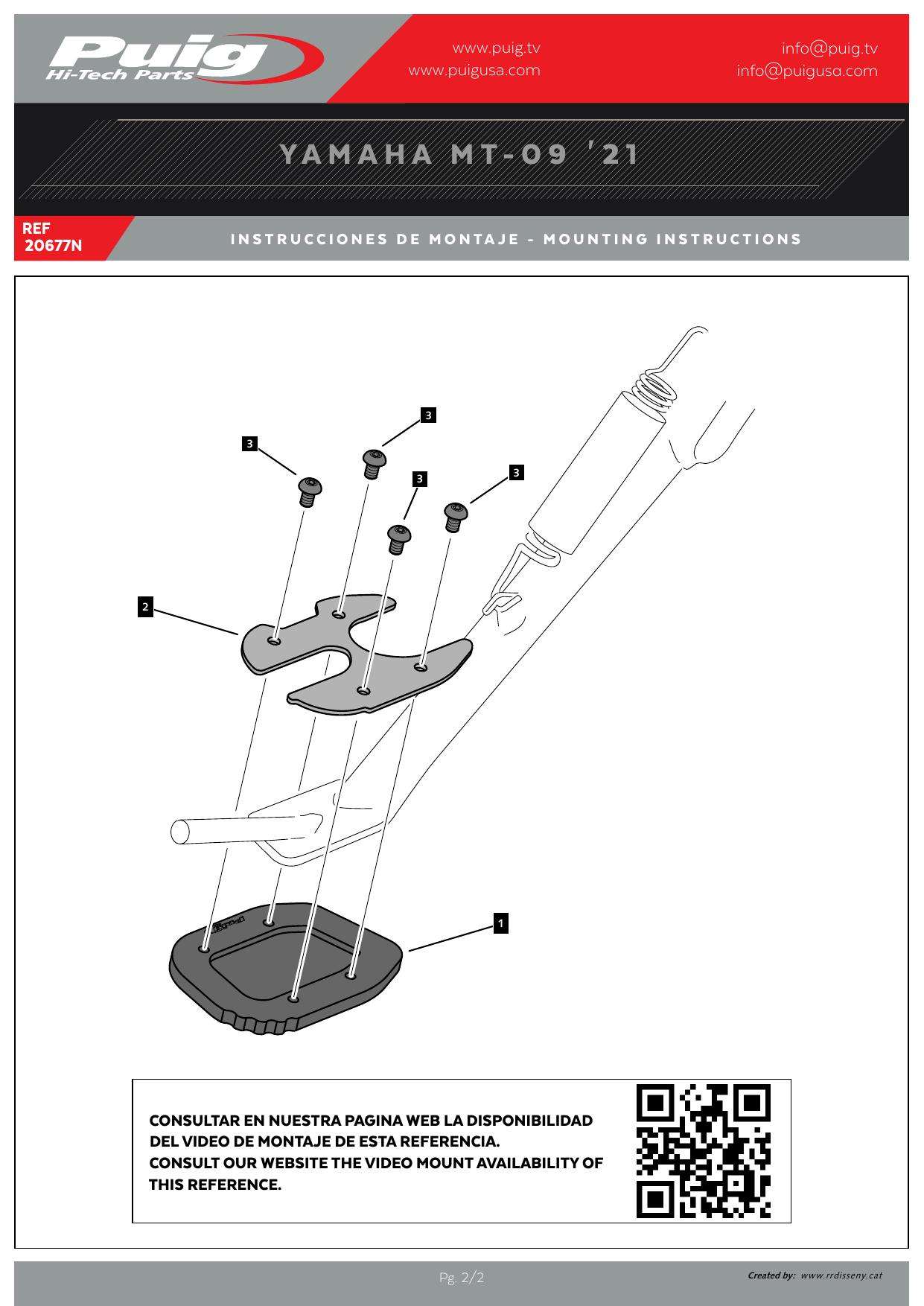 Puig
Hi-Tech Parts

www.puig.tv
www.puigusa.com

info@puig.tv
info@puigusa.com

YAMAHA MT-09 '21

REF
20677N

INSTRUCCIONES DE MONTAJE - MOUNTING INSTRUCTIONS

3
3
3
3
2
1

CONSULTAR EN NUESTRA PAGINA WEB LA DISPONIBILIDAD DEL VIDEO DE MONTAJE DE ESTA REFERENCIA.
CONSULT OUR WEBSITE THE VIDEO MOUNT AVAILABILITY OF THIS REFERENCE.

Pg. 2/2

Created by: www.rrdisseny.cat