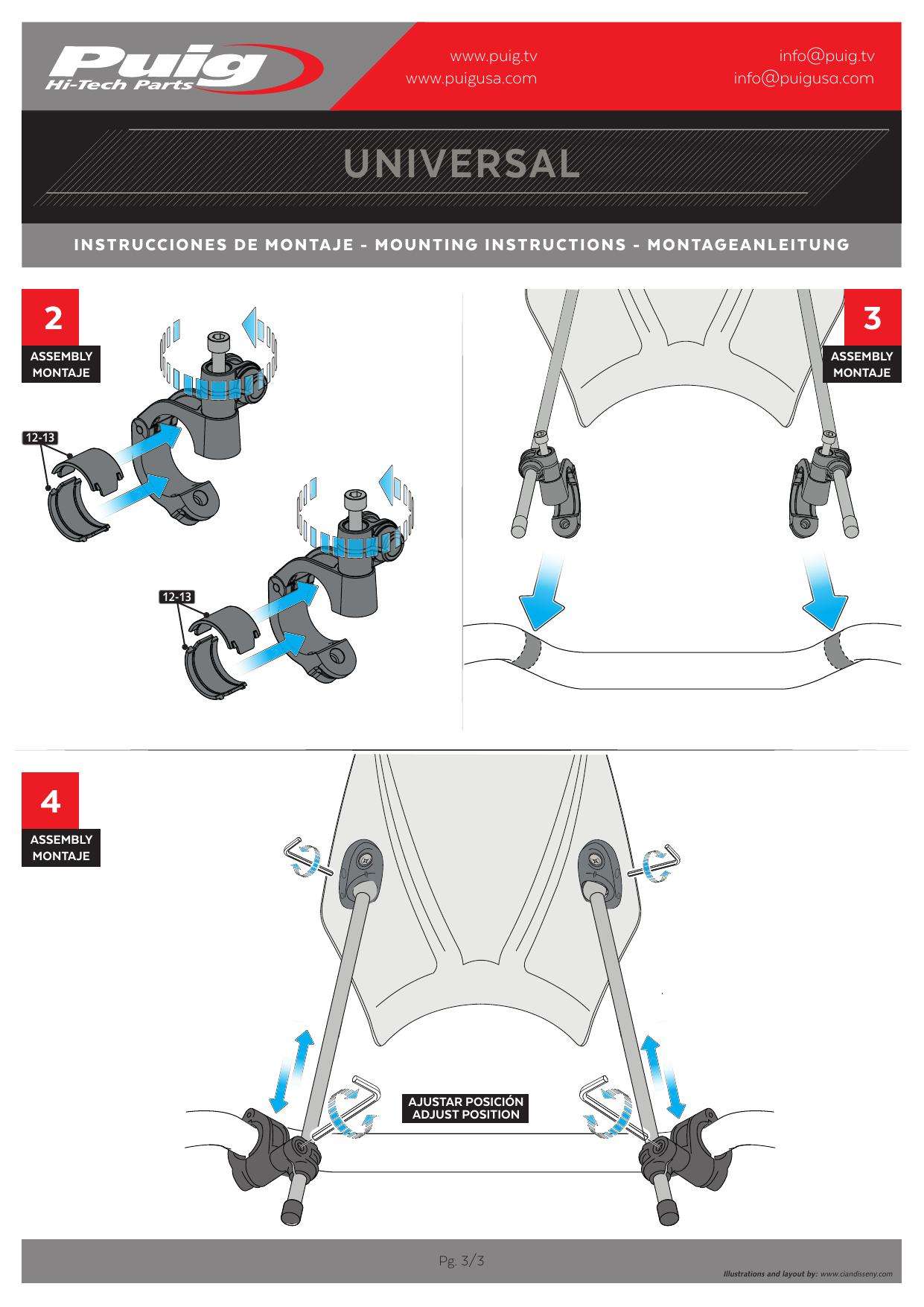 Puig
Hi-Tech Parts

www.puig.tv
www.puigusa.com

info@puig.tv
info@puigusa.com

UNIVERSAL

INSTRUCCIONES DE MONTAJE - MOUNTING INSTRUCTIONS - MONTAGEANLEITUNG

2
ASSEMBLY
MONTAJE

12-13

12-13

3
ASSEMBLY
MONTAJE

4
ASSEMBLY
MONTAJE

AJUSTAR POSICIÓN
ADJUST POSITION

Pg. 3/3

Illustrations and layout by: www.ciandisseny.com