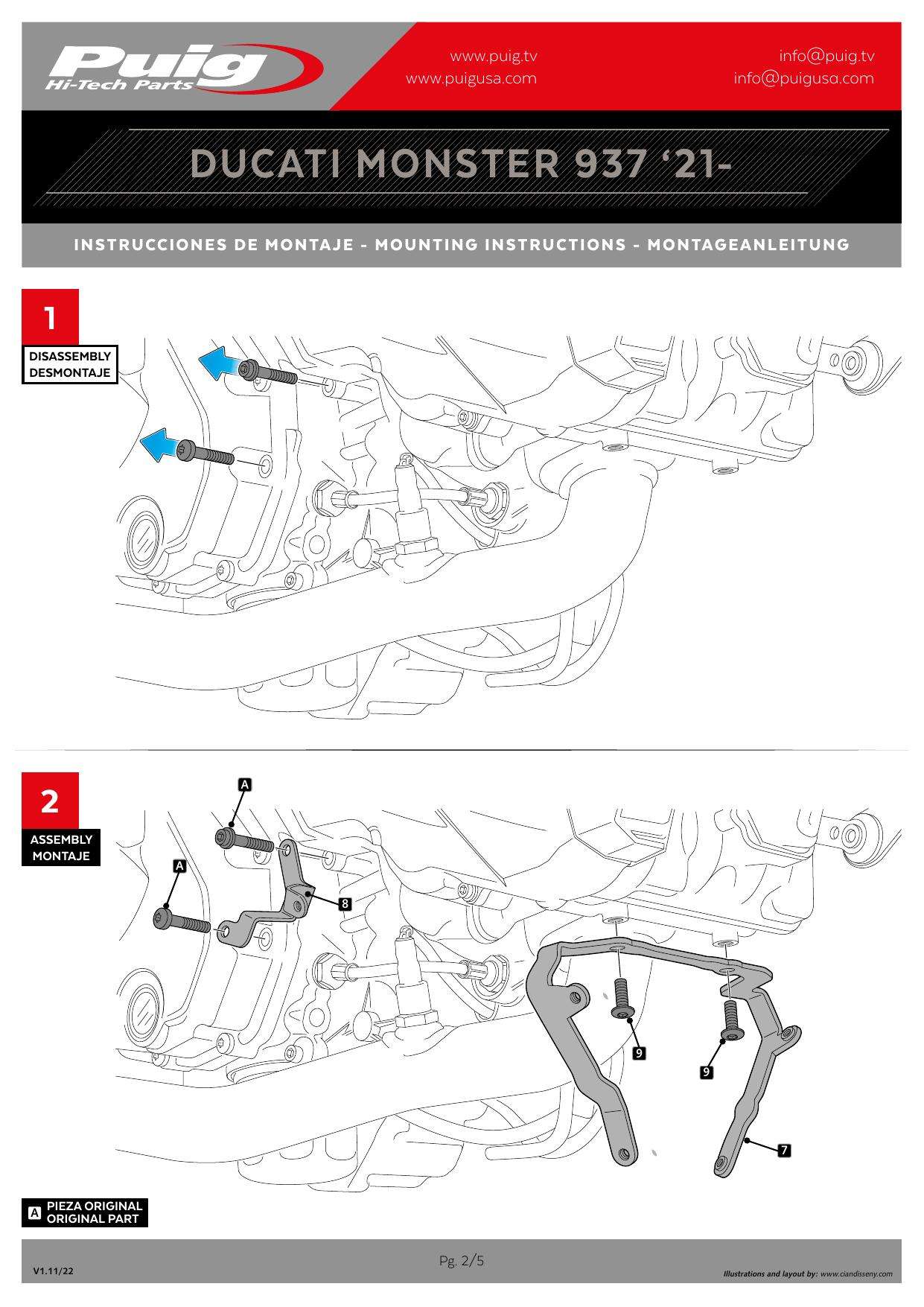 Puig
Hi-Tech Parts

www.puig.tv
www.puigusa.com

info@puig.tv
info@puigusa.com

DUCATI MONSTER 937 '21-

INSTRUCCIONES DE MONTAJE - MOUNTING INSTRUCTIONS - MONTAGEANLEITUNG

1
DISASSEMBLY
DESMONTAJE

2
ASSEMBLY
MONTAJE

A
A
8
9
9
7

A PIEZA ORIGINAL
ORIGINAL PART

V1.11/22

Pg. 2/5

Illustrations and layout by: www.ciandisseny.com