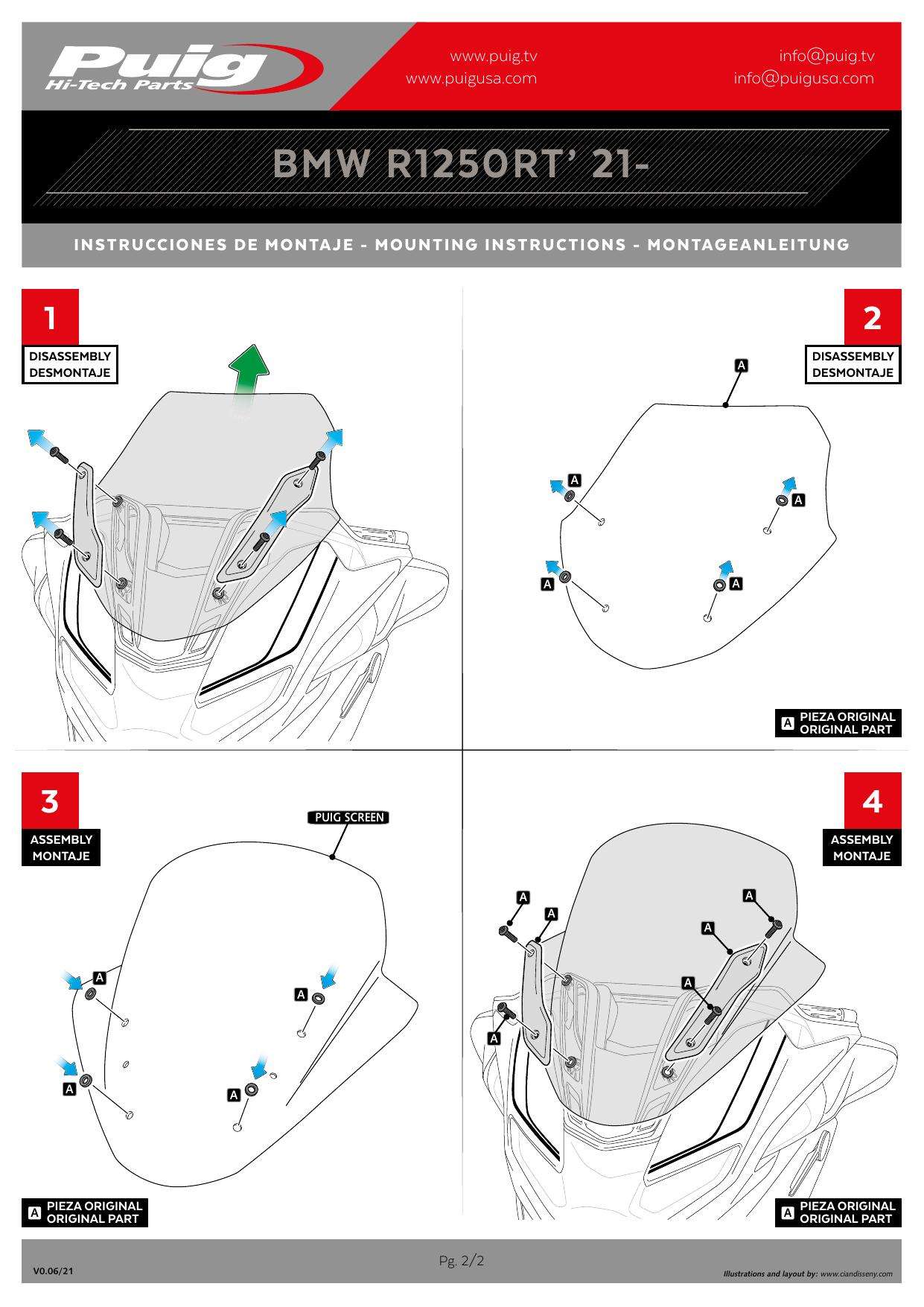 Puig Hi-Tech Parts

www.puig.tv
www.puigusa.com

info@puig.tv
info@puigusa.com

BMW R1250RT' 21-

INSTRUCCIONES DE MONTAJE - MOUNTING INSTRUCTIONS - MONTAGEANLEITUNG

1
DISASSEMBLY
DESMONTAJE

2
DISASSEMBLY
DESMONTAJE

A

A

A

A

A

A PIEZA ORIGINAL ORIGINAL PART

3
ASSEMBLY
MONTAJE

PUIG SCREEN

A

A

A

A

A PIEZA ORIGINAL ORIGINAL PART

4
ASSEMBLY
MONTAJE

A

A

A

A

A

A

A PIEZA ORIGINAL ORIGINAL PART

V0.06/21

Pg. 2/2

Illustrations and layout by: www.ciandisseny.com