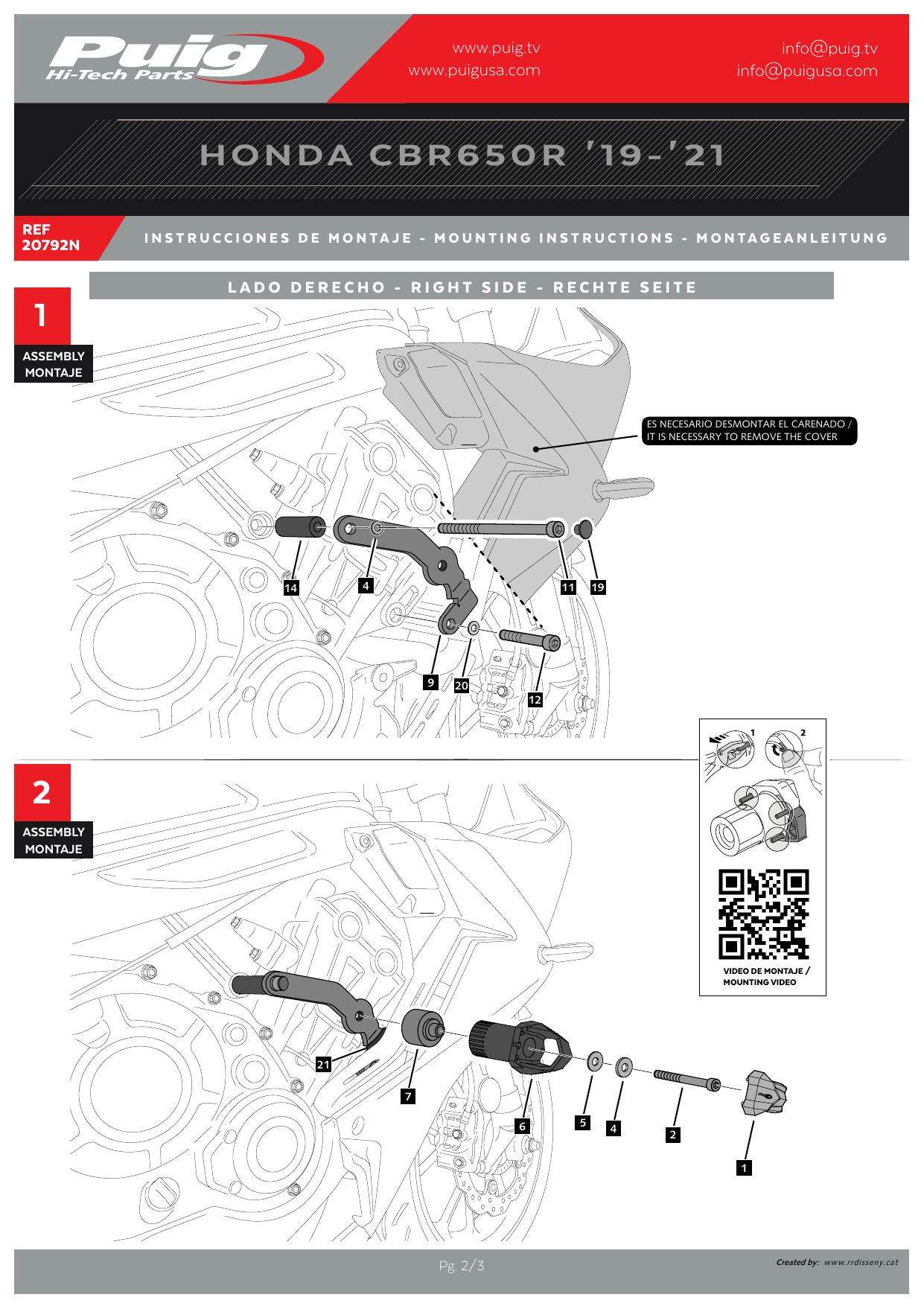 Puig
Hi-Tech Parts

www.puig.tv
www.puigusa.com

info@puig.tv
info@puigusa.com

HONDA CBR650R '19-'21

REF
20792N

INSTRUCCIONES DE MONTAJE - MOUNTING INSTRUCTIONS - MONTAGEANLEITUNG

LADO DERECHO - RIGHT SIDE - RECHTE SEITE

1
ASSEMBLY
MONTAJE

ES NECESARIO DESMONTAR EL CARENADO / IT IS NECESSARY TO REMOVE THE COVER

14
4
11
19
9
20
12

2
ASSEMBLY
MONTAJE

1
2

VIDEO DE MONTAJE / MOUNTING VIDEO

21
7
6
5
4
2
1

Pg. 2/3

Created by: www.rrdisseny.cat