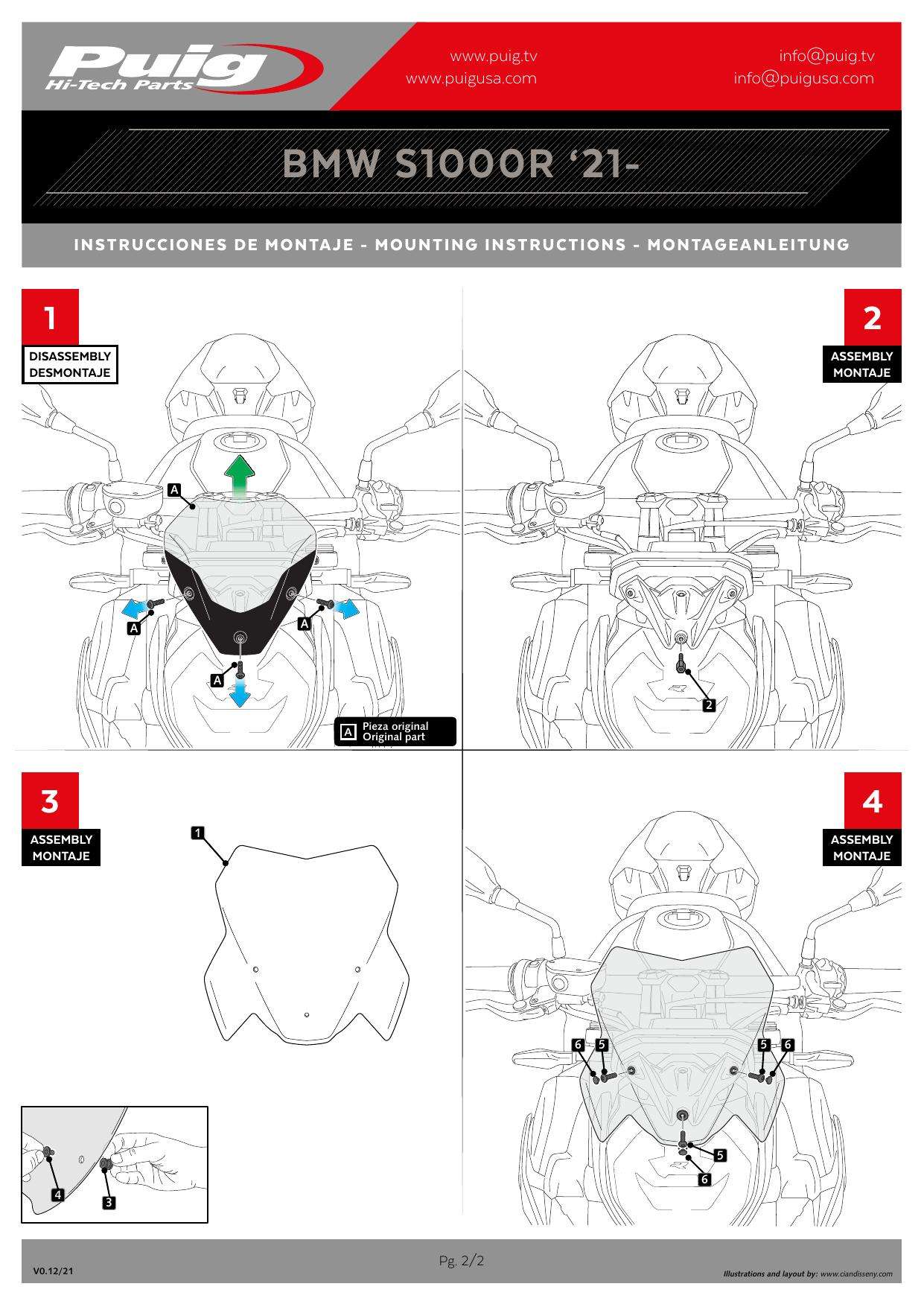 Puig
Hi-Tech Parts

www.puig.tv
www.puigusa.com

info@puig.tv
info@puigusa.com

BMW S1000R '21-

INSTRUCCIONES DE MONTAJE - MOUNTING INSTRUCTIONS - MONTAGEANLEITUNG

1
DISASSEMBLY
DESMONTAJE

A
A
A
A

A Pieza original
Original part

2
ASSEMBLY
MONTAJE

2

3
ASSEMBLY
MONTAJE

1

4
3

4
ASSEMBLY
MONTAJE

6 5
5 6
5
6

V0.12/21

Pg. 2/2

Illustrations and layout by: www.ciandisseny.com