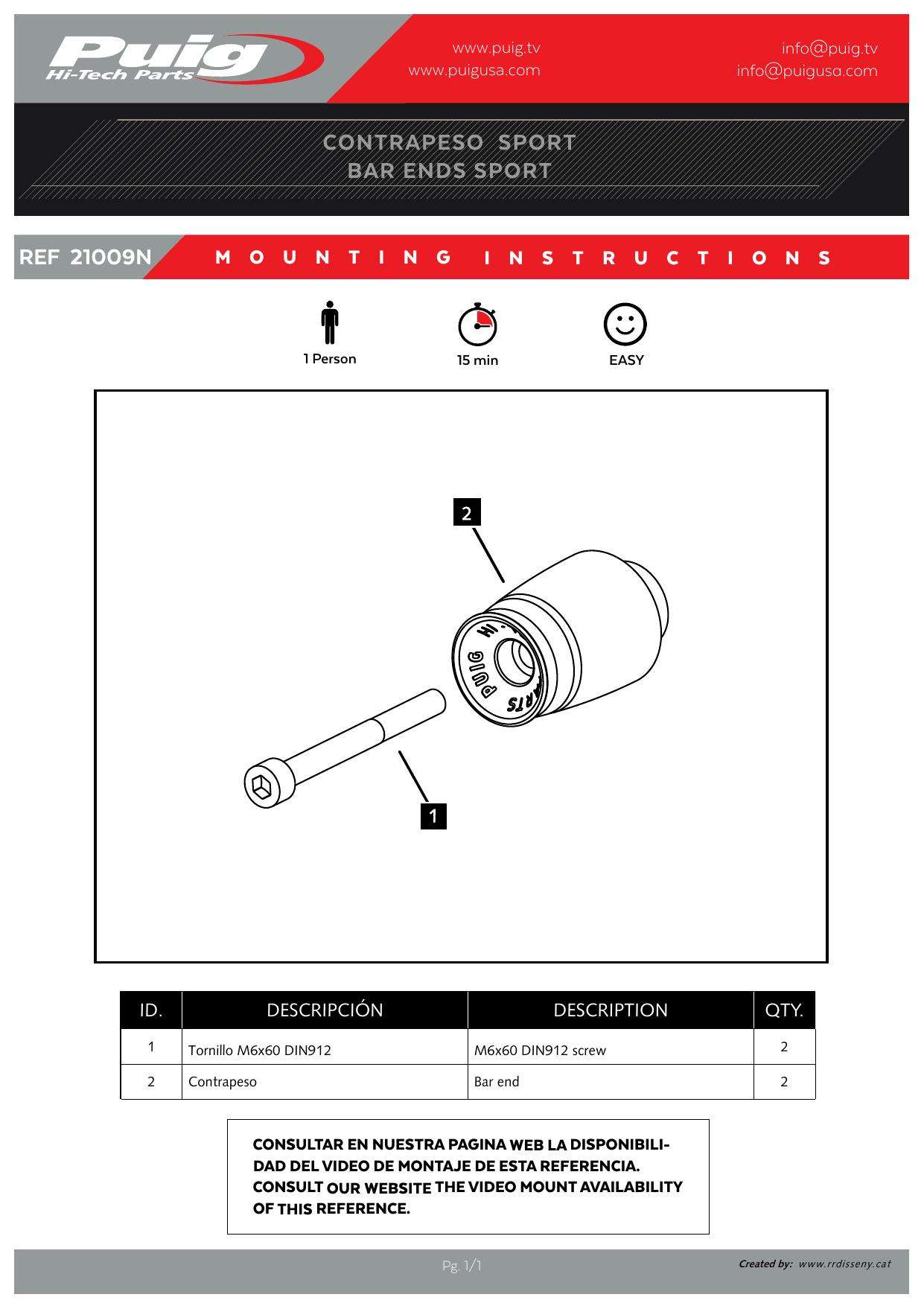 Puig Hi-Tech Parts

www.puig.tv
www.puigusa.com

info@puig.tv
info@puigusa.com

CONTRAPESO SPORT
BAR ENDS SPORT

REF 21009N

MOUNTING INSTRUCTIONS

1 Person

15 min

EASY

2

PUIG HI- PARTS

1

| ID. | DESCRIPCIÓN | DESCRIPTION | QTY. |
|---|---|---|---|
| 1 | Tornillo M6x60 DIN912 | M6x60 DIN912 screw | 2 |
| 2 | Contrapeso | Bar end | 2 |

CONSULTAR EN NUESTRA PAGINA WEB LA DISPONIBILIDAD DEL VIDEO DE MONTAJE DE ESTA REFERENCIA.
CONSULT OUR WEBSITE THE VIDEO MOUNT AVAILABILITY OF THIS REFERENCE.

Pg. 1/1

Created by: www.rrdisseny.cat