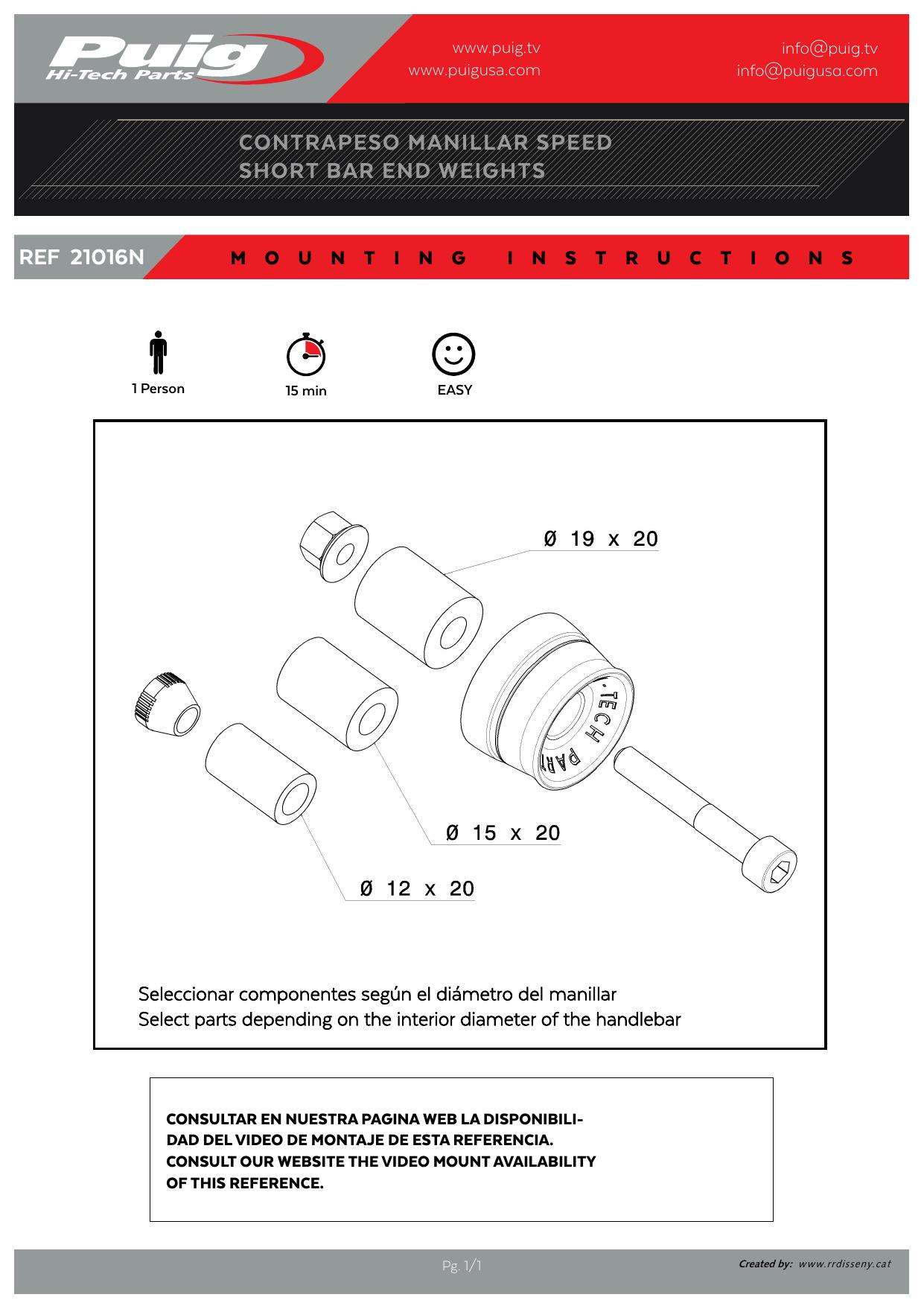 Puig
Hi-Tech Parts

www.puig.tv
www.puigusa.com

info@puig.tv
info@puigusa.com

CONTRAPESO MANILLAR SPEED
SHORT BAR END WEIGHTS

REF 21016N

MOUNTING INSTRUCTIONS

1 Person

15 min

EASY

Ø 19 x 20

.TECH PAR

Ø 15 x 20

Ø 12 x 20

Seleccionar componentes según el diámetro del manillar
Select parts depending on the interior diameter of the handlebar

CONSULTAR EN NUESTRA PAGINA WEB LA DISPONIBILIDAD DEL VIDEO DE MONTAJE DE ESTA REFERENCIA.
CONSULT OUR WEBSITE THE VIDEO MOUNT AVAILABILITY OF THIS REFERENCE.

Pg. 1/1

Created by: www.rrdisseny.cat