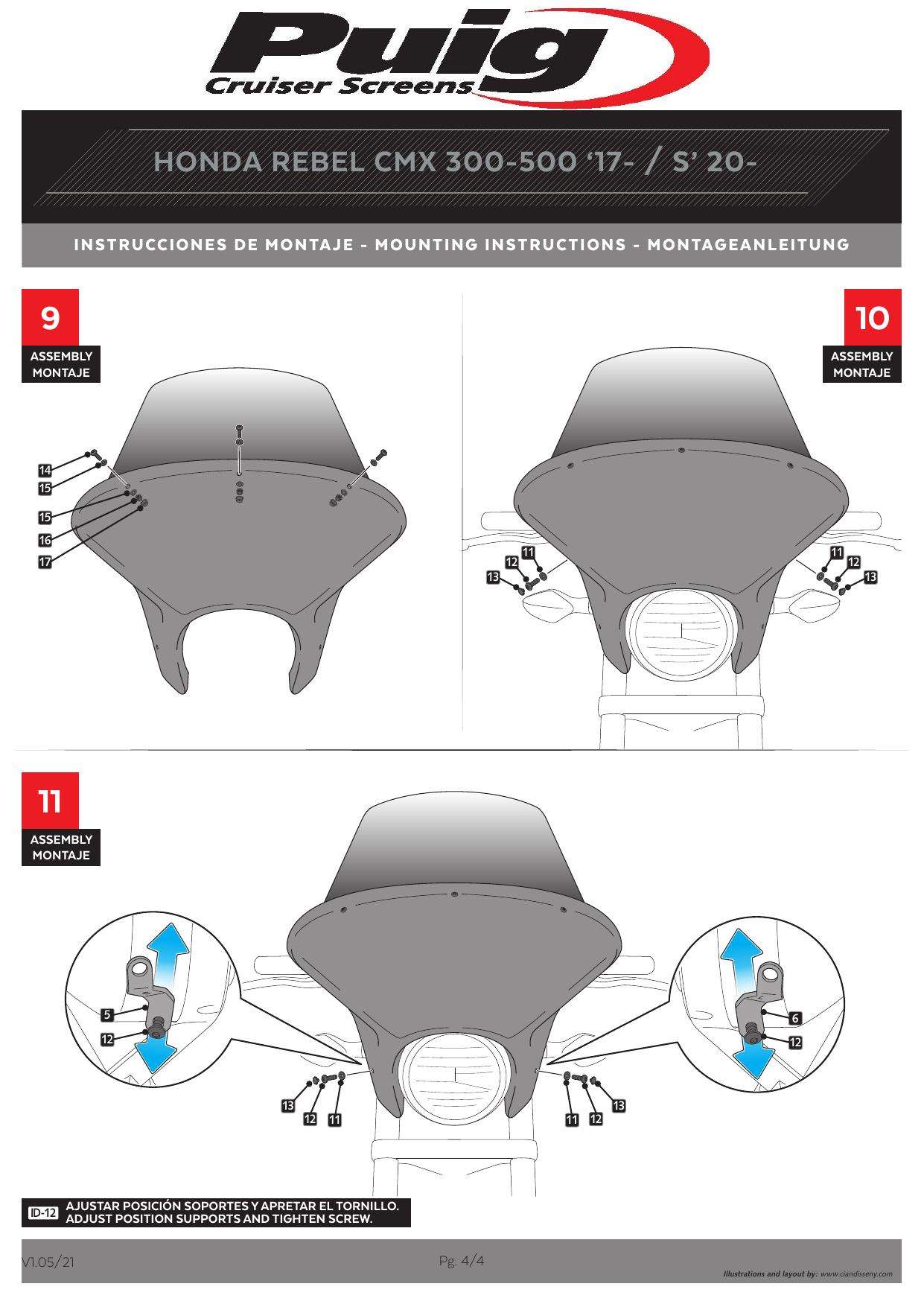 Puig
Cruiser Screens

HONDA REBEL CMX 300-500 '17- / S' 20-

INSTRUCCIONES DE MONTAJE - MOUNTING INSTRUCTIONS - MONTAGEANLEITUNG

9
ASSEMBLY
MONTAJE

14
15
15
16
17

10
ASSEMBLY
MONTAJE

11
12
13
11
12
13

11
ASSEMBLY
MONTAJE

5
12
6
12
13
12
11
11
12
13

ID-12 AJUSTAR POSICIÓN SOPORTES Y APRETAR EL TORNILLO.
ADJUST POSITION SUPPORTS AND TIGHTEN SCREW.

V1.05/21

Pg. 4/4

Illustrations and layout by: www.ciandisseny.com