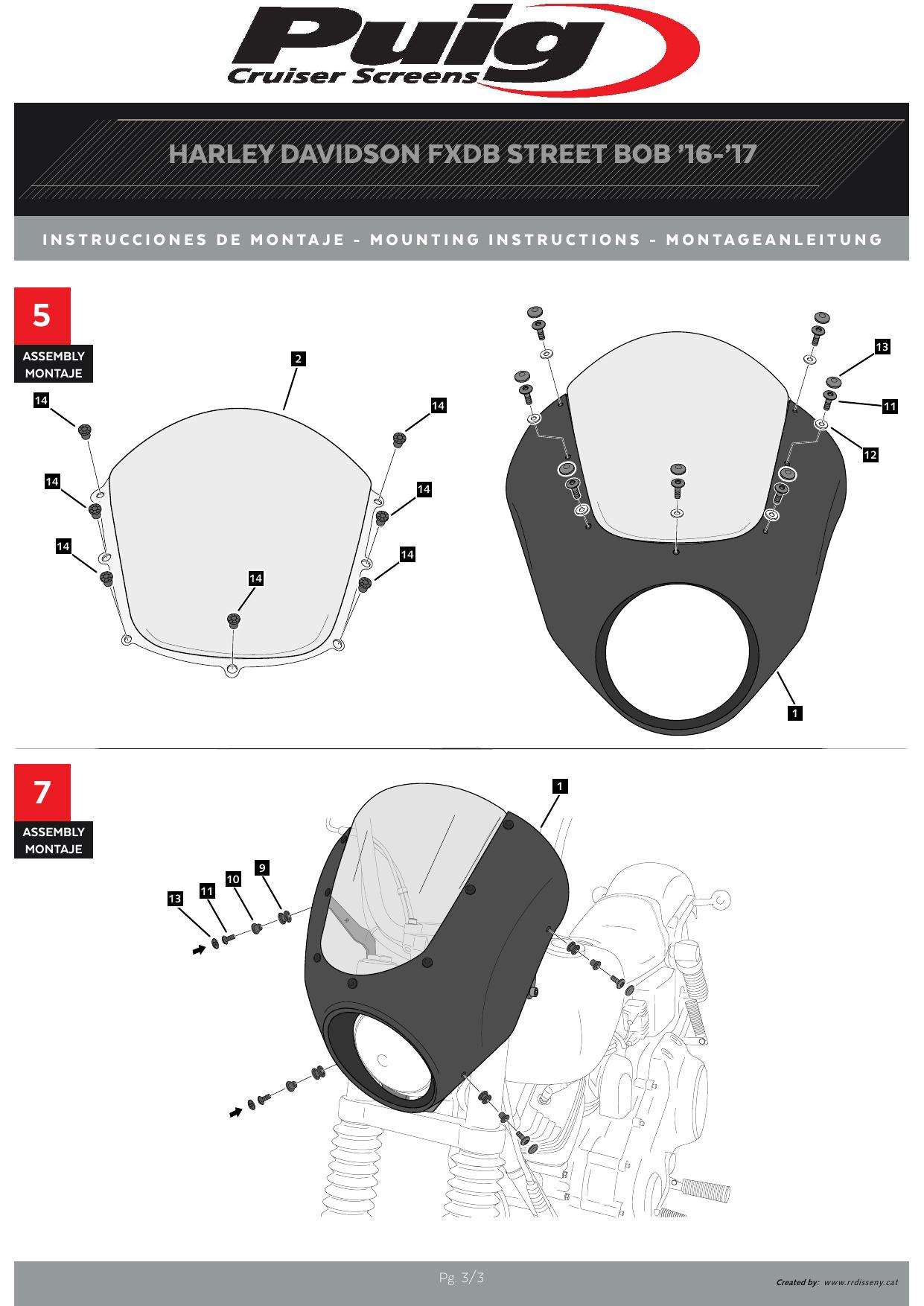 Puig
Cruiser Screens

HARLEY DAVIDSON FXDB STREET BOB '16-'17

INSTRUCCIONES DE MONTAJE - MOUNTING INSTRUCTIONS - MONTAGEANLEITUNG

5
ASSEMBLY
MONTAJE

2
14
14
14
14
14
14
14

13
11
12
1

7
ASSEMBLY
MONTAJE

1
9
10
11
13

Pg. 3/3

Created by: www.rrdisseny.cat