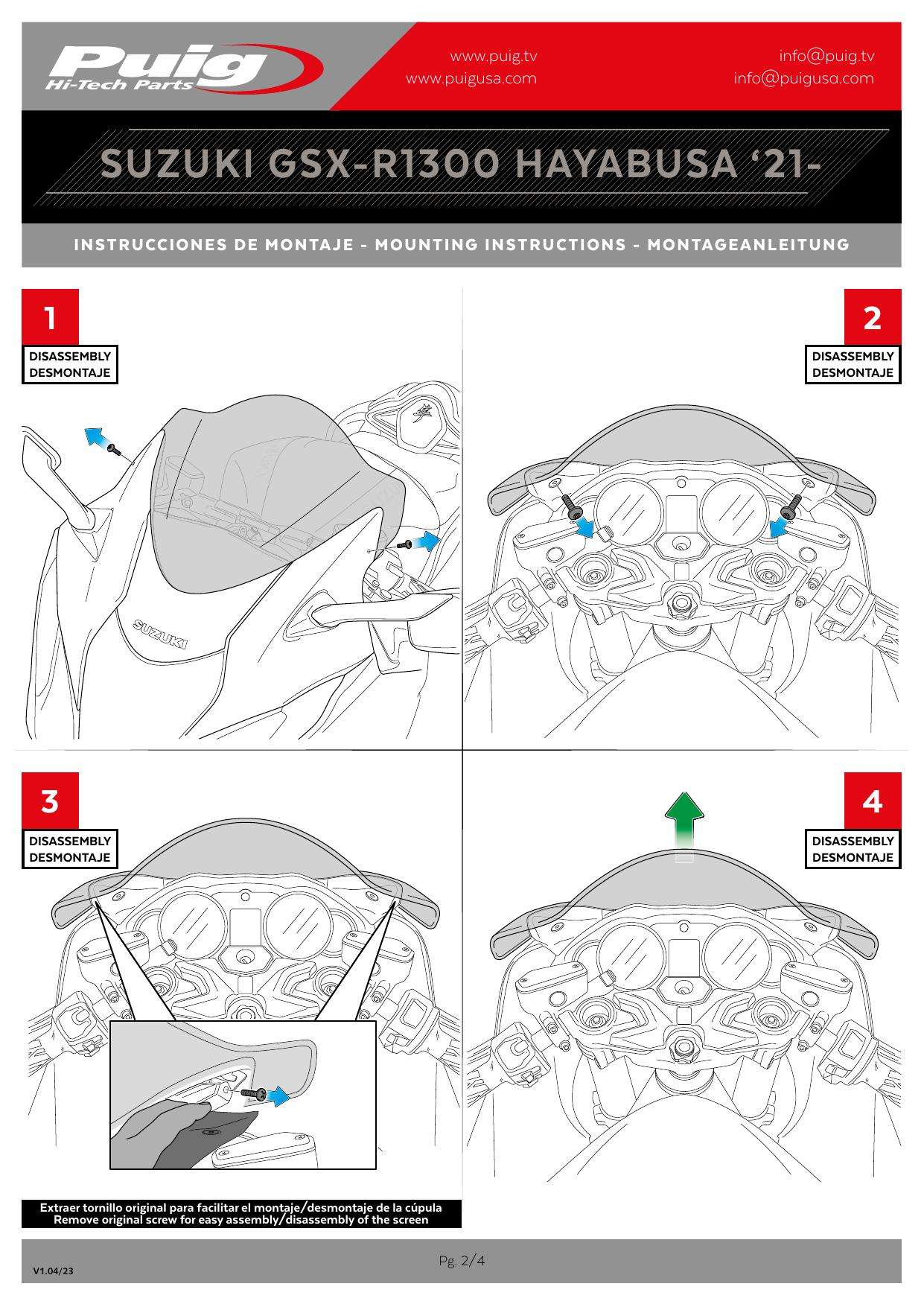 Puig
Hi-Tech Parts

www.puig.tv
www.puigusa.com

info@puig.tv
info@puigusa.com

SUZUKI GSX-R1300 HAYABUSA '21-

INSTRUCCIONES DE MONTAJE - MOUNTING INSTRUCTIONS - MONTAGEANLEITUNG

1
DISASSEMBLY
DESMONTAJE

SUZUKI

2
DISASSEMBLY
DESMONTAJE

3
DISASSEMBLY
DESMONTAJE

Extraer tornillo original para facilitar el montaje/desmontaje de la cúpula
Remove original screw for easy assembly/disassembly of the screen

4
DISASSEMBLY
DESMONTAJE

Pg. 2/4

V1.04/23