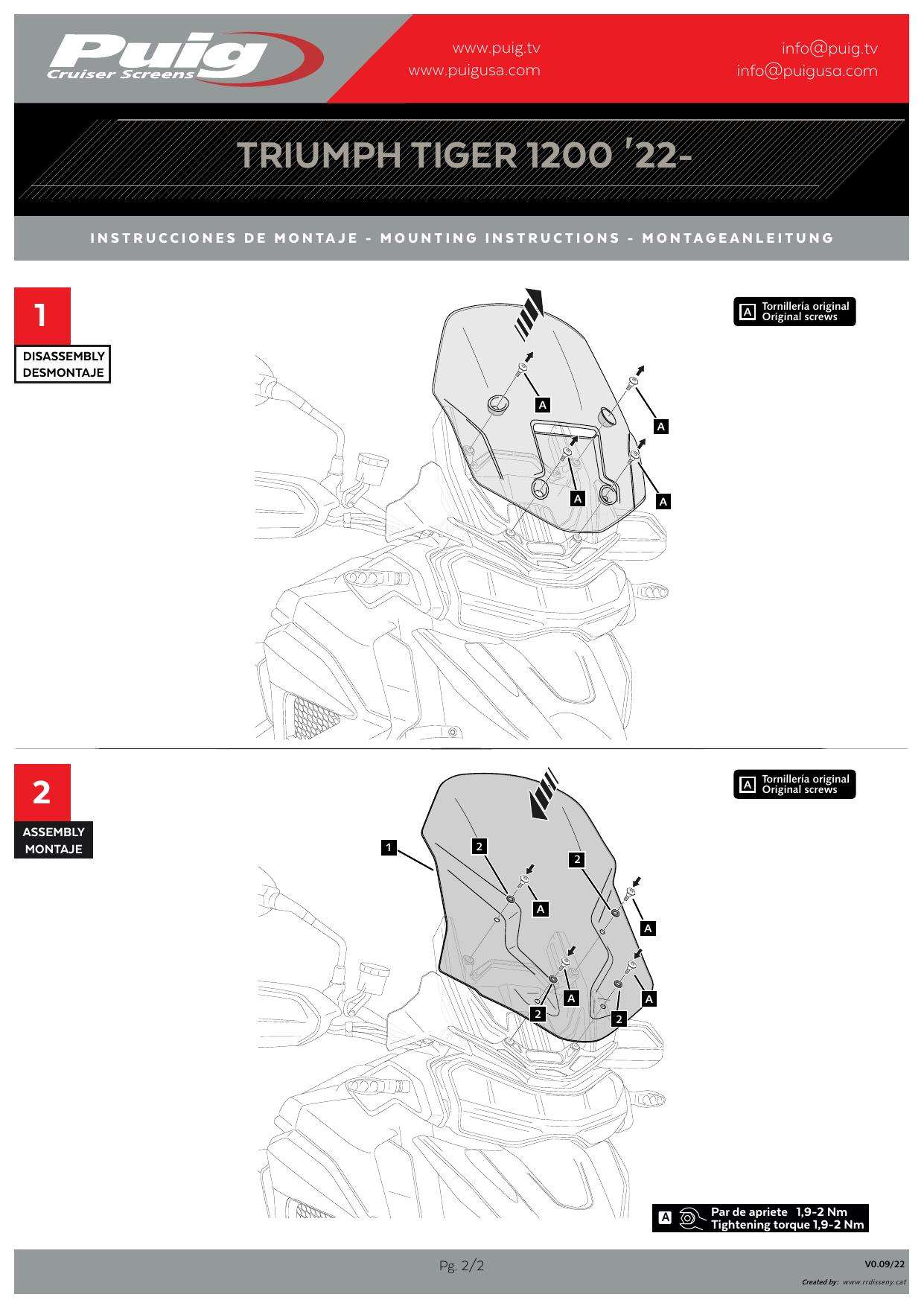 Puig
Cruiser Screens

www.puig.tv
www.puigusa.com

info@puig.tv
info@puigusa.com

TRIUMPH TIGER 1200 '22-

INSTRUCCIONES DE MONTAJE - MOUNTING INSTRUCTIONS - MONTAGEANLEITUNG

1
DISASSEMBLY
DESMONTAJE

A Tornillería original
Original screws

A
A
A
A

2
ASSEMBLY
MONTAJE

A Tornillería original
Original screws

1
2
2
A
A
A
A
2
2

A Par de apriete 1,9-2 Nm
Tightening torque 1,9-2 Nm

Pg. 2/2

V0.09/22

Created by: www.rrdisseny.cat