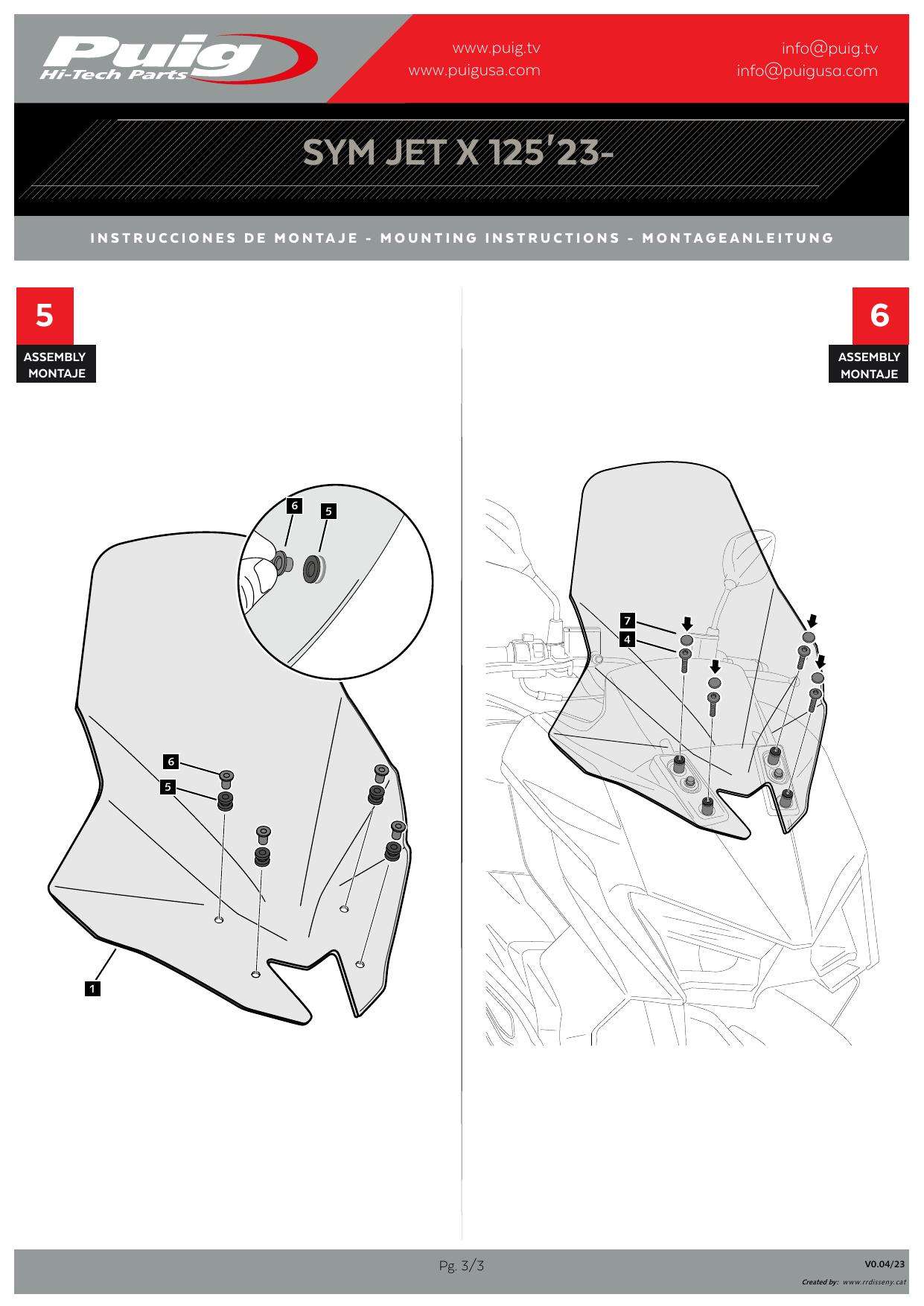 Puig
Hi-Tech Parts

www.puig.tv
www.puigusa.com

info@puig.tv
info@puigusa.com

SYM JET X 125'23-

INSTRUCCIONES DE MONTAJE - MOUNTING INSTRUCTIONS - MONTAGEANLEITUNG

5
ASSEMBLY
MONTAJE

6
5
6
5
1

6
ASSEMBLY
MONTAJE

7
4

Pg. 3/3

V0.04/23
Created by: www.rrdisseny.cat