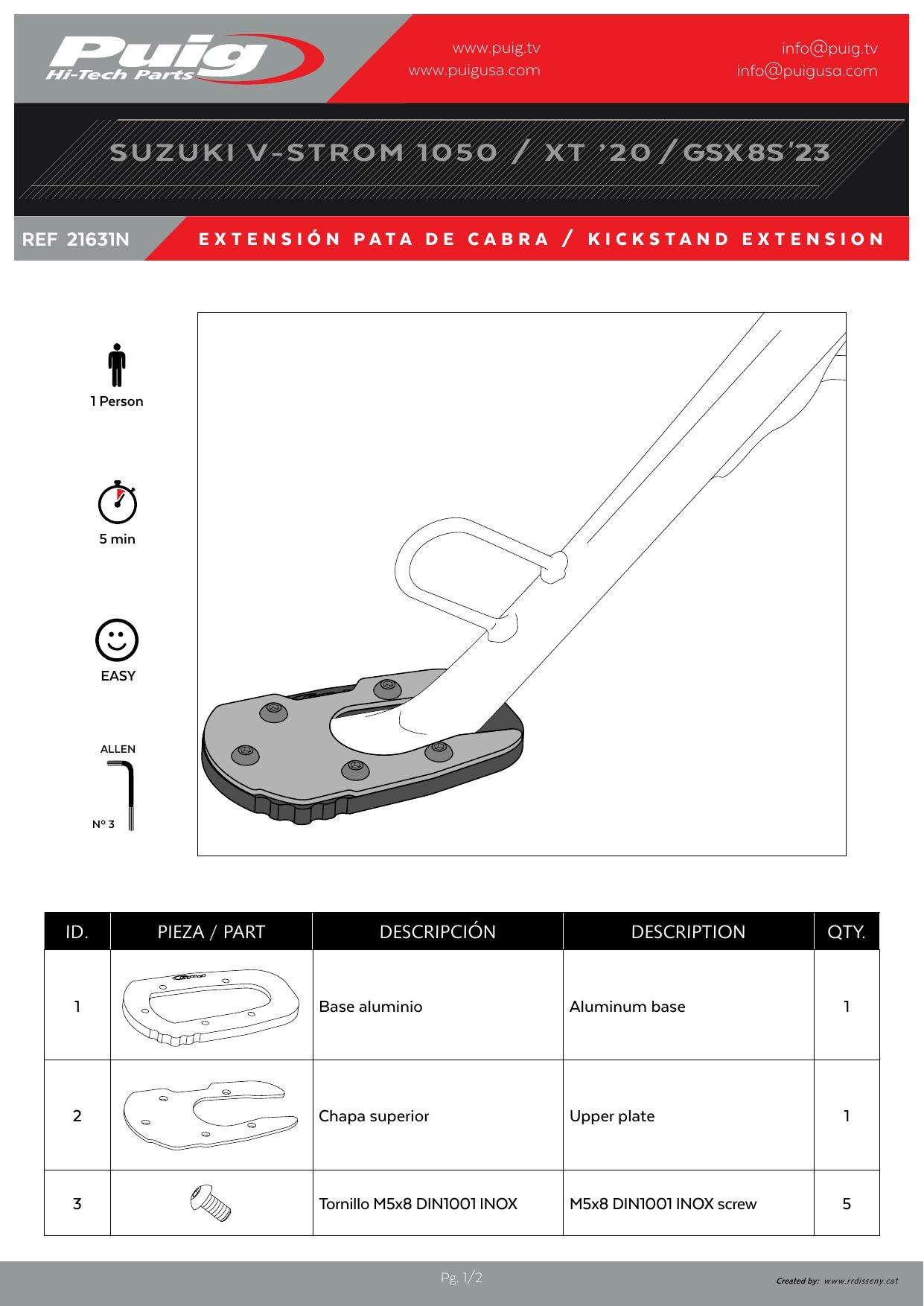 Puig
Hi-Tech Parts

www.puig.tv
www.puigusa.com

info@puig.tv
info@puigusa.com

SUZUKI V-STROM 1050 / XT '20 / GSX8S'23

REF 21631N

EXTENSIÓN PATA DE CABRA / KICKSTAND EXTENSION

1 Person

5 min

EASY

ALLEN

Nº 3

| ID. | PIEZA / PART | DESCRIPCIÓN | DESCRIPTION | QTY. |
|---|---|---|---|---|
| 1 | | Base aluminio | Aluminum base | 1 |
| 2 | | Chapa superior | Upper plate | 1 |
| 3 | | Tornillo M5x8 DIN1001 INOX | M5x8 DIN1001 INOX screw | 5 |

Pg. 1/2

Created by: www.rrdisseny.cat