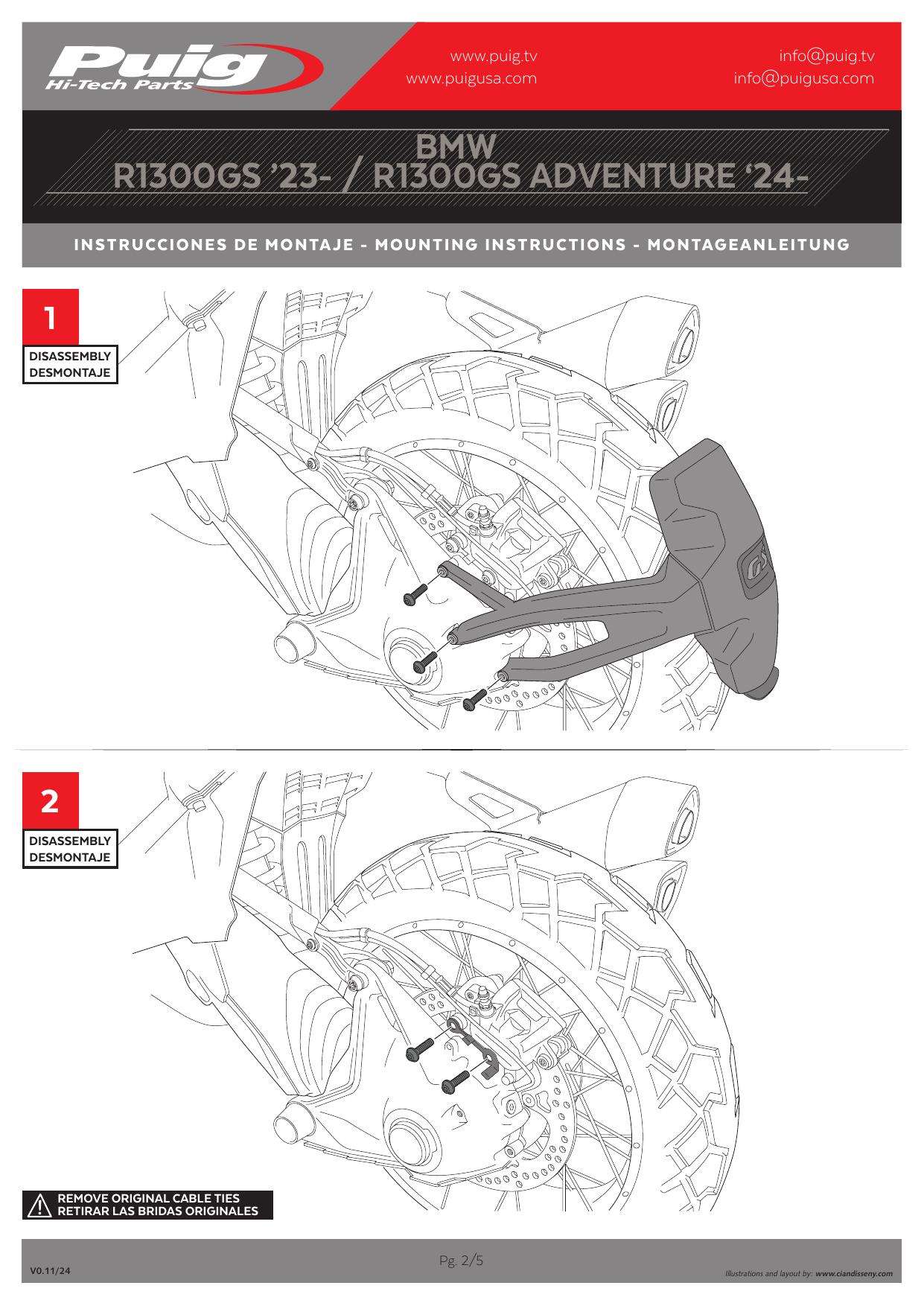 Puig
Hi-Tech Parts

www.puig.tv
www.puigusa.com

info@puig.tv
info@puigusa.com

BMW
R1300GS '23- / R1300GS ADVENTURE '24-

INSTRUCCIONES DE MONTAJE - MOUNTING INSTRUCTIONS - MONTAGEANLEITUNG

1
DISASSEMBLY
DESMONTAJE

2
DISASSEMBLY
DESMONTAJE

REMOVE ORIGINAL CABLE TIES
RETIRAR LAS BRIDAS ORIGINALES

V0.11/24

Pg. 2/5

Illustrations and layout by: www.ciandisseny.com