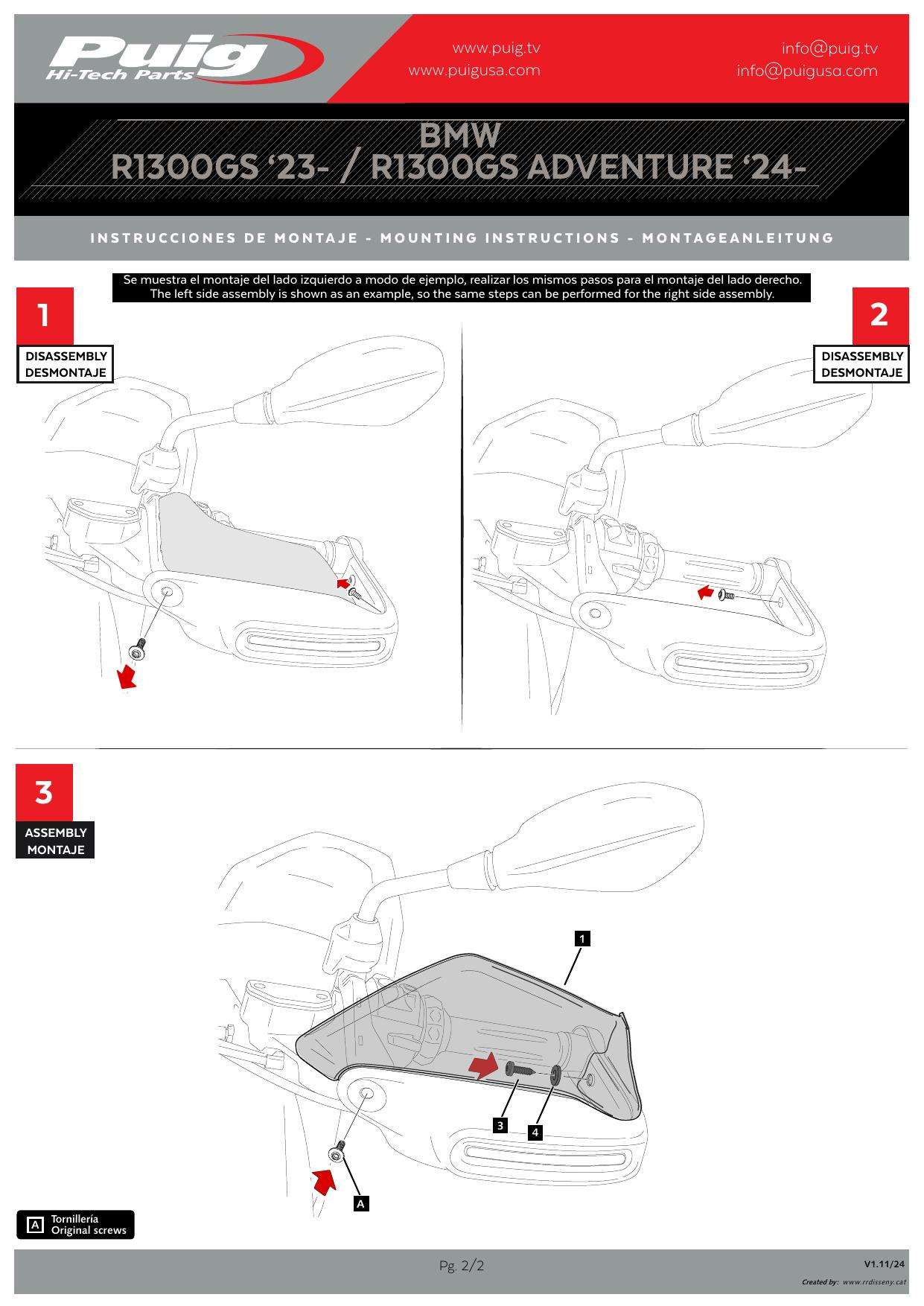 Puig
Hi-Tech Parts

www.puig.tv
www.puigusa.com

info@puig.tv
info@puigusa.com

BMW
R1300GS '23- / R1300GS ADVENTURE '24-

INSTRUCCIONES DE MONTAJE - MOUNTING INSTRUCTIONS - MONTAGEANLEITUNG

Se muestra el montaje del lado izquierdo a modo de ejemplo, realizar los mismos pasos para el montaje del lado derecho.
The left side assembly is shown as an example, so the same steps can be performed for the right side assembly.

1
DISASSEMBLY
DESMONTAJE

2
DISASSEMBLY
DESMONTAJE

3
ASSEMBLY
MONTAJE

1
3
4
A

A Tornillería
Original screws

Pg. 2/2

V1.11/24

Created by: www.rrdisseny.cat