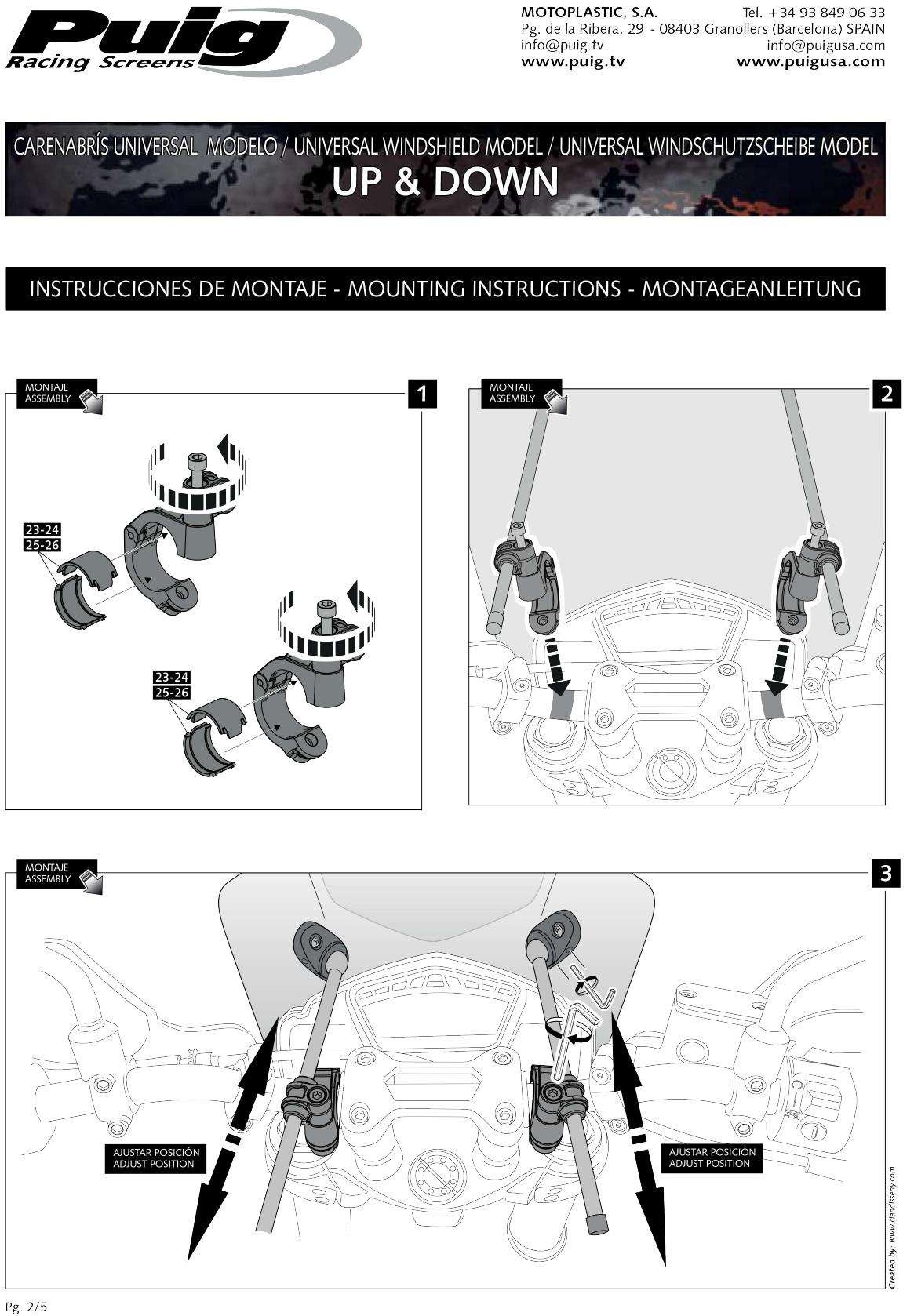 Puig
Racing Screens

MOTOPLASTIC, S.A. Tel. +34 93 849 06 33
Pg. de la Ribera, 29 - 08403 Granollers (Barcelona) SPAIN
info@puig.tv info@puigusa.com
www.puig.tv www.puigusa.com

CARENABRÍS UNIVERSAL MODELO / UNIVERSAL WINDSHIELD MODEL / UNIVERSAL WINDSCHUTZSCHEIBE MODEL
UP & DOWN

INSTRUCCIONES DE MONTAJE - MOUNTING INSTRUCTIONS - MONTAGEANLEITUNG

MONTAJE
ASSEMBLY
1

23-24
25-26

23-24
25-26

MONTAJE
ASSEMBLY
2

MONTAJE
ASSEMBLY
3

AJUSTAR POSICIÓN
ADJUST POSITION

AJUSTAR POSICIÓN
ADJUST POSITION

Created by: www.dandisseny.com

Pg. 2/5