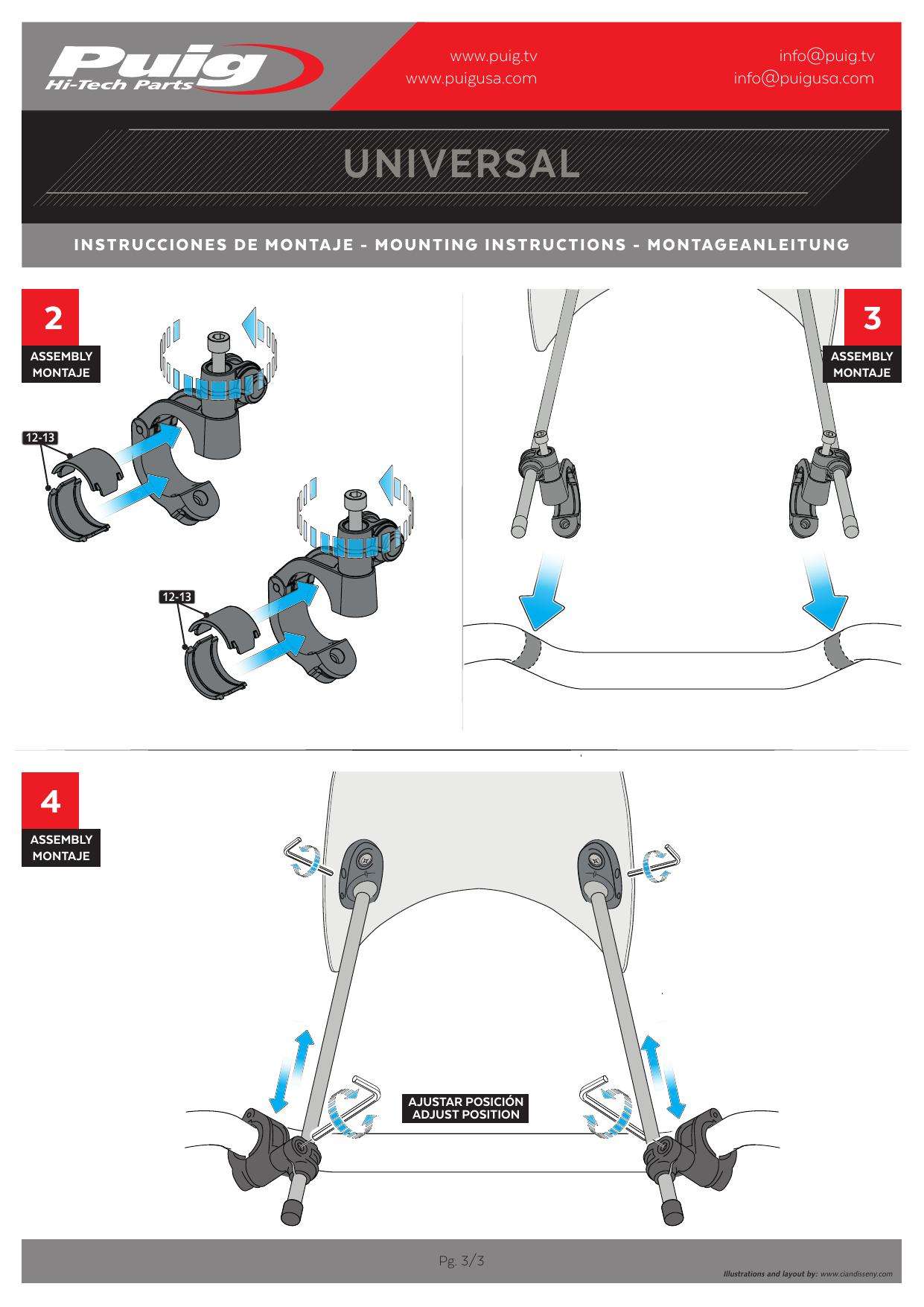 Puig
Hi-Tech Parts

www.puig.tv
www.puigusa.com

info@puig.tv
info@puigusa.com

UNIVERSAL

INSTRUCCIONES DE MONTAJE - MOUNTING INSTRUCTIONS - MONTAGEANLEITUNG

2
ASSEMBLY
MONTAJE

12-13

12-13

3
ASSEMBLY
MONTAJE

4
ASSEMBLY
MONTAJE

AJUSTAR POSICIÓN
ADJUST POSITION

Pg. 3/3

Illustrations and layout by: www.ciandisseny.com