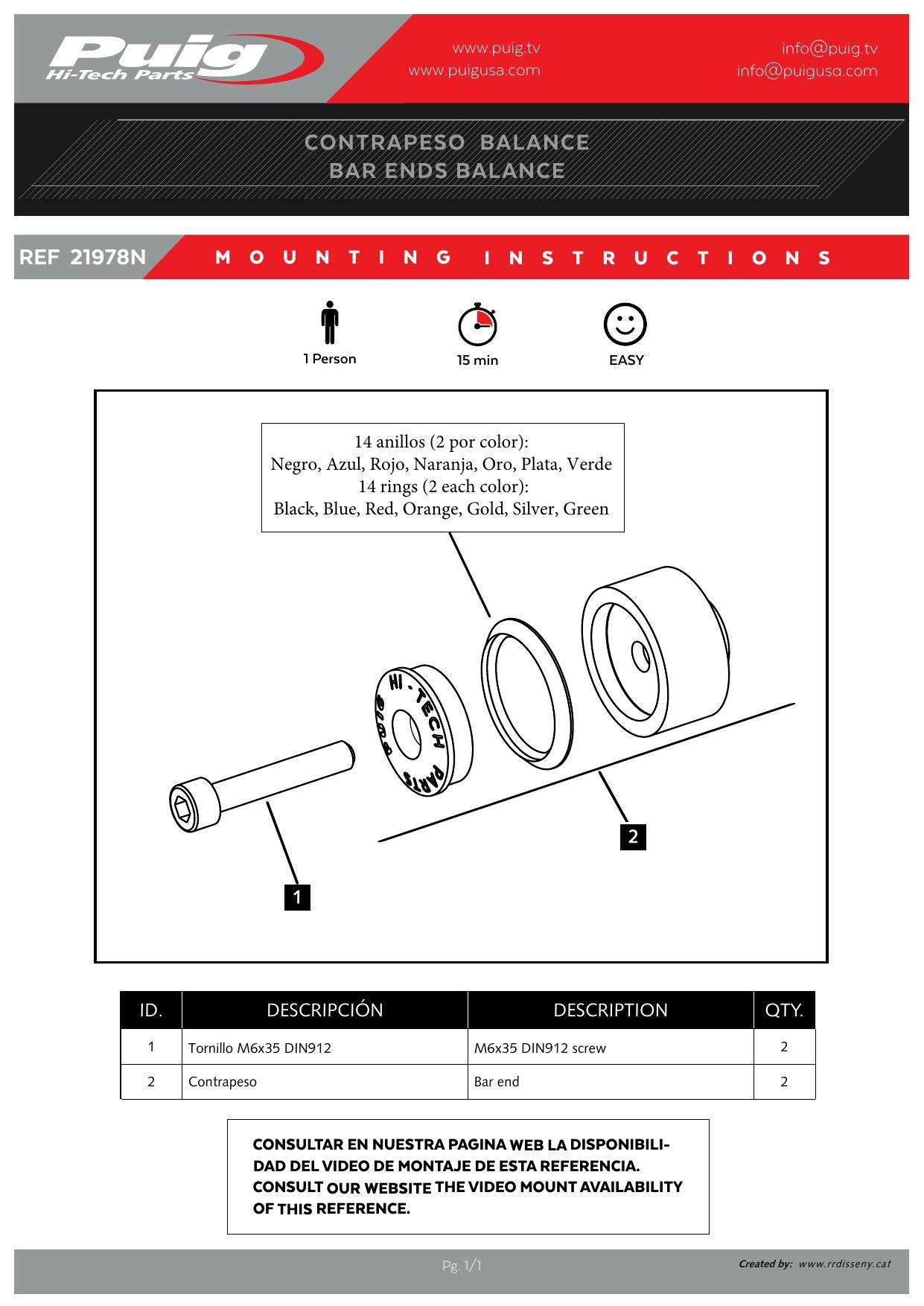 Puig Hi-Tech Parts

www.puig.tv
www.puigusa.com

info@puig.tv
info@puigusa.com

CONTRAPESO BALANCE
BAR ENDS BALANCE

REF 21978N MOUNTING INSTRUCTIONS

1 Person
15 min
EASY

14 anillos (2 por color):
Negro, Azul, Rojo, Naranja, Oro, Plata, Verde
14 rings (2 each color):
Black, Blue, Red, Orange, Gold, Silver, Green

HI-TECH PARTS

2

1

| ID. | DESCRIPCIÓN | DESCRIPTION | QTY. |
|---|---|---|---|
| 1 | Tornillo M6x35 DIN912 | M6x35 DIN912 screw | 2 |
| 2 | Contrapeso | Bar end | 2 |

CONSULTAR EN NUESTRA PAGINA WEB LA DISPONIBILIDAD DEL VIDEO DE MONTAJE DE ESTA REFERENCIA.
CONSULT OUR WEBSITE THE VIDEO MOUNT AVAILABILITY OF THIS REFERENCE.

Pg. 1/1

Created by: www.rrdisseny.cat