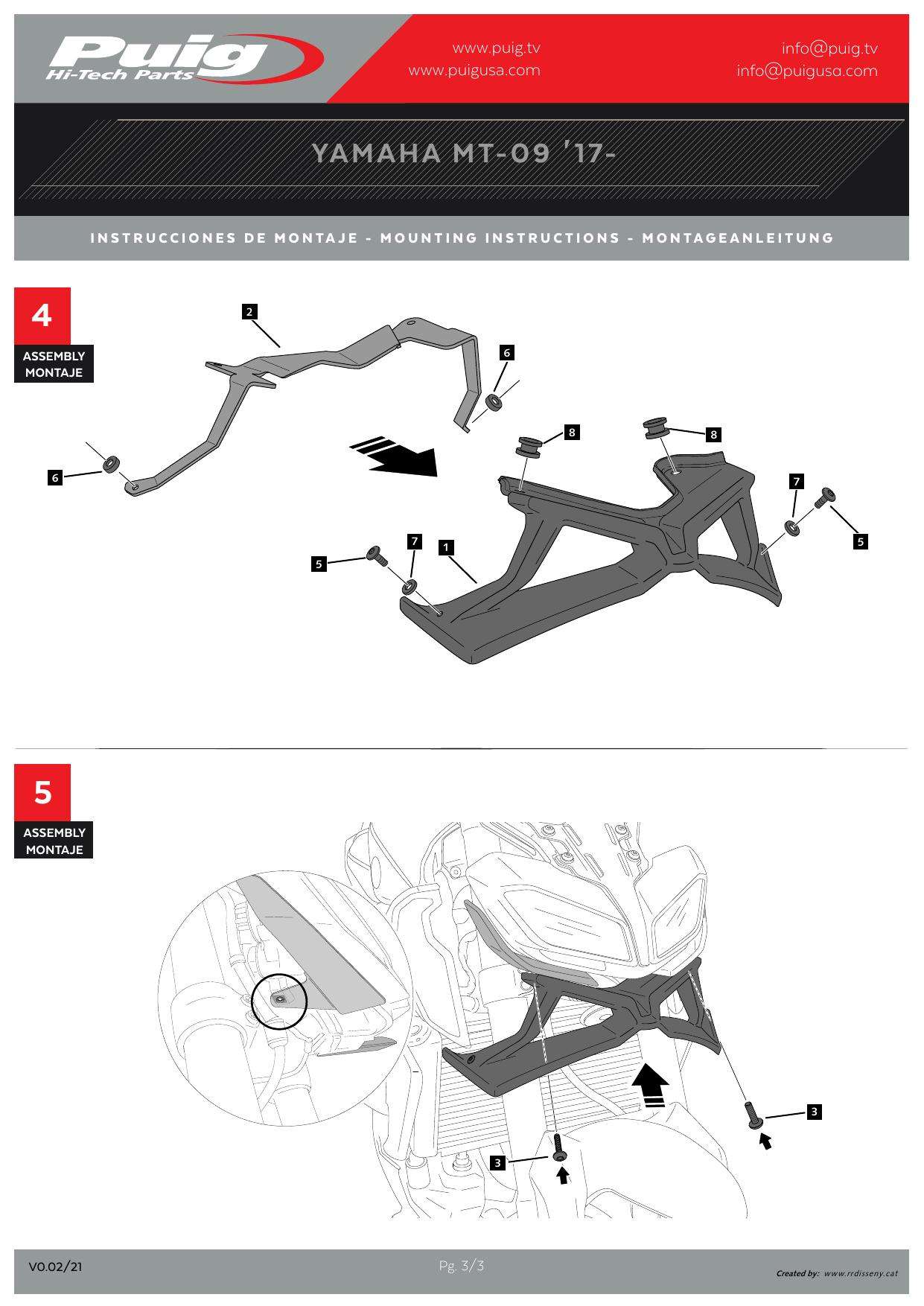 Puig
Hi-Tech Parts

www.puig.tv
www.puigusa.com

info@puig.tv
info@puigusa.com

YAMAHA MT-09 '17-

INSTRUCCIONES DE MONTAJE - MOUNTING INSTRUCTIONS - MONTAGEANLEITUNG

4
ASSEMBLY
MONTAJE

2
6
6
8
8
7
5
5
7
1

5
ASSEMBLY
MONTAJE

3
3

V0.02/21

Pg. 3/3

Created by: www.rrdisseny.cat