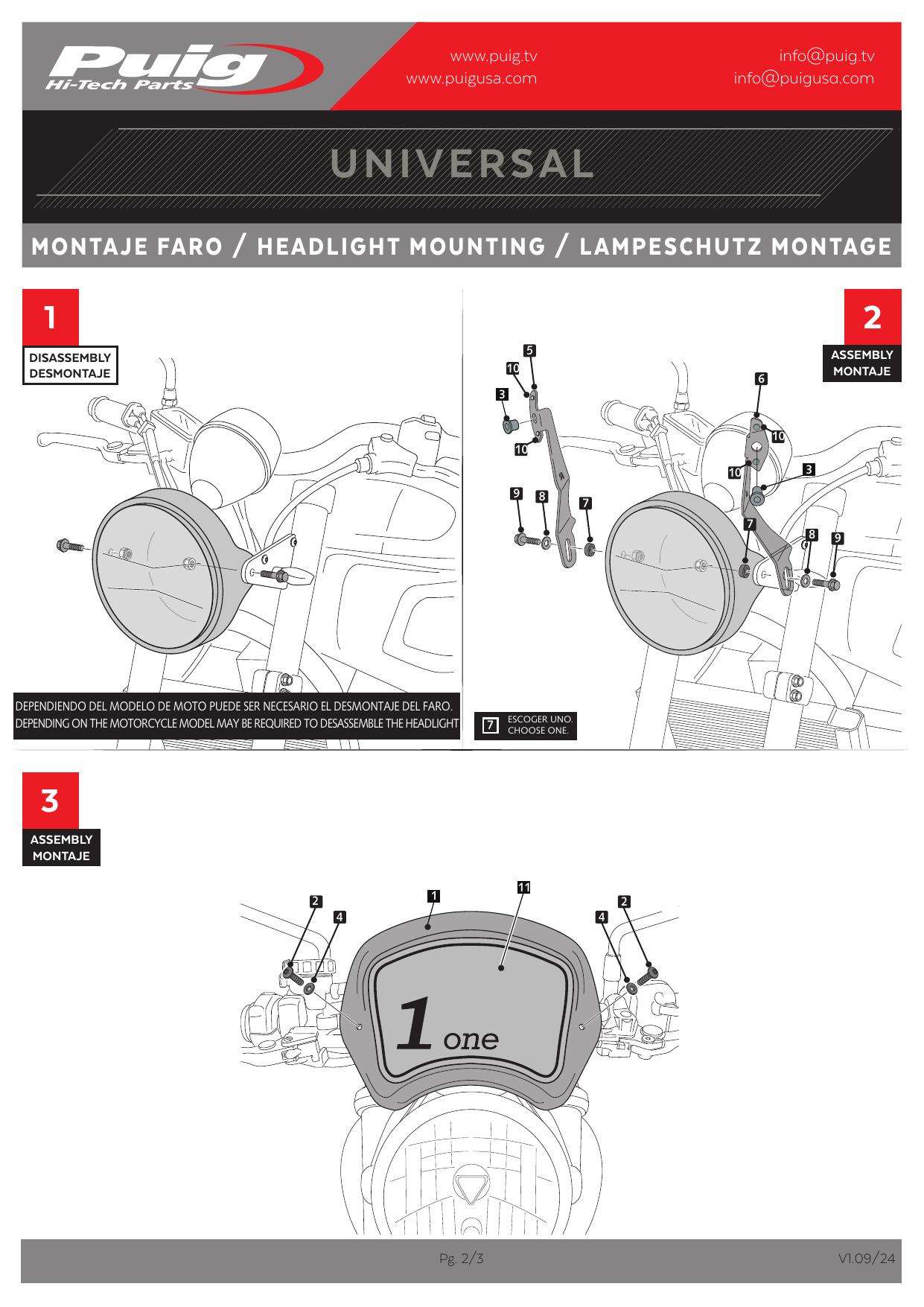 Puig
Hi-Tech Parts

www.puig.tv
www.puigusa.com

info@puig.tv
info@puigusa.com

UNIVERSAL

MONTAJE FARO / HEADLIGHT MOUNTING / LAMPESCHUTZ MONTAGE

1
DISASSEMBLY
DESMONTAJE

DEPENDIENDO DEL MODELO DE MOTO PUEDE SER NECESARIO EL DESMONTAJE DEL FARO.
DEPENDING ON THE MOTORCYCLE MODEL MAY BE REQUIRED TO DESASSEMBLE THE HEADLIGHT

2
ASSEMBLY
MONTAJE

5
10
3
10
9
8
7
6
10
10
3
7
8
9

7 ESCOGER UNO.
CHOOSE ONE.

3
ASSEMBLY
MONTAJE

2
4
1
11
4
2

1 one

Pg. 2/3

V1.09/24