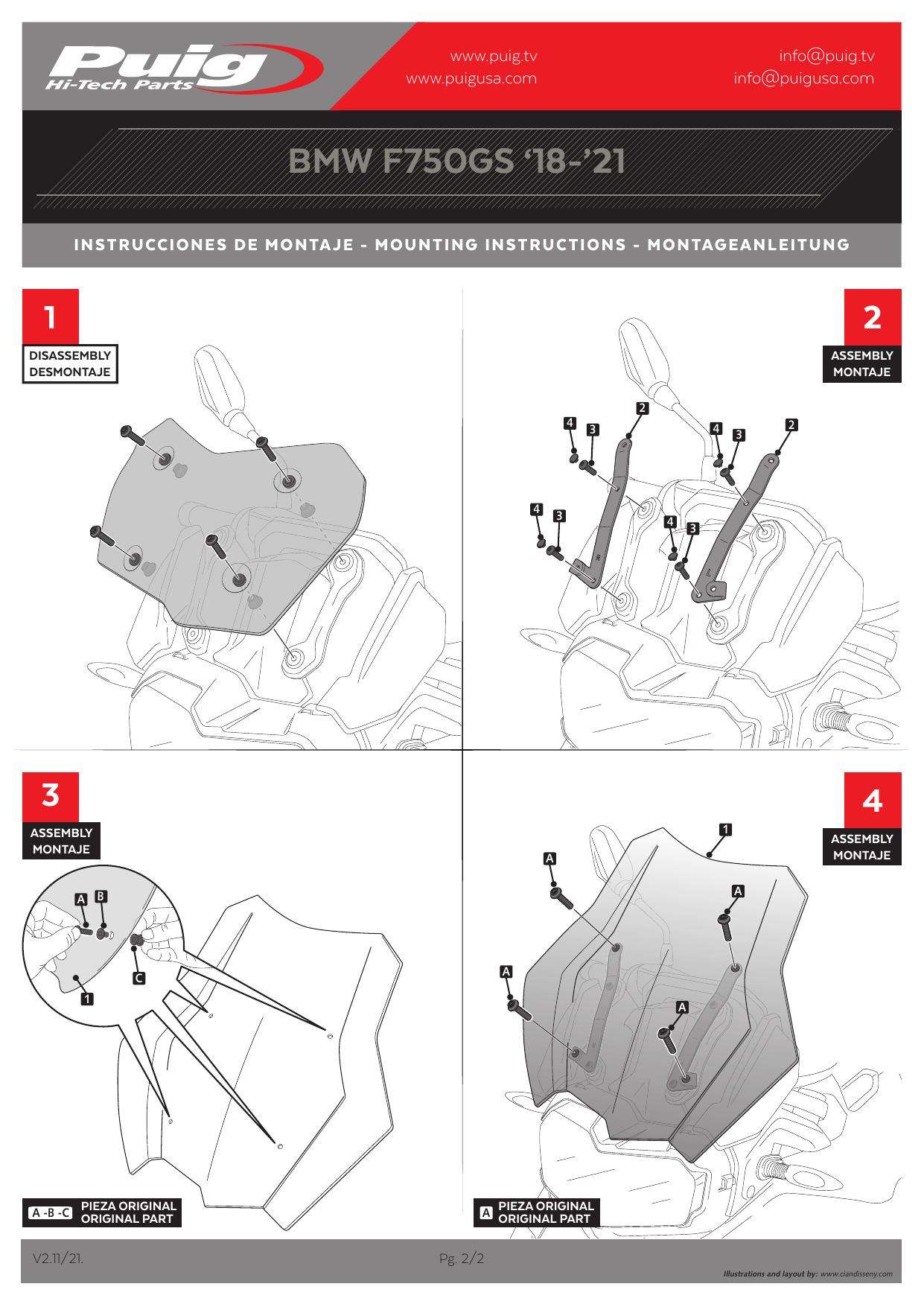 Puig
Hi-Tech Parts

www.puig.tv
www.puigusa.com

info@puig.tv
info@puigusa.com

BMW F750GS '18-'21

INSTRUCCIONES DE MONTAJE - MOUNTING INSTRUCTIONS - MONTAGEANLEITUNG

1
DISASSEMBLY
DESMONTAJE

2
ASSEMBLY
MONTAJE

4 3 2 4 3 2 4 3 4 3

3
ASSEMBLY
MONTAJE

A B C 1

A -B -C PIEZA ORIGINAL
ORIGINAL PART

4
ASSEMBLY
MONTAJE

1 A A A A

A PIEZA ORIGINAL
ORIGINAL PART

V2.11/21.

Pg. 2/2

Illustrations and layout by: www.ciandisseny.com