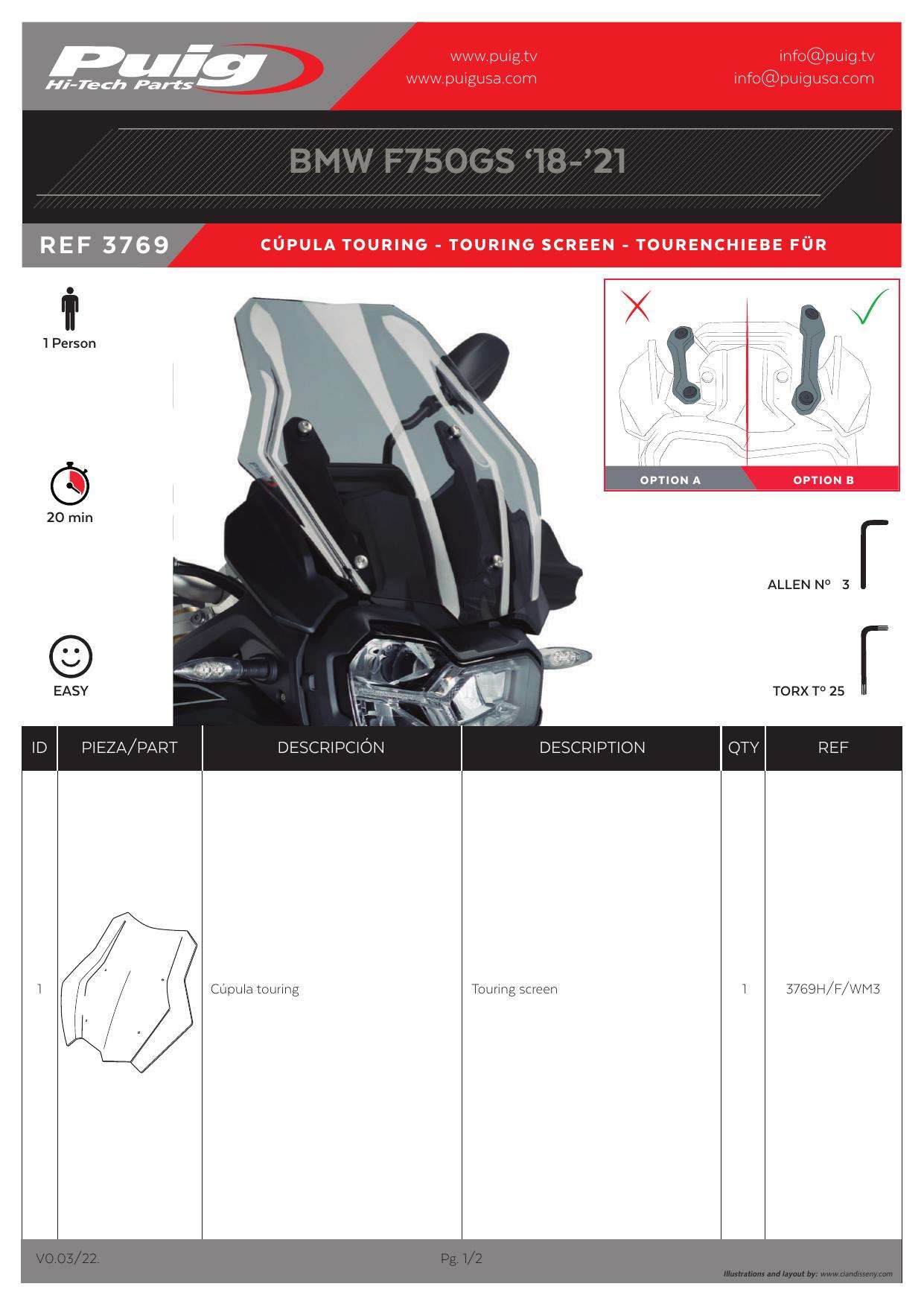 Puig
Hi-Tech Parts

www.puig.tv
www.puigusa.com

info@puig.tv
info@puigusa.com

BMW F750GS '18-'21

REF 3769

CÚPULA TOURING - TOURING SCREEN - TOURENCHIEBE FÜR

1 Person

20 min

EASY

OPTION A

OPTION B

ALLEN Nº 3

TORX Tº 25

| ID | PIEZA/PART | DESCRIPCIÓN | DESCRIPTION | QTY | REF |
|---|---|---|---|---|---|
| 1 | | Cúpula touring | Touring screen | 1 | 3769H/F/WM3 |

V0.03/22.

Pg. 1/2

Illustrations and layout by: www.ciandisseny.com