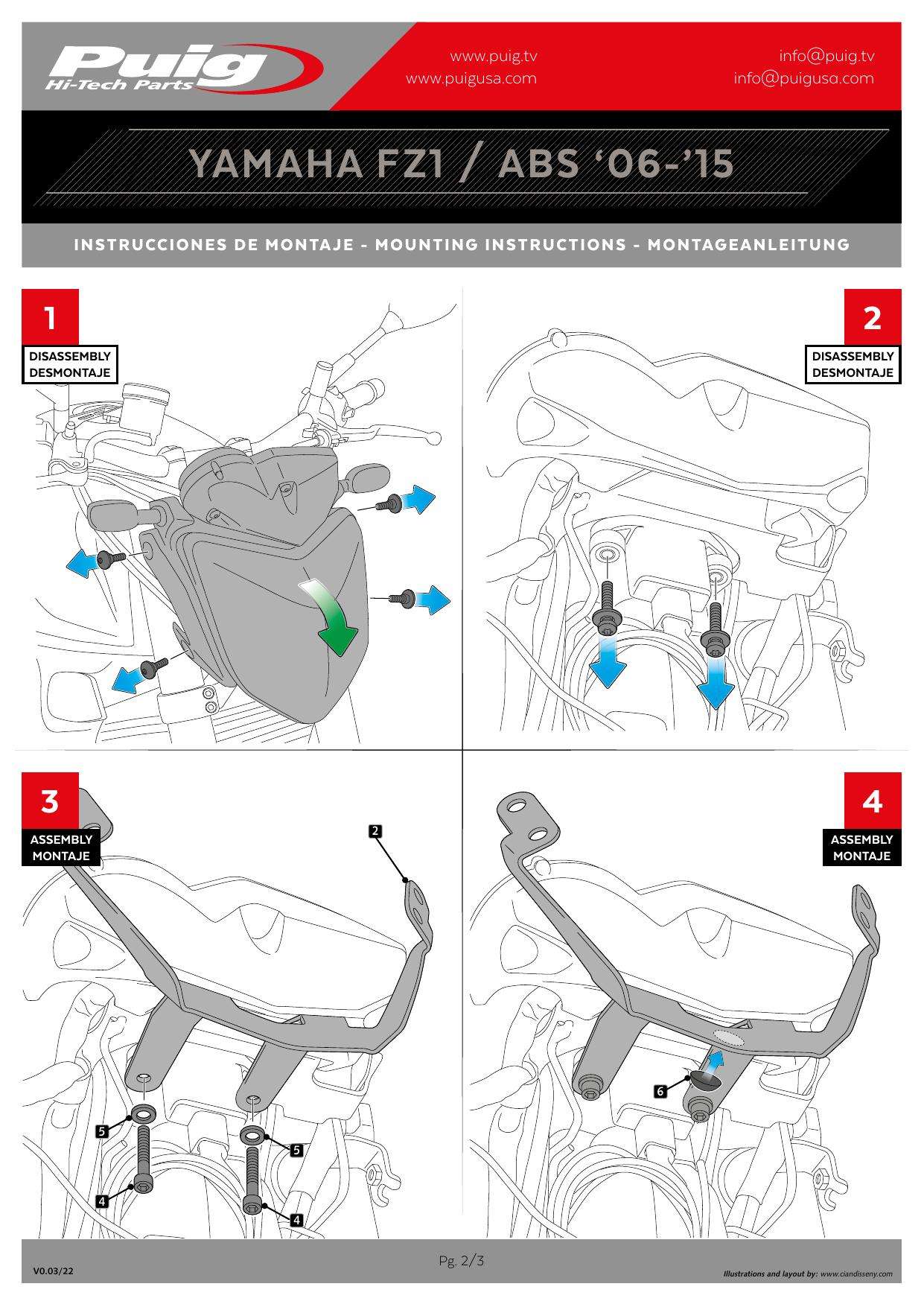 Puig
Hi-Tech Parts

www.puig.tv
www.puigusa.com

info@puig.tv
info@puigusa.com

YAMAHA FZ1 / ABS '06-'15

INSTRUCCIONES DE MONTAJE - MOUNTING INSTRUCTIONS - MONTAGEANLEITUNG

1
DISASSEMBLY
DESMONTAJE

2
DISASSEMBLY
DESMONTAJE

3
ASSEMBLY
MONTAJE

2

5
5
4
4

4
ASSEMBLY
MONTAJE

6

V0.03/22

Pg. 2/3

Illustrations and layout by: www.ciandisseny.com