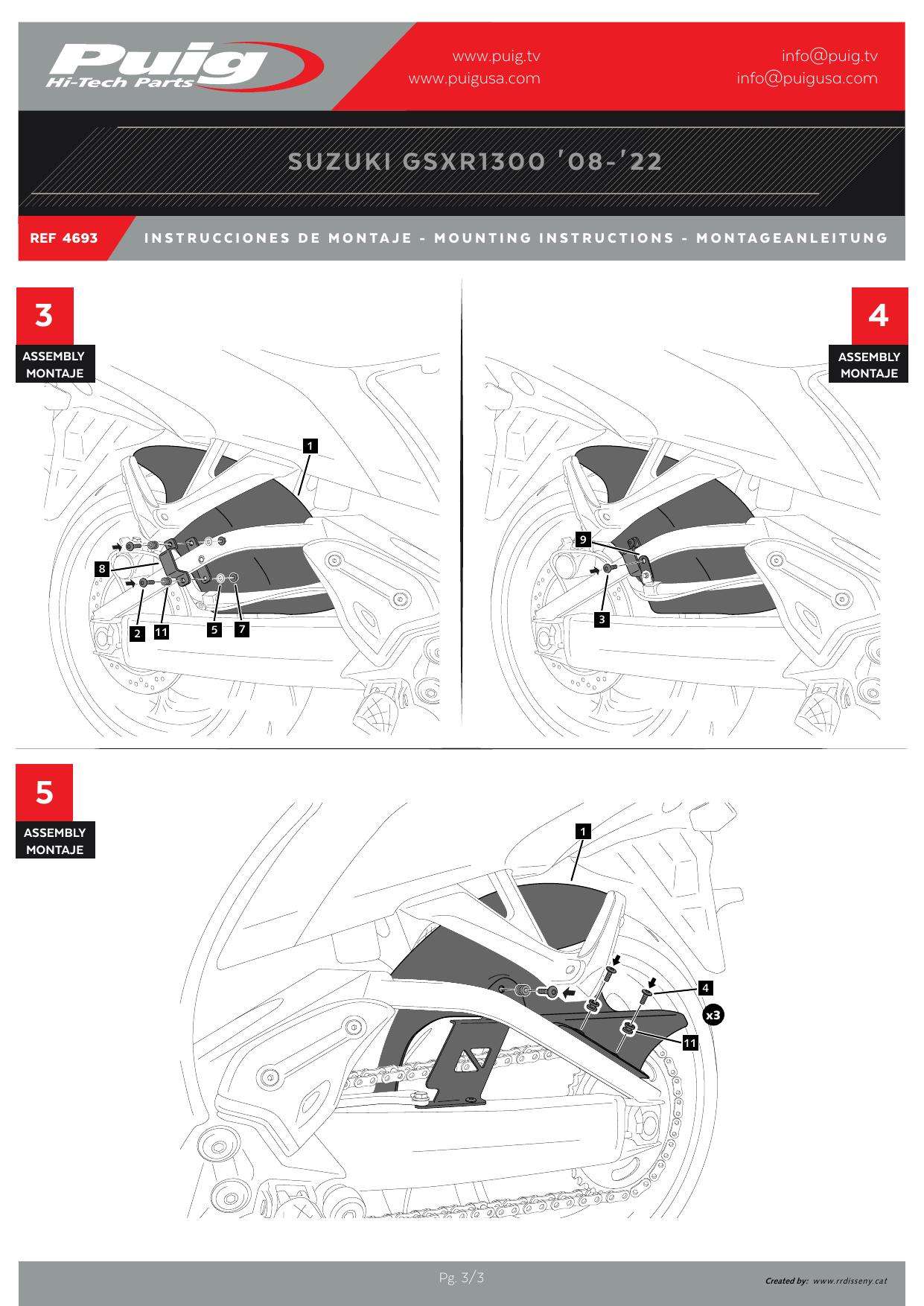 Puig
Hi-Tech Parts

www.puig.tv
www.puigusa.com

info@puig.tv
info@puigusa.com

SUZUKI GSXR1300 '08-'22

REF 4693

INSTRUCCIONES DE MONTAJE - MOUNTING INSTRUCTIONS - MONTAGEANLEITUNG

3
ASSEMBLY
MONTAJE

1
8
2
11
5
7

4
ASSEMBLY
MONTAJE

9
3

5
ASSEMBLY
MONTAJE

1
4
x3
11

Pg. 3/3

Created by: www.rrdisseny.cat