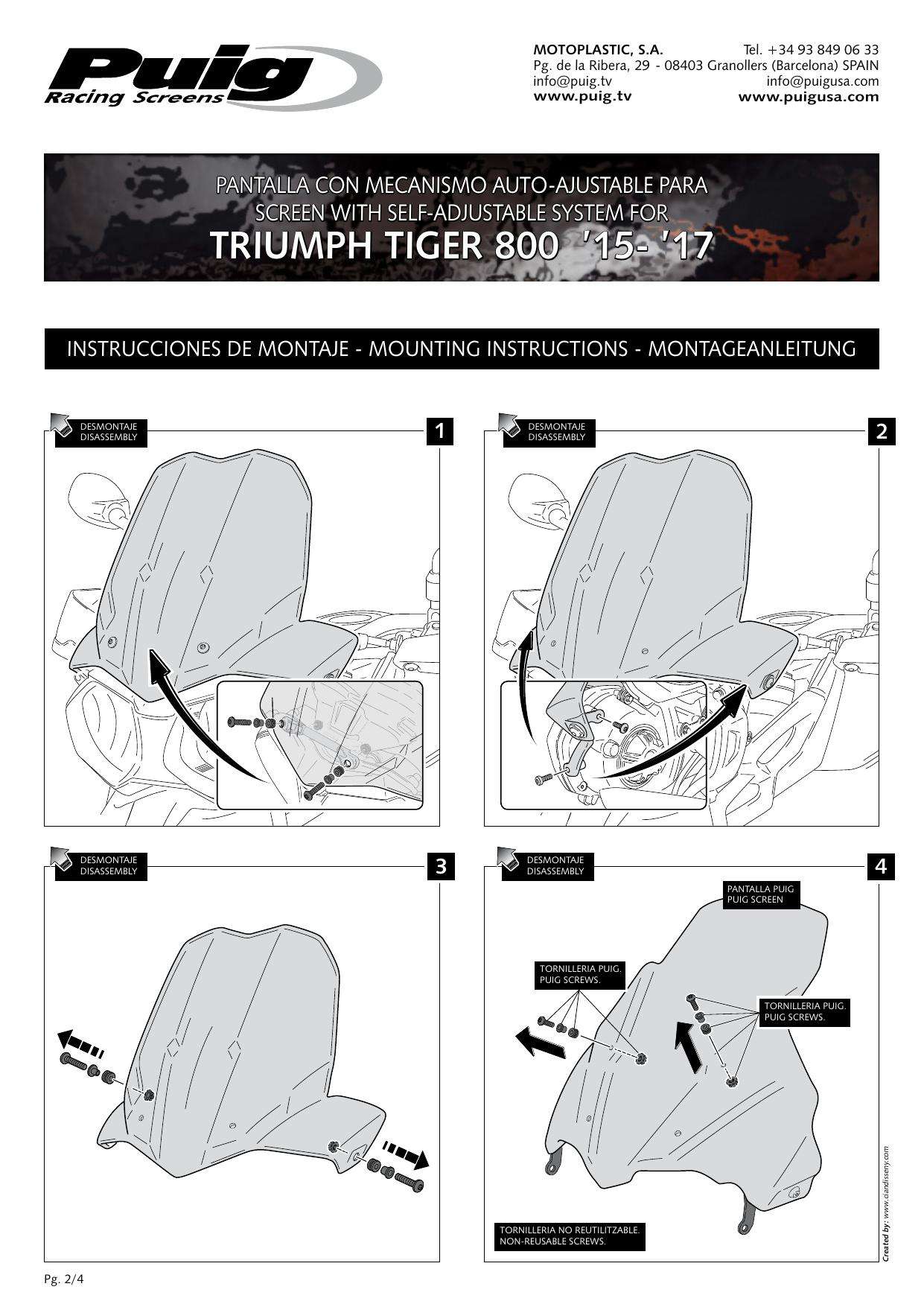 Puig
Racing Screens

MOTOPLASTIC, S.A.
Tel. +34 93 849 06 33
Pg. de la Ribera, 29 - 08403 Granollers (Barcelona) SPAIN
info@puig.tv
info@puigusa.com
www.puig.tv
www.puigusa.com

PANTALLA CON MECANISMO AUTO-AJUSTABLE PARA
SCREEN WITH SELF-ADJUSTABLE SYSTEM FOR
TRIUMPH TIGER 800 '15- '17

INSTRUCCIONES DE MONTAJE - MOUNTING INSTRUCTIONS - MONTAGEANLEITUNG

DESMONTAJE
DISASSEMBLY
1

DESMONTAJE
DISASSEMBLY
2

DESMONTAJE
DISASSEMBLY
3

DESMONTAJE
DISASSEMBLY
4

PANTALLA PUIG
PUIG SCREEN

TORNILLERIA PUIG.
PUIG SCREWS.

TORNILLERIA PUIG.
PUIG SCREWS.

TORNILLERIA NO REUTILITZABLE.
NON-REUSABLE SCREWS.

Created by: www.ciandisseny.com

Pg. 2/4