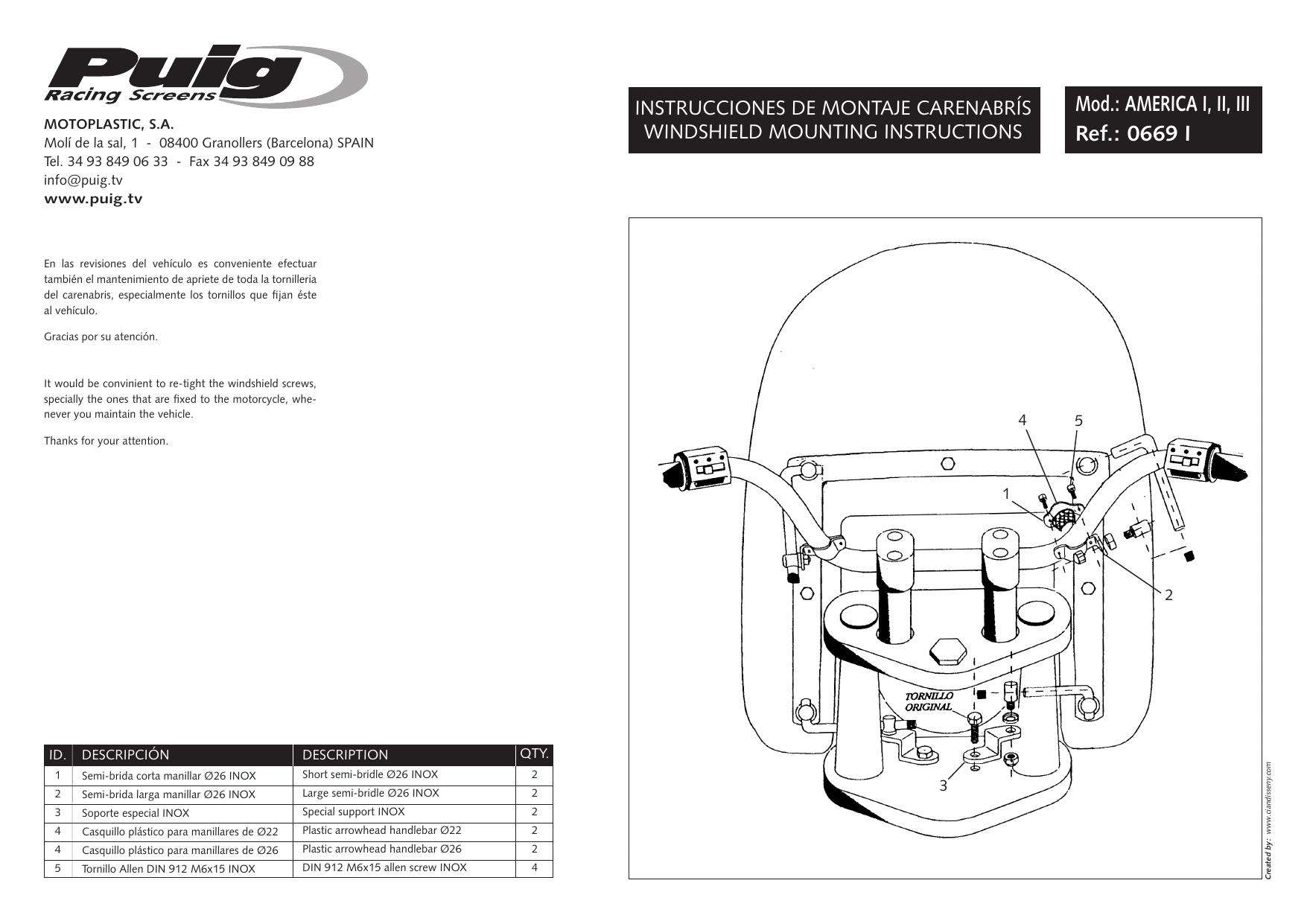 Puig
Racing Screens

MOTOPLASTIC, S.A.
Molí de la sal, 1 - 08400 Granollers (Barcelona) SPAIN
Tel. 34 93 849 06 33 - Fax 34 93 849 09 88
info@puig.tv
www.puig.tv

En las revisiones del vehículo es conveniente efectuar también el mantenimiento de apriete de toda la tornilleria del carenabris, especialmente los tornillos que fijan éste al vehículo.

Gracias por su atención.

It would be convinient to re-tight the windshield screws, specially the ones that are fixed to the motorcycle, whenever you maintain the vehicle.

Thanks for your attention.

| ID. | DESCRIPCIÓN | DESCRIPTION | QTY. |
|---|---|---|---|
| 1 | Semi-brida corta manillar Ø26 INOX | Short semi-bridle Ø26 INOX | 2 |
| 2 | Semi-brida larga manillar Ø26 INOX | Large semi-bridle Ø26 INOX | 2 |
| 3 | Soporte especial INOX | Special support INOX | 2 |
| 4 | Casquillo plástico para manillares de Ø22 | Plastic arrowhead handlebar Ø22 | 2 |
| 4 | Casquillo plástico para manillares de Ø26 | Plastic arrowhead handlebar Ø26 | 2 |
| 5 | Tornillo Allen DIN 912 M6x15 INOX | DIN 912 M6x15 allen screw INOX | 4 |

INSTRUCCIONES DE MONTAJE CARENABRÍS
WINDSHIELD MOUNTING INSTRUCTIONS

Mod.: AMERICA I, II, III
Ref.: 0669 I

4
5
1
2
TORNILLO ORIGINAL
3

Created by: www.ciandisseny.com