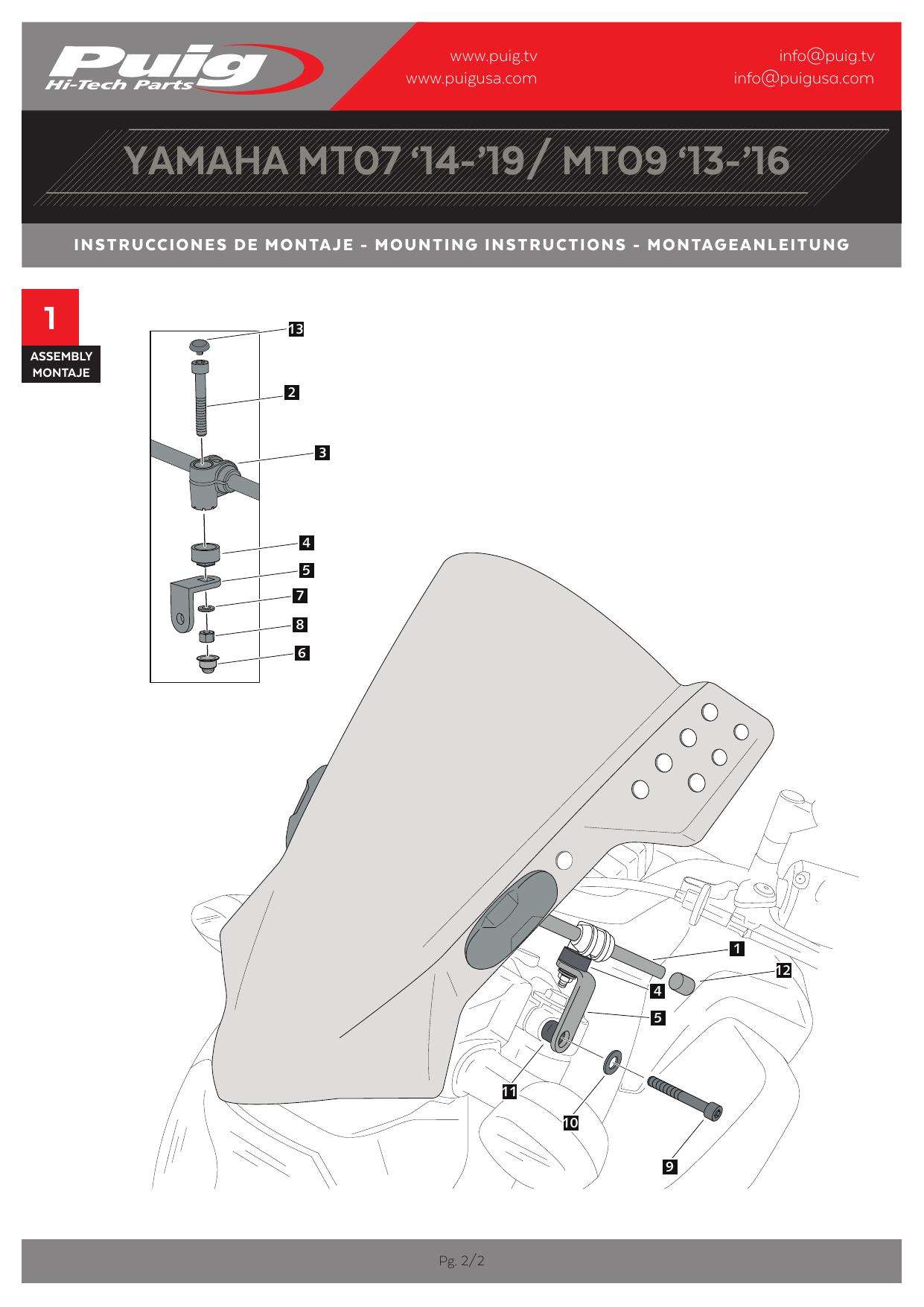 Puig
Hi-Tech Parts

www.puig.tv
www.puigusa.com

info@puig.tv
info@puigusa.com

YAMAHA MT07 '14-'19/ MT09 '13-'16

INSTRUCCIONES DE MONTAJE - MOUNTING INSTRUCTIONS - MONTAGEANLEITUNG

1
ASSEMBLY
MONTAJE

13
2
3
4
5
7
8
6

1
12
4
5
11
10
9

Pg. 2/2