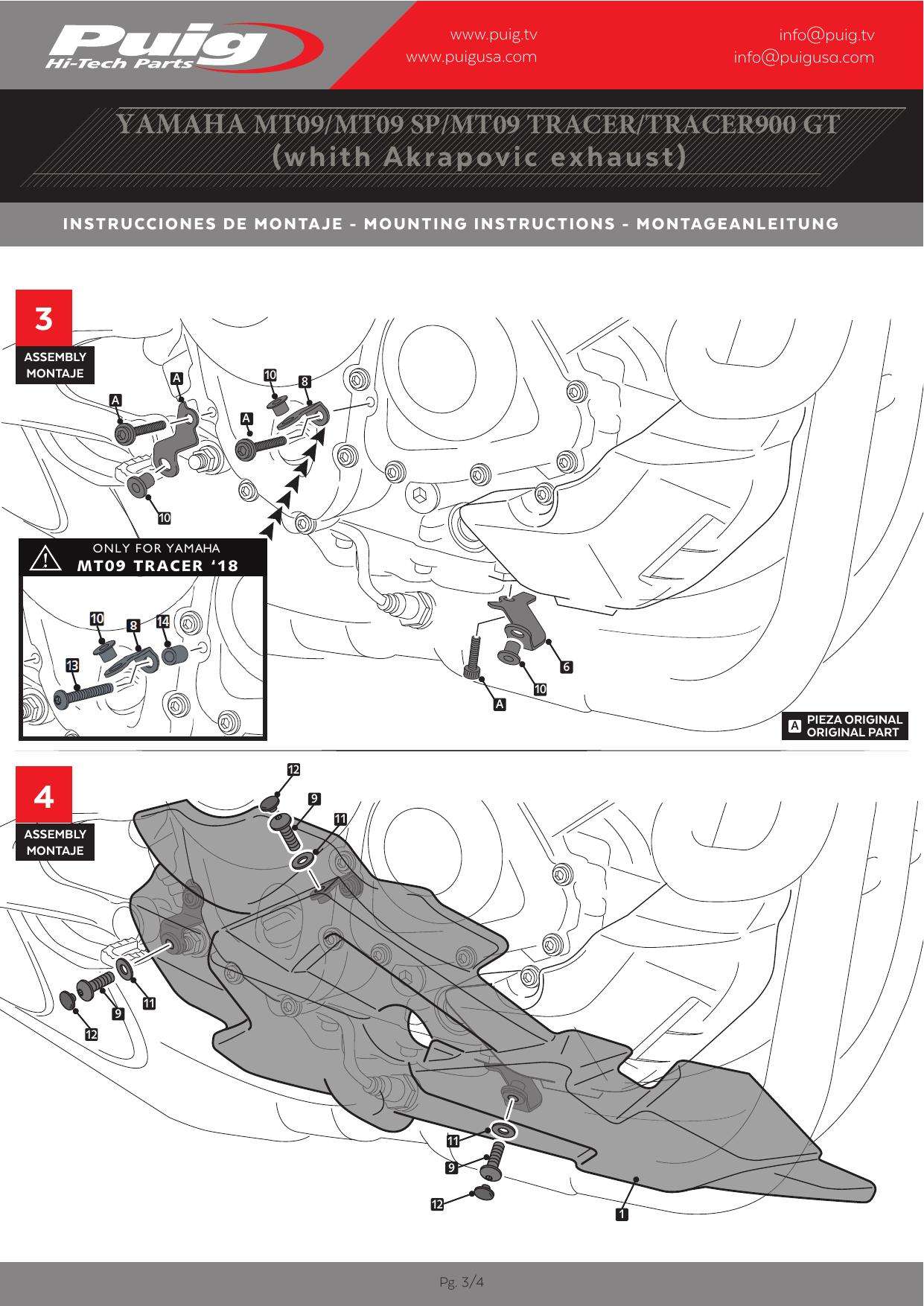 Puig Hi-Tech Parts

www.puig.tv
www.puigusa.com

info@puig.tv
info@puigusa.com

YAMAHA MT09/MT09 SP/MT09 TRACER/TRACER900 GT
(whith Akrapovic exhaust)

INSTRUCCIONES DE MONTAJE - MOUNTING INSTRUCTIONS - MONTAGEANLEITUNG

3
ASSEMBLY
MONTAJE

A
A
10
8
A
10

ONLY FOR YAMAHA
MT09 TRACER '18

10
8
14
13

6
10
A

A PIEZA ORIGINAL
ORIGINAL PART

4
ASSEMBLY
MONTAJE

12
9
11
11
9
12
11
9
12
1

Pg. 3/4