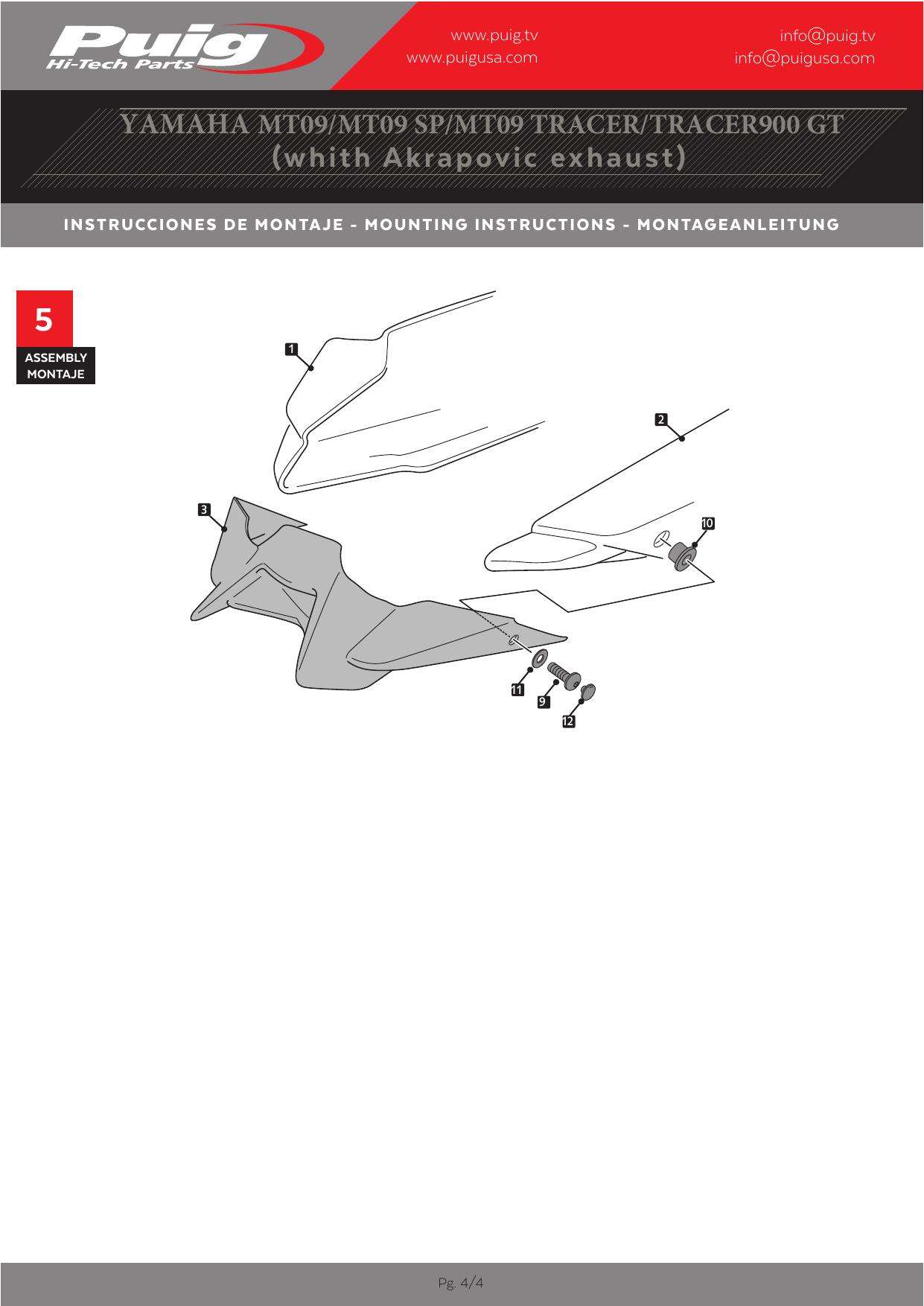 Puig
Hi-Tech Parts

www.puig.tv
www.puigusa.com

info@puig.tv
info@puigusa.com

YAMAHA MT09/MT09 SP/MT09 TRACER/TRACER900 GT
(whith Akrapovic exhaust)

INSTRUCCIONES DE MONTAJE - MOUNTING INSTRUCTIONS - MONTAGEANLEITUNG

5
ASSEMBLY
MONTAJE

1
2
3
10
11
9
12

Pg. 4/4