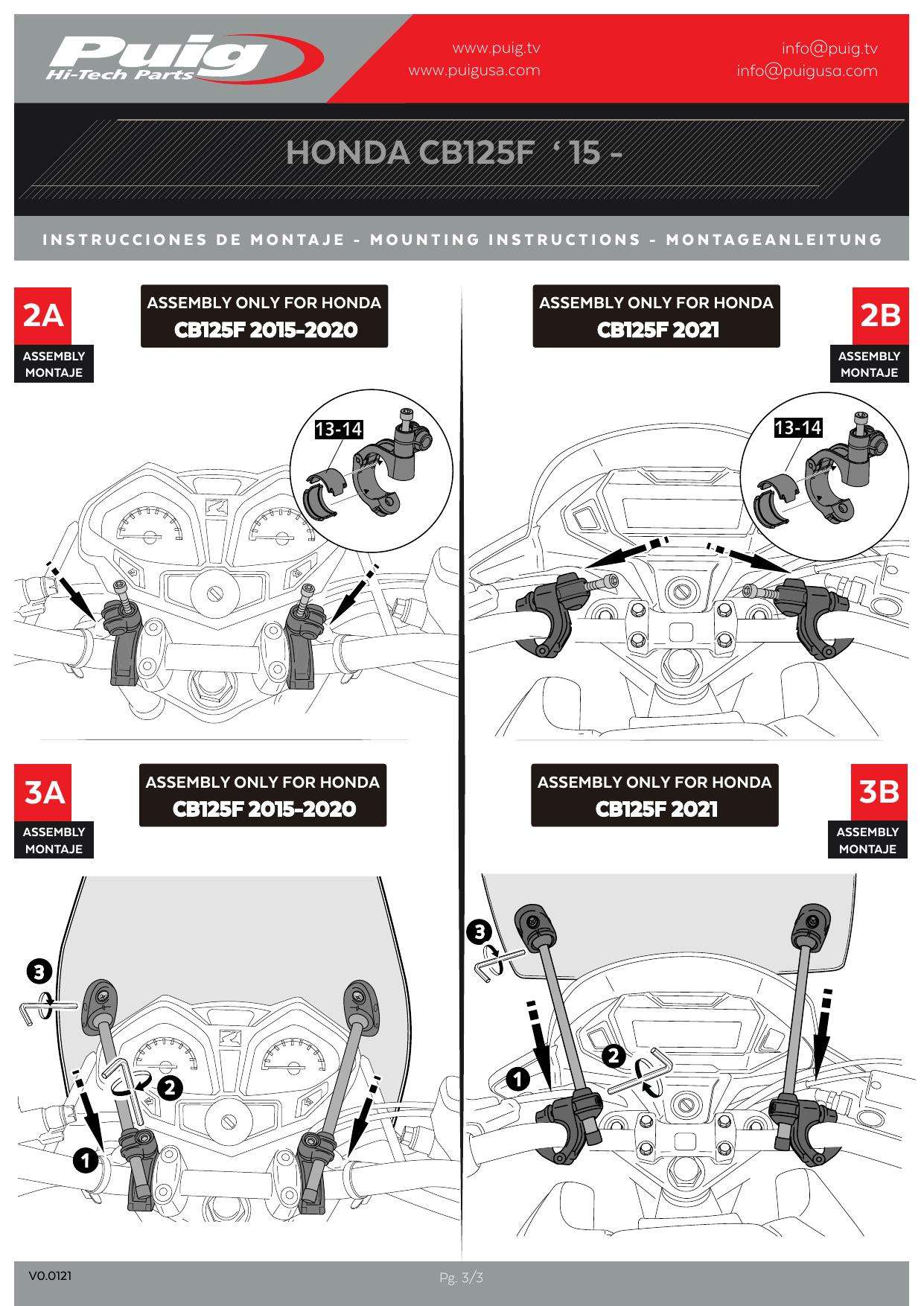 Puig
Hi-Tech Parts

www.puig.tv
www.puigusa.com

info@puig.tv
info@puigusa.com

HONDA CB125F ' 15 -

INSTRUCCIONES DE MONTAJE - MOUNTING INSTRUCTIONS - MONTAGEANLEITUNG

2A
ASSEMBLY
MONTAJE

ASSEMBLY ONLY FOR HONDA
CB125F 2015-2020

13-14

ASSEMBLY ONLY FOR HONDA
CB125F 2021

2B
ASSEMBLY
MONTAJE

13-14

3A
ASSEMBLY
MONTAJE

ASSEMBLY ONLY FOR HONDA
CB125F 2015-2020

3
2
1

ASSEMBLY ONLY FOR HONDA
CB125F 2021

3B
ASSEMBLY
MONTAJE

3
2
1

V0.0121

Pg. 3/3