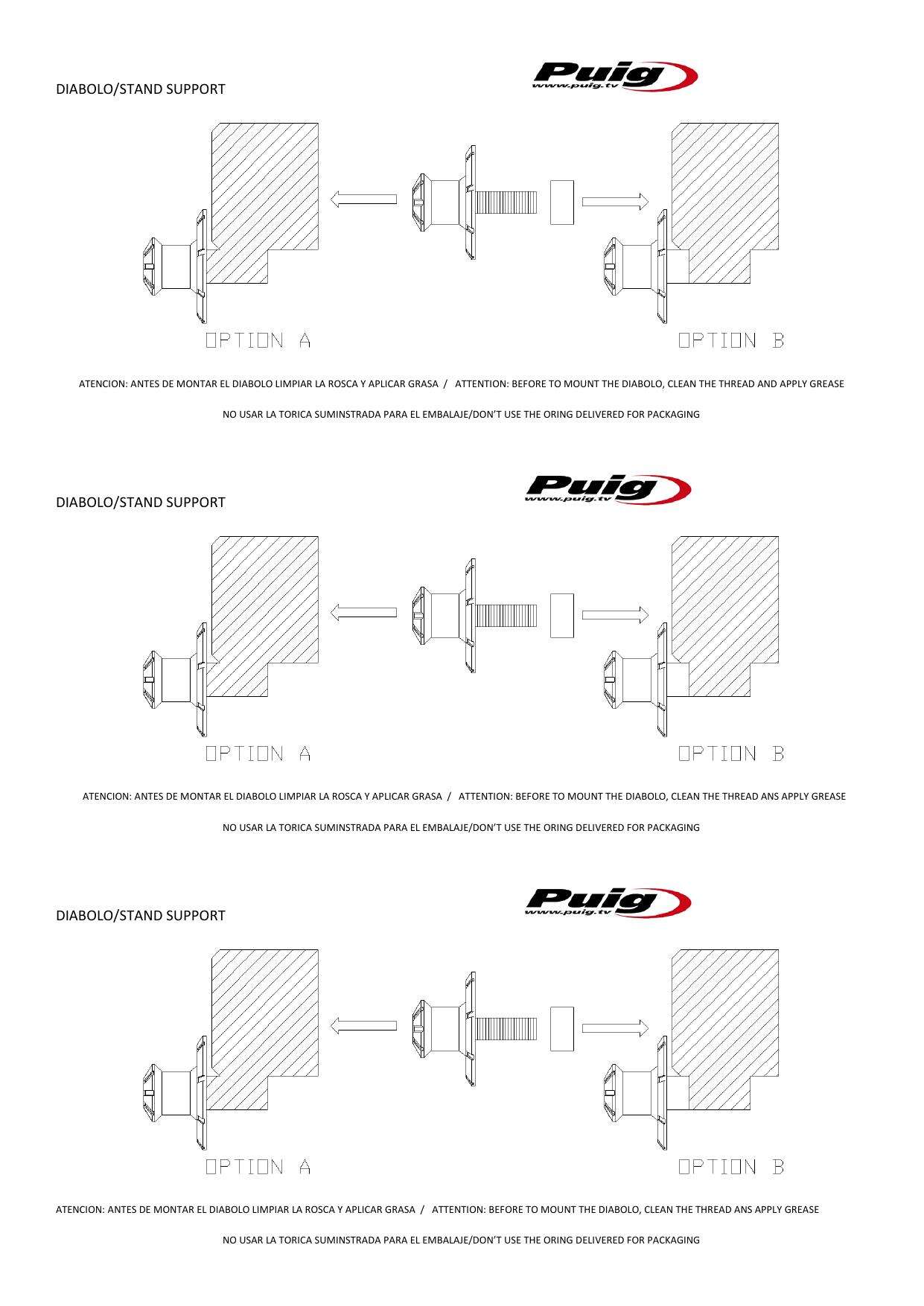 DIABOLO/STAND SUPPORT

Puig
www.puig.tv

OPTION A

OPTION B

ATENCION: ANTES DE MONTAR EL DIABOLO LIMPIAR LA ROSCA Y APLICAR GRASA / ATTENTION: BEFORE TO MOUNT THE DIABOLO, CLEAN THE THREAD AND APPLY GREASE

NO USAR LA TORICA SUMINSTRADA PARA EL EMBALAJE/DON'T USE THE ORING DELIVERED FOR PACKAGING

DIABOLO/STAND SUPPORT

Puig
www.puig.tv

OPTION A

OPTION B

ATENCION: ANTES DE MONTAR EL DIABOLO LIMPIAR LA ROSCA Y APLICAR GRASA / ATTENTION: BEFORE TO MOUNT THE DIABOLO, CLEAN THE THREAD ANS APPLY GREASE

NO USAR LA TORICA SUMINSTRADA PARA EL EMBALAJE/DON'T USE THE ORING DELIVERED FOR PACKAGING

DIABOLO/STAND SUPPORT

Puig
www.puig.tv

OPTION A

OPTION B

ATENCION: ANTES DE MONTAR EL DIABOLO LIMPIAR LA ROSCA Y APLICAR GRASA / ATTENTION: BEFORE TO MOUNT THE DIABOLO, CLEAN THE THREAD ANS APPLY GREASE

NO USAR LA TORICA SUMINSTRADA PARA EL EMBALAJE/DON'T USE THE ORING DELIVERED FOR PACKAGING