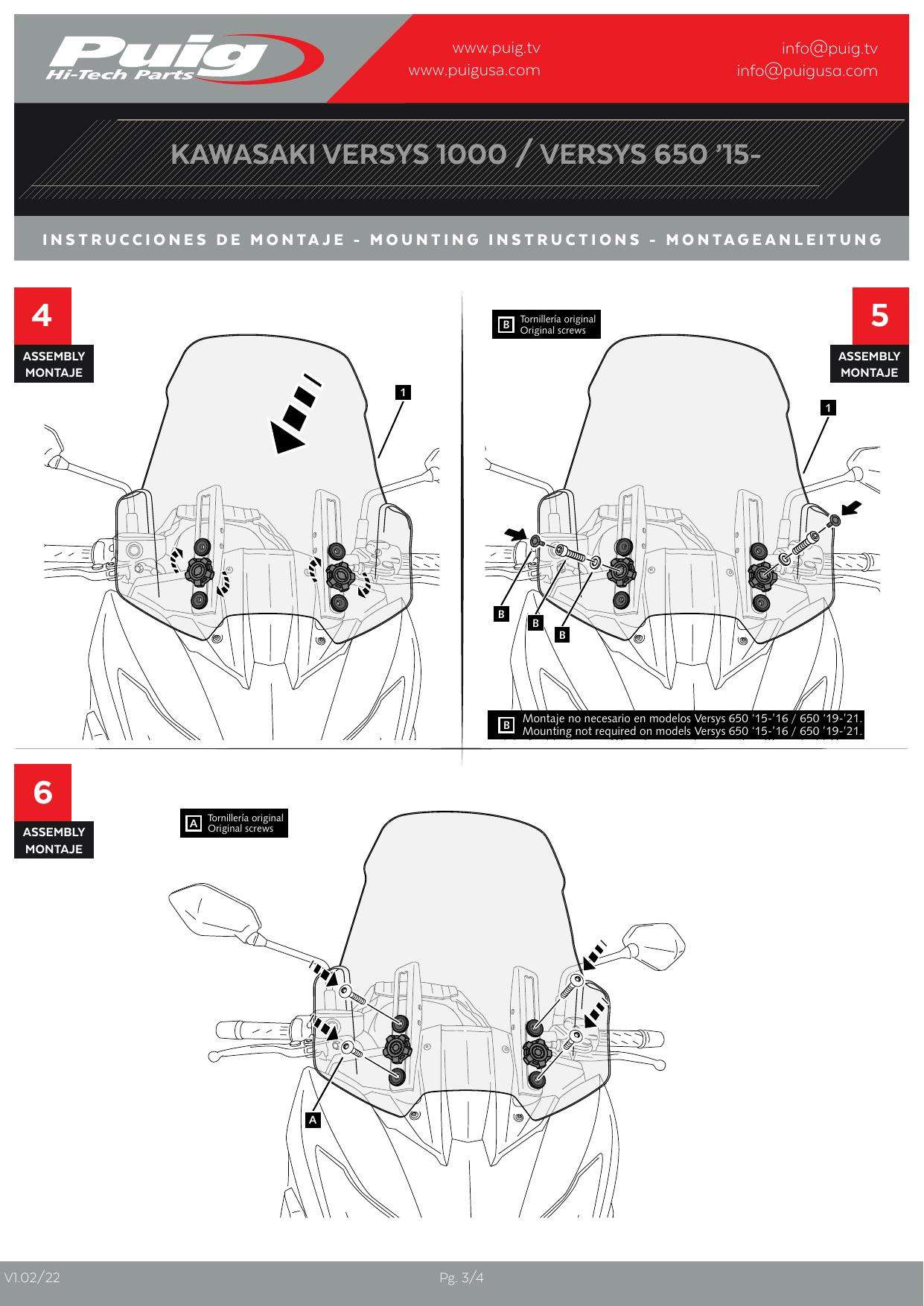 Puig
Hi-Tech Parts

www.puig.tv
www.puigusa.com

info@puig.tv
info@puigusa.com

KAWASAKI VERSYS 1000 / VERSYS 650 '15-

INSTRUCCIONES DE MONTAJE - MOUNTING INSTRUCTIONS - MONTAGEANLEITUNG

4
ASSEMBLY
MONTAJE

1

B Tornillería original
Original screws

5
ASSEMBLY
MONTAJE

1

B

B

B

B Montaje no necesario en modelos Versys 650 '15-'16 / 650 '19-'21.
Mounting not required on models Versys 650 '15-'16 / 650 '19-'21.

6
ASSEMBLY
MONTAJE

A Tornillería original
Original screws

A

V1.02/22

Pg. 3/4